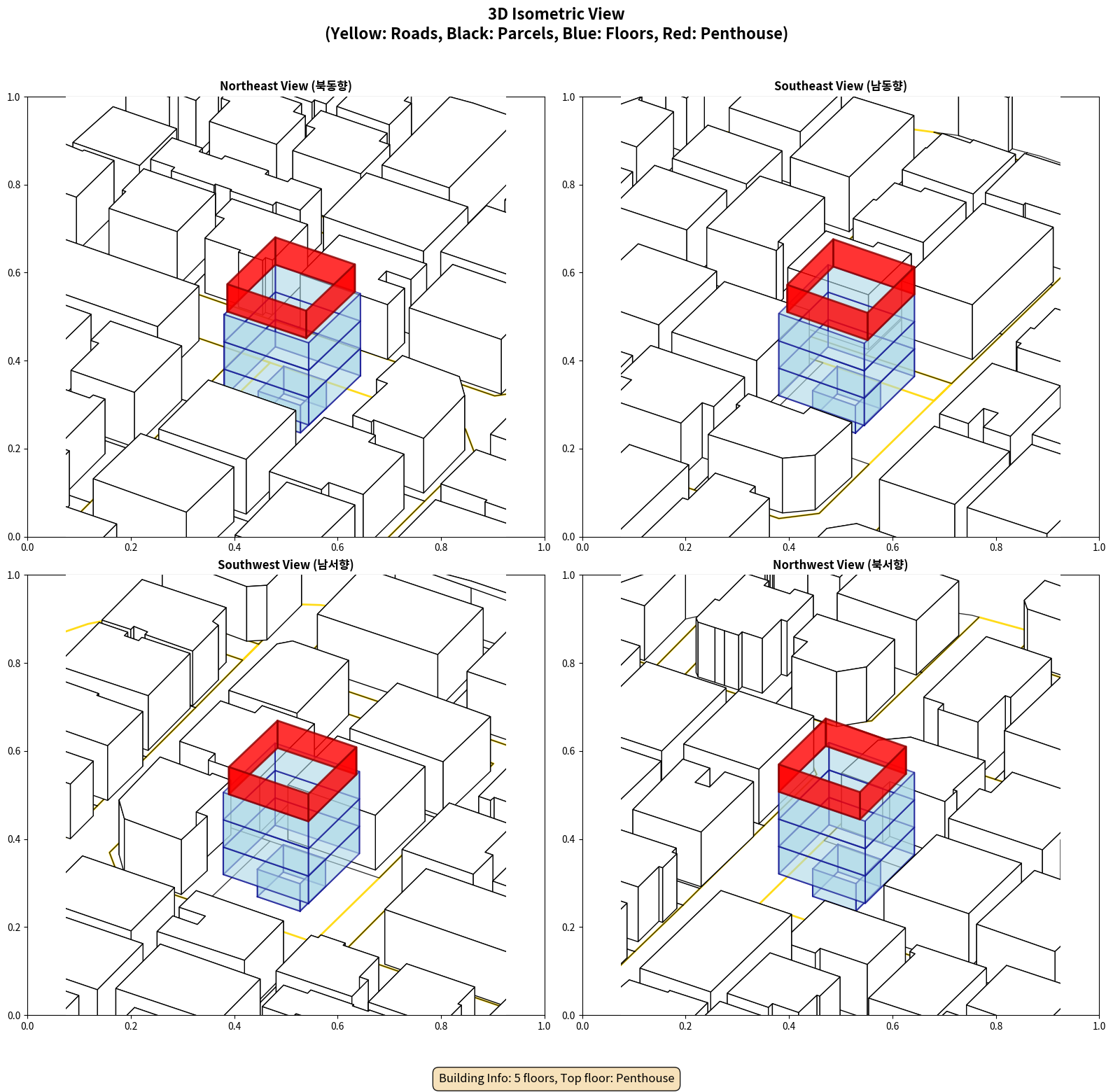 3D Isometric View
(Yellow: Roads, Black: Parcels, Blue: Floors, Red: Penthouse)

Northeast View (북동향)

1.0
0.8
0.6
0.4
0.2
0.0
0.0 0.2 0.4 0.6 0.8 1.0

Southeast View (남동향)

1.0
0.8
0.6
0.4
0.2
0.0
0.0 0.2 0.4 0.6 0.8 1.0

Southwest View (남서향)

1.0
0.8
0.6
0.4
0.2
0.0
0.0 0.2 0.4 0.6 0.8 1.0

Northwest View (북서향)

1.0
0.8
0.6
0.4
0.2
0.0
0.0 0.2 0.4 0.6 0.8 1.0

Building Info: 5 floors, Top floor: Penthouse