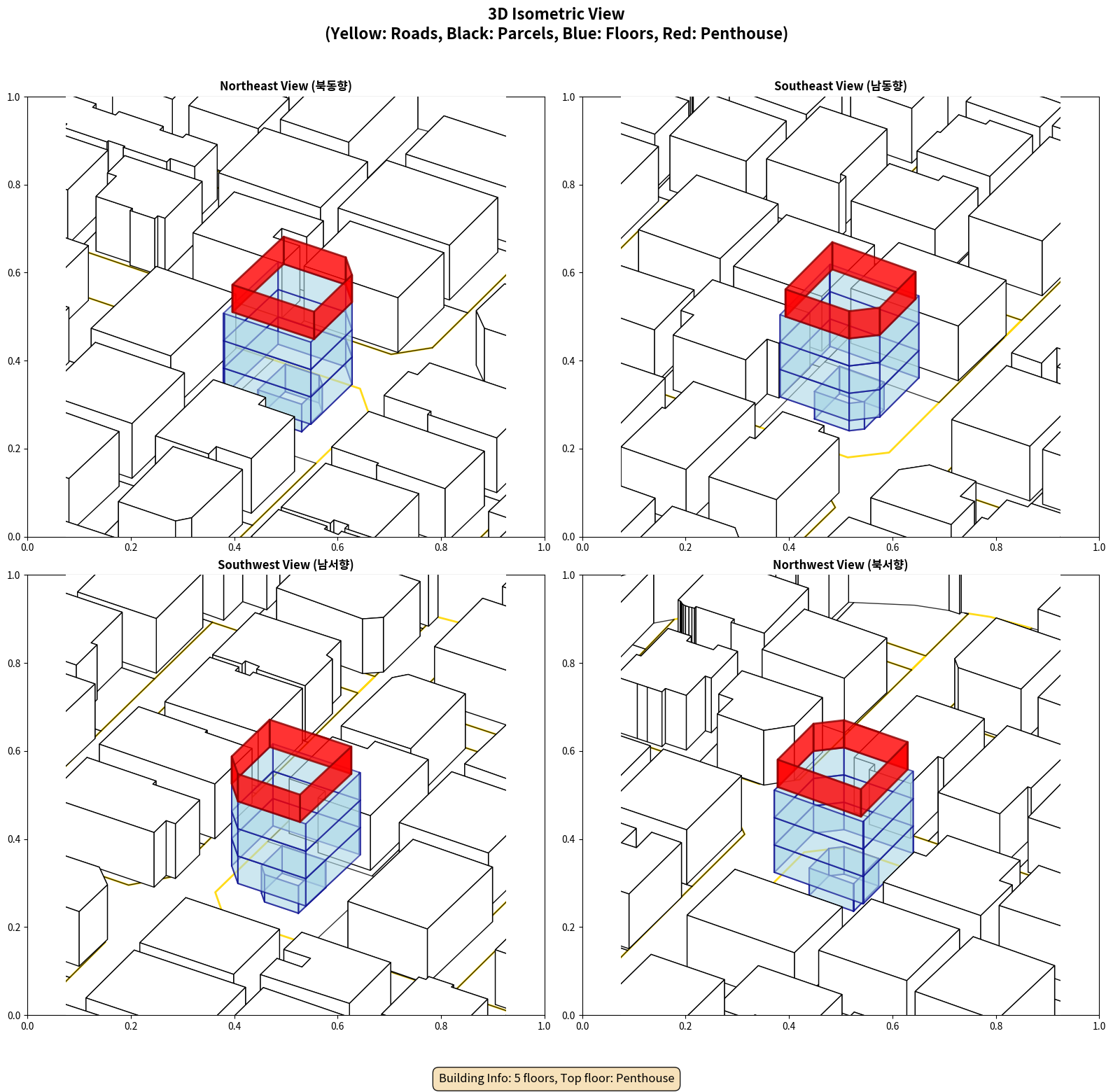 3D Isometric View
(Yellow: Roads, Black: Parcels, Blue: Floors, Red: Penthouse)

Northeast View (북동향)

1.0
0.8
0.6
0.4
0.2
0.0
0.0 0.2 0.4 0.6 0.8 1.0

Southeast View (남동향)

1.0
0.8
0.6
0.4
0.2
0.0
0.0 0.2 0.4 0.6 0.8 1.0

Southwest View (남서향)

1.0
0.8
0.6
0.4
0.2
0.0
0.0 0.2 0.4 0.6 0.8 1.0

Northwest View (북서향)

1.0
0.8
0.6
0.4
0.2
0.0
0.0 0.2 0.4 0.6 0.8 1.0

Building Info: 5 floors, Top floor: Penthouse