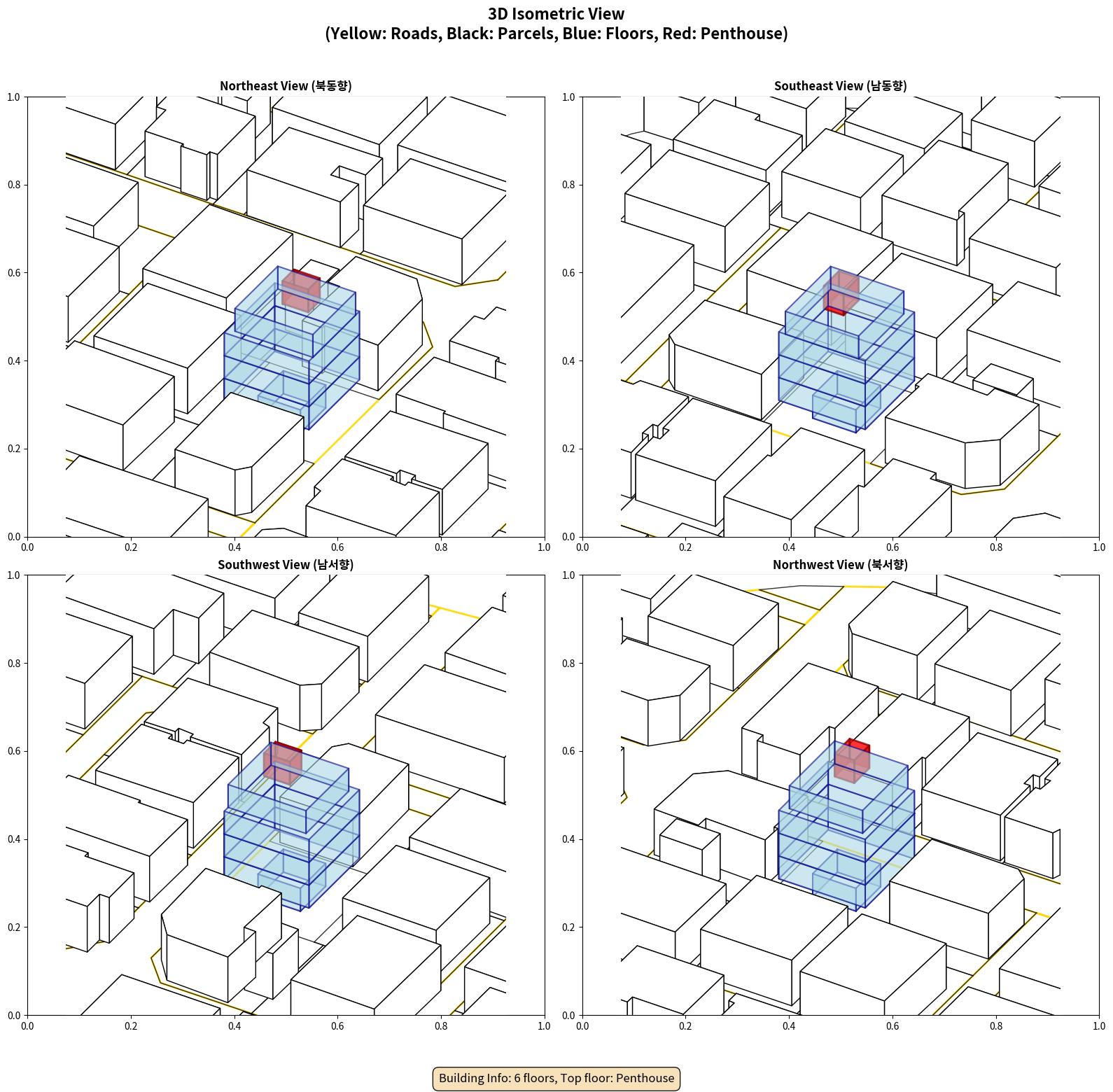 3D Isometric View
(Yellow: Roads, Black: Parcels, Blue: Floors, Red: Penthouse)

Northeast View (북동향)

1.0
0.8
0.6
0.4
0.2
0.0
0.0 0.2 0.4 0.6 0.8 1.0

Southeast View (남동향)

1.0
0.8
0.6
0.4
0.2
0.0
0.0 0.2 0.4 0.6 0.8 1.0

Southwest View (남서향)

1.0
0.8
0.6
0.4
0.2
0.0
0.0 0.2 0.4 0.6 0.8 1.0

Northwest View (북서향)

1.0
0.8
0.6
0.4
0.2
0.0
0.0 0.2 0.4 0.6 0.8 1.0

Building Info: 6 floors, Top floor: Penthouse