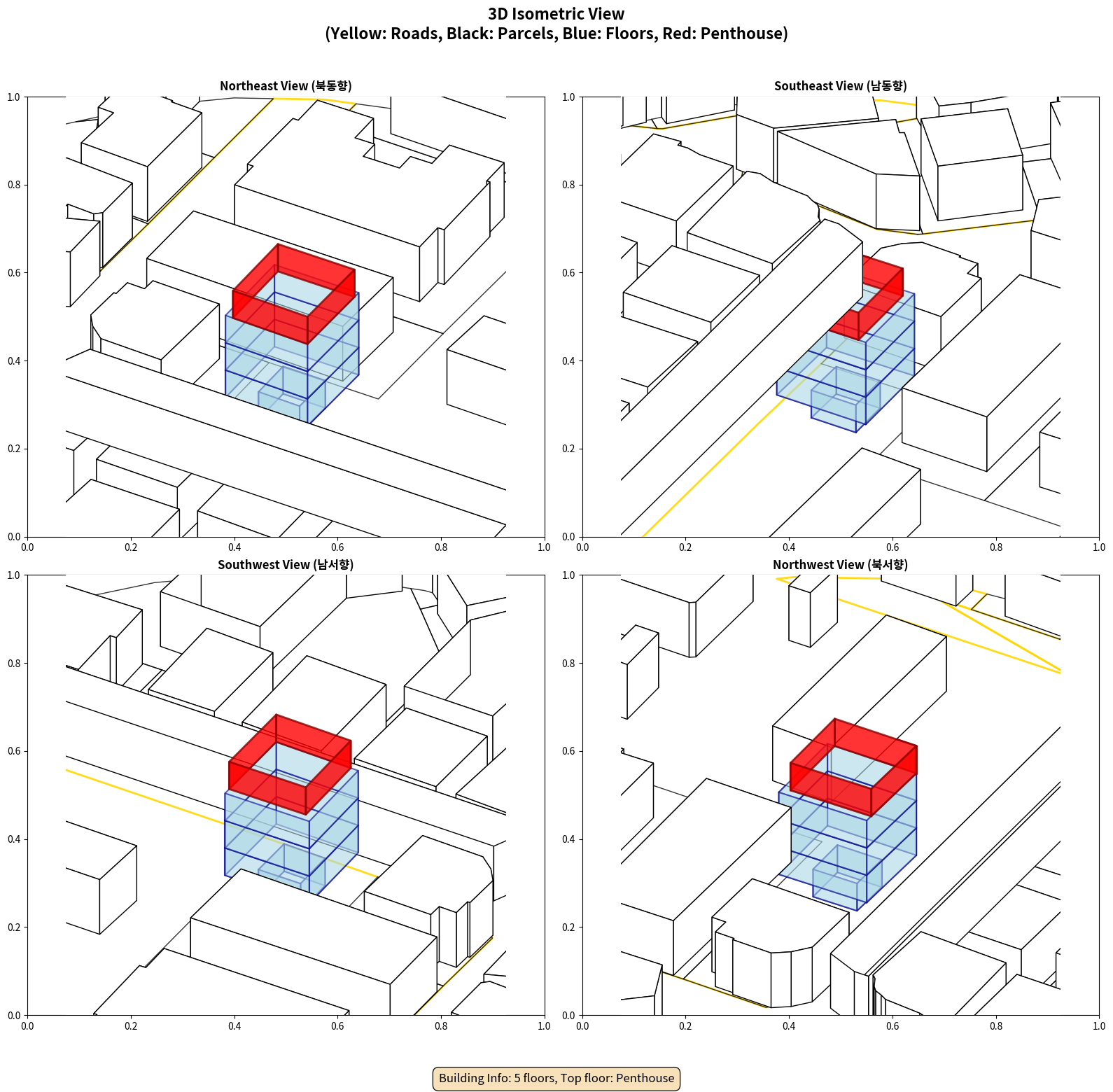 3D Isometric View
(Yellow: Roads, Black: Parcels, Blue: Floors, Red: Penthouse)

Northeast View (북동향)

1.0
0.8
0.6
0.4
0.2
0.0
0.0 0.2 0.4 0.6 0.8 1.0

Southeast View (남동향)

1.0
0.8
0.6
0.4
0.2
0.0
0.0 0.2 0.4 0.6 0.8 1.0

Southwest View (남서향)

1.0
0.8
0.6
0.4
0.2
0.0
0.0 0.2 0.4 0.6 0.8 1.0

Northwest View (북서향)

1.0
0.8
0.6
0.4
0.2
0.0
0.0 0.2 0.4 0.6 0.8 1.0

Building Info: 5 floors, Top floor: Penthouse