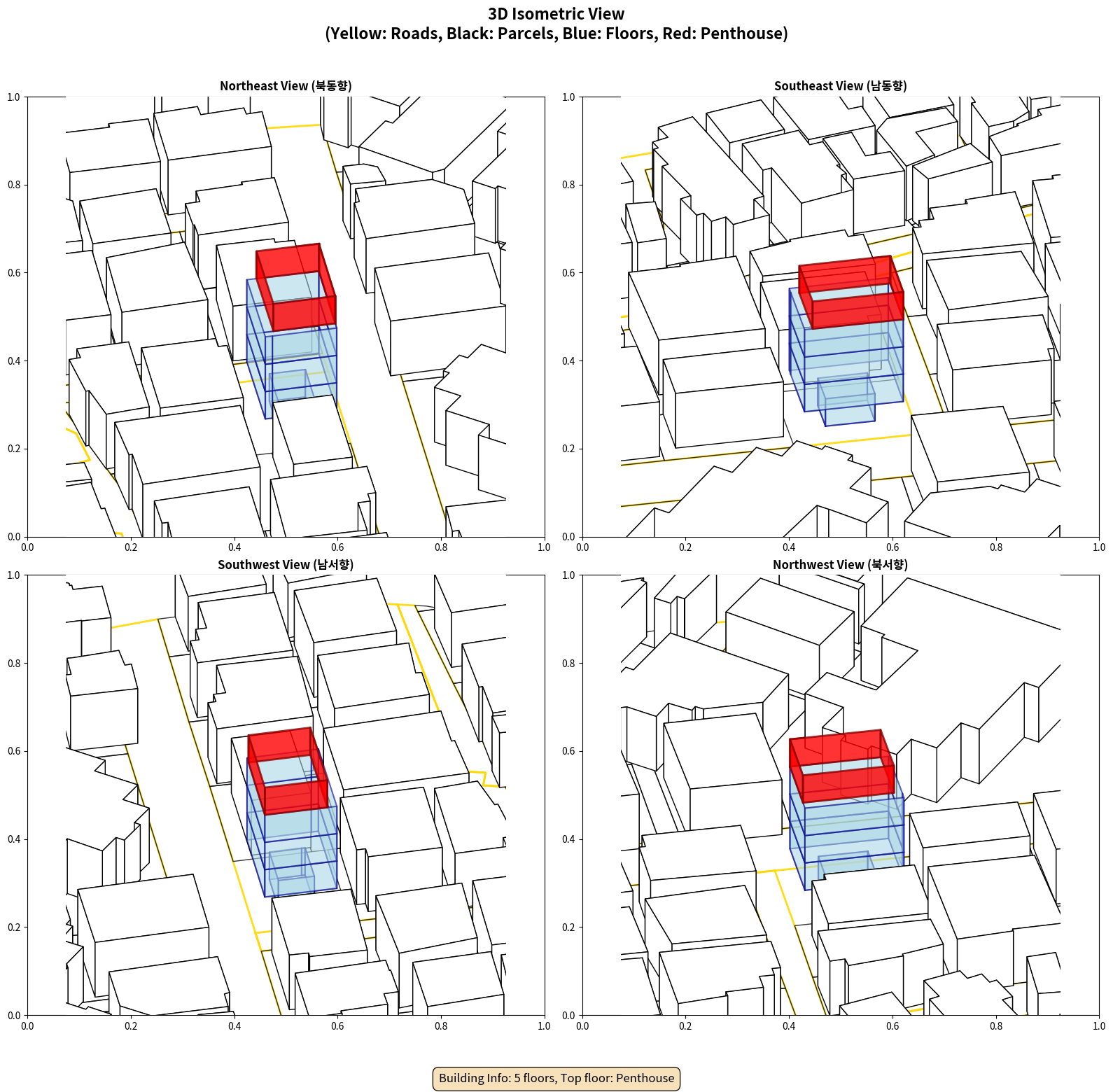 3D Isometric View
(Yellow: Roads, Black: Parcels, Blue: Floors, Red: Penthouse)

Northeast View (북동향)

1.0
0.8
0.6
0.4
0.2
0.0
0.0 0.2 0.4 0.6 0.8 1.0

Southeast View (남동향)

1.0
0.8
0.6
0.4
0.2
0.0
0.0 0.2 0.4 0.6 0.8 1.0

Southwest View (남서향)

1.0
0.8
0.6
0.4
0.2
0.0
0.0 0.2 0.4 0.6 0.8 1.0

Northwest View (북서향)

1.0
0.8
0.6
0.4
0.2
0.0
0.0 0.2 0.4 0.6 0.8 1.0

Building Info: 5 floors, Top floor: Penthouse