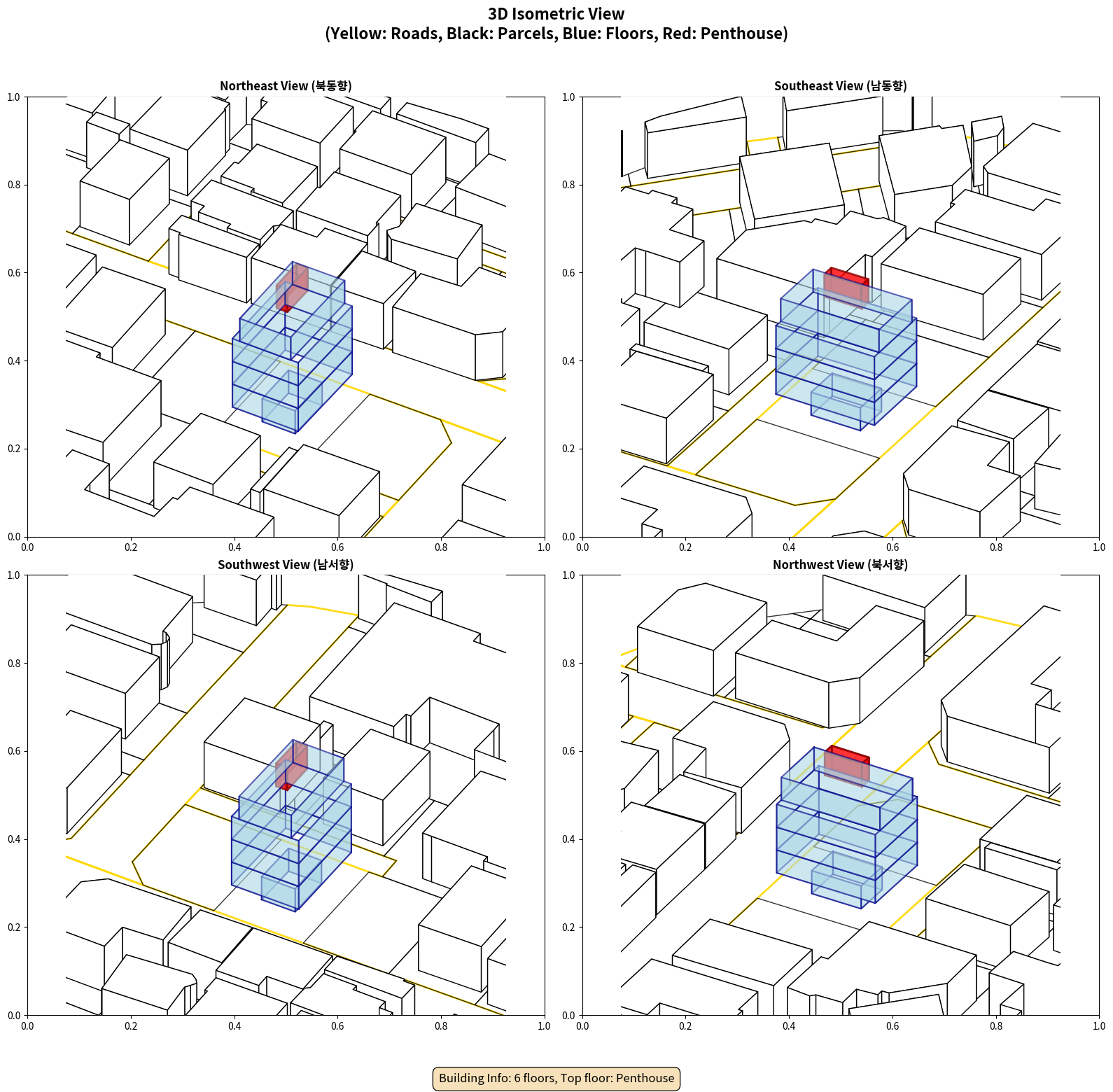 3D Isometric View
(Yellow: Roads, Black: Parcels, Blue: Floors, Red: Penthouse)

Northeast View (북동향)

1.0
0.8
0.6
0.4
0.2
0.0
0.0 0.2 0.4 0.6 0.8 1.0

Southeast View (남동향)

1.0
0.8
0.6
0.4
0.2
0.0
0.0 0.2 0.4 0.6 0.8 1.0

Southwest View (남서향)

1.0
0.8
0.6
0.4
0.2
0.0
0.0 0.2 0.4 0.6 0.8 1.0

Northwest View (북서향)

1.0
0.8
0.6
0.4
0.2
0.0
0.0 0.2 0.4 0.6 0.8 1.0

Building Info: 6 floors, Top floor: Penthouse