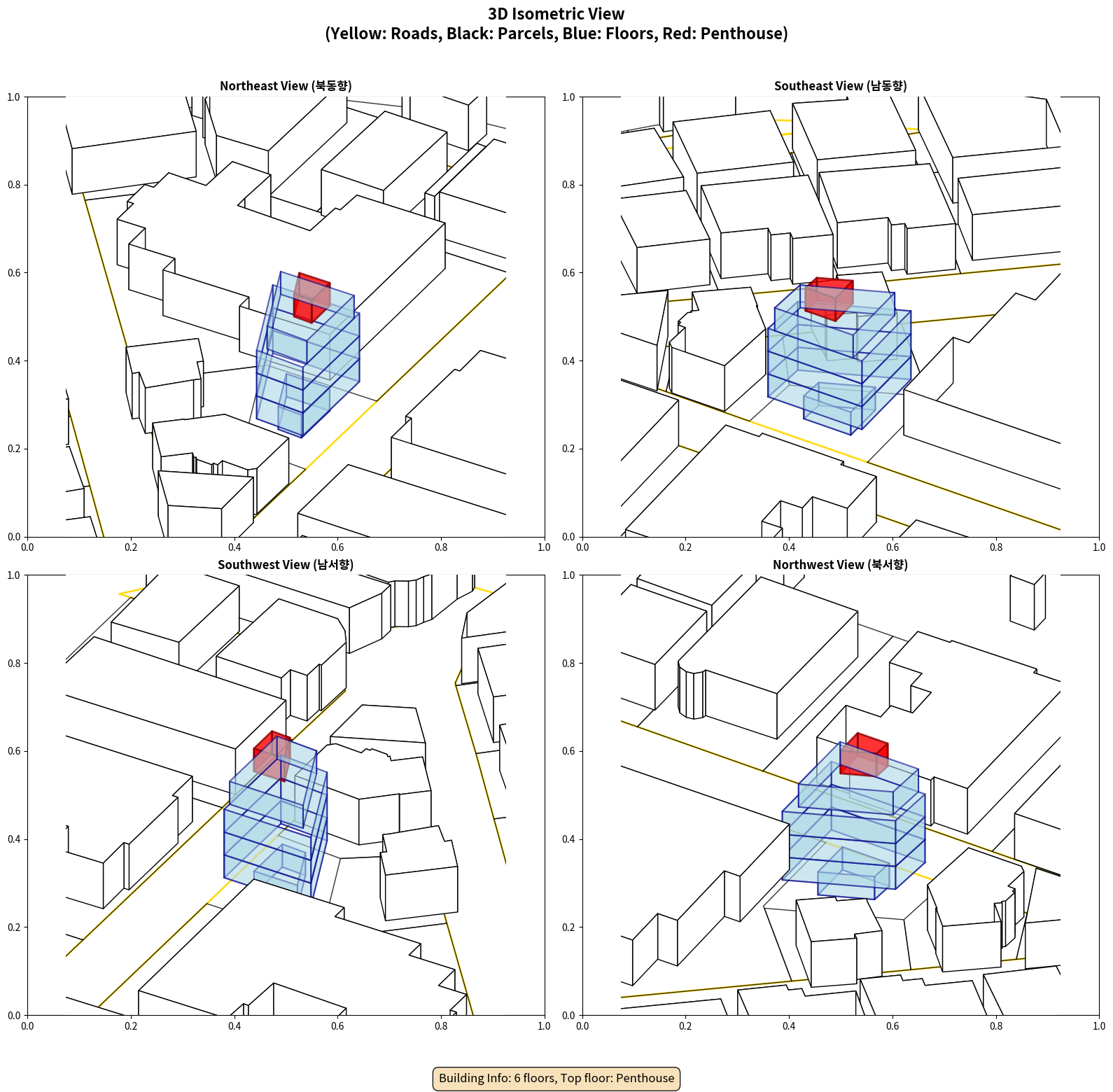 3D Isometric View
(Yellow: Roads, Black: Parcels, Blue: Floors, Red: Penthouse)

Northeast View (북동향)

1.0
0.8
0.6
0.4
0.2
0.0
0.0 0.2 0.4 0.6 0.8 1.0

Southeast View (남동향)

1.0
0.8
0.6
0.4
0.2
0.0
0.0 0.2 0.4 0.6 0.8 1.0

Southwest View (남서향)

1.0
0.8
0.6
0.4
0.2
0.0
0.0 0.2 0.4 0.6 0.8 1.0

Northwest View (북서향)

1.0
0.8
0.6
0.4
0.2
0.0
0.0 0.2 0.4 0.6 0.8 1.0

Building Info: 6 floors, Top floor: Penthouse