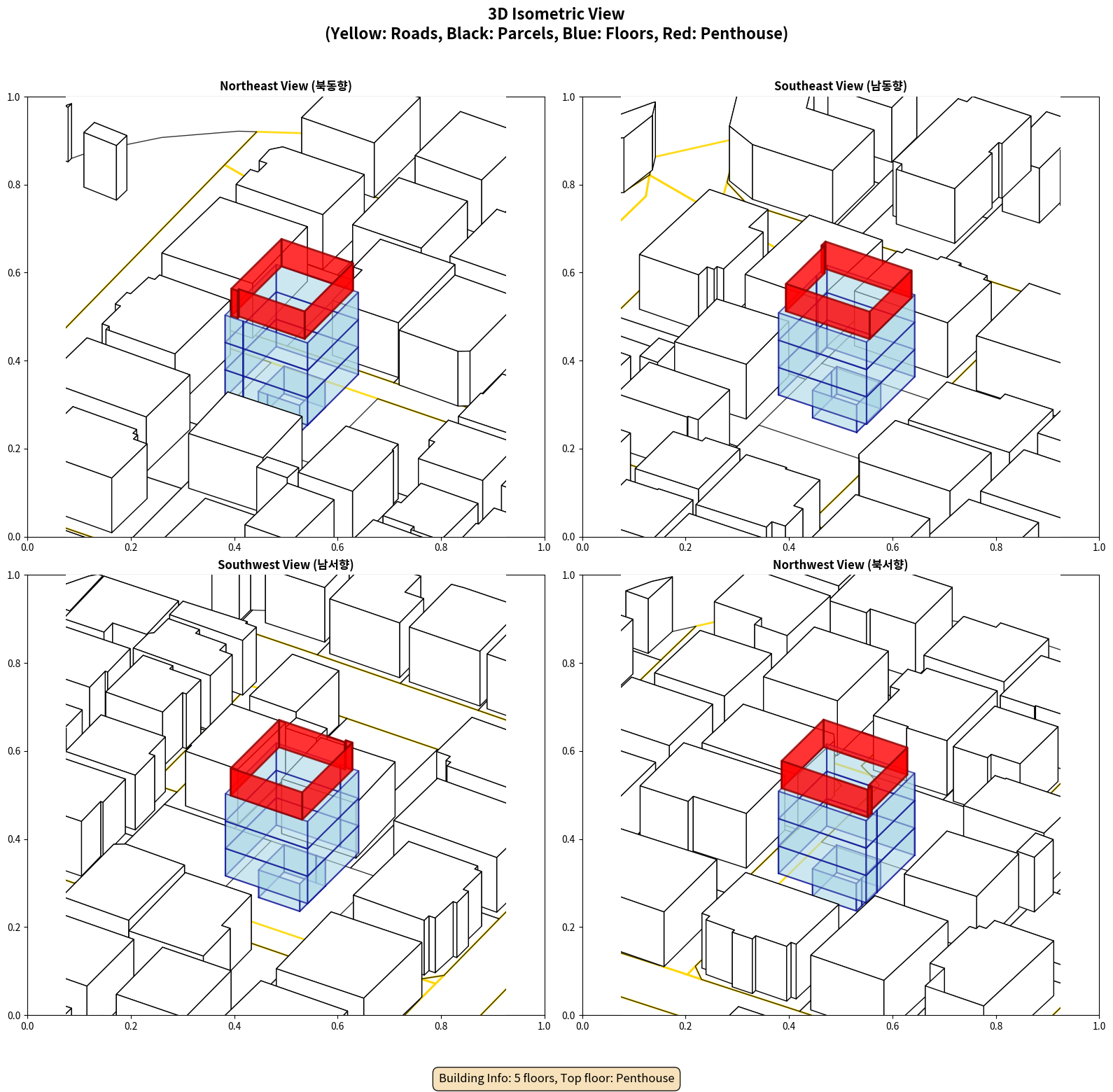 3D Isometric View
(Yellow: Roads, Black: Parcels, Blue: Floors, Red: Penthouse)

Northeast View (북동향)

1.0
0.8
0.6
0.4
0.2
0.0
0.0 0.2 0.4 0.6 0.8 1.0

Southeast View (남동향)

1.0
0.8
0.6
0.4
0.2
0.0
0.0 0.2 0.4 0.6 0.8 1.0

Southwest View (남서향)

1.0
0.8
0.6
0.4
0.2
0.0
0.0 0.2 0.4 0.6 0.8 1.0

Northwest View (북서향)

1.0
0.8
0.6
0.4
0.2
0.0
0.0 0.2 0.4 0.6 0.8 1.0

Building Info: 5 floors, Top floor: Penthouse