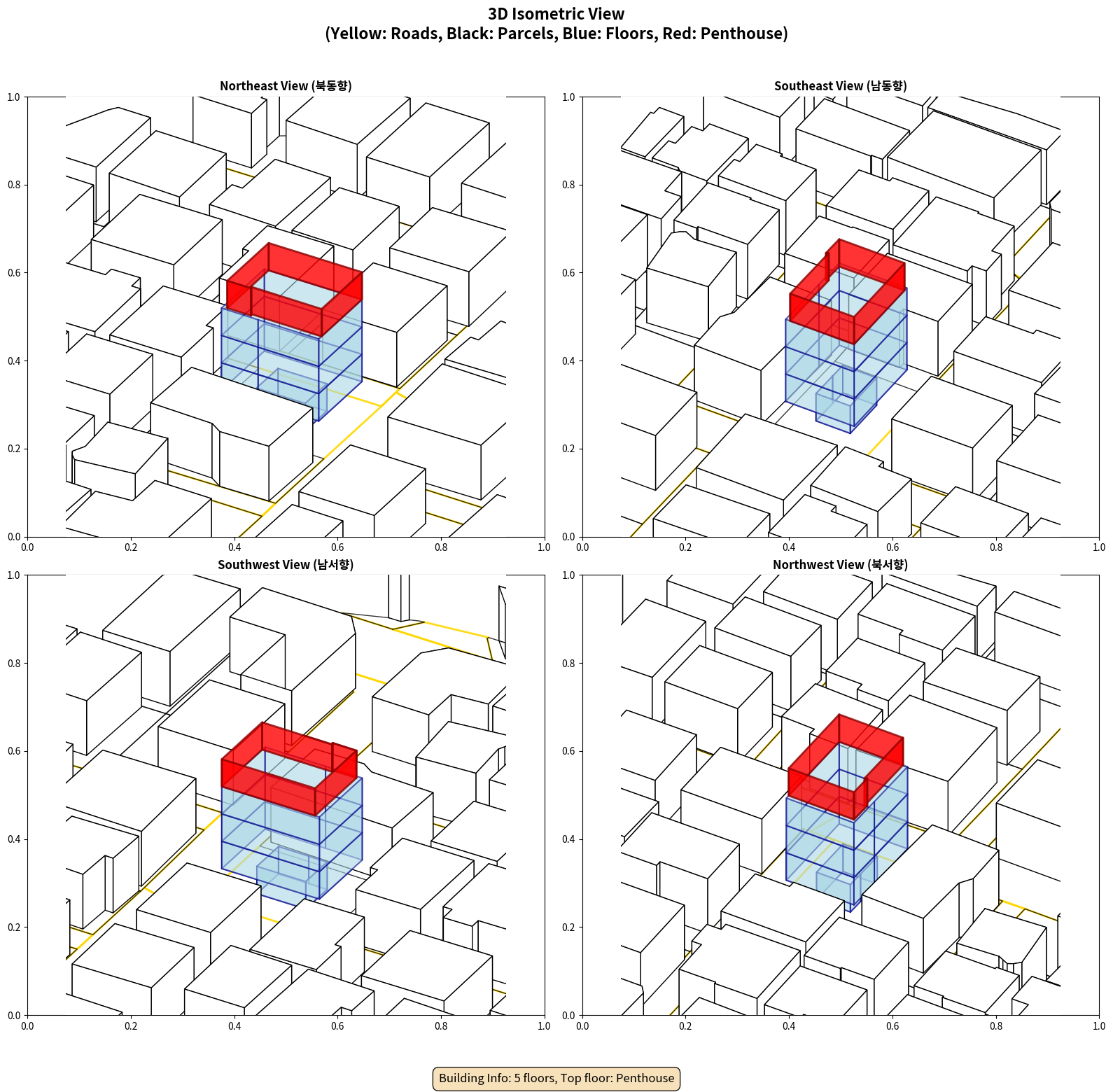 3D Isometric View
(Yellow: Roads, Black: Parcels, Blue: Floors, Red: Penthouse)

Northeast View (북동향)

1.0
0.8
0.6
0.4
0.2
0.0
0.0 0.2 0.4 0.6 0.8 1.0

Southeast View (남동향)

1.0
0.8
0.6
0.4
0.2
0.0
0.0 0.2 0.4 0.6 0.8 1.0

Southwest View (남서향)

1.0
0.8
0.6
0.4
0.2
0.0
0.0 0.2 0.4 0.6 0.8 1.0

Northwest View (북서향)

1.0
0.8
0.6
0.4
0.2
0.0
0.0 0.2 0.4 0.6 0.8 1.0

Building Info: 5 floors, Top floor: Penthouse