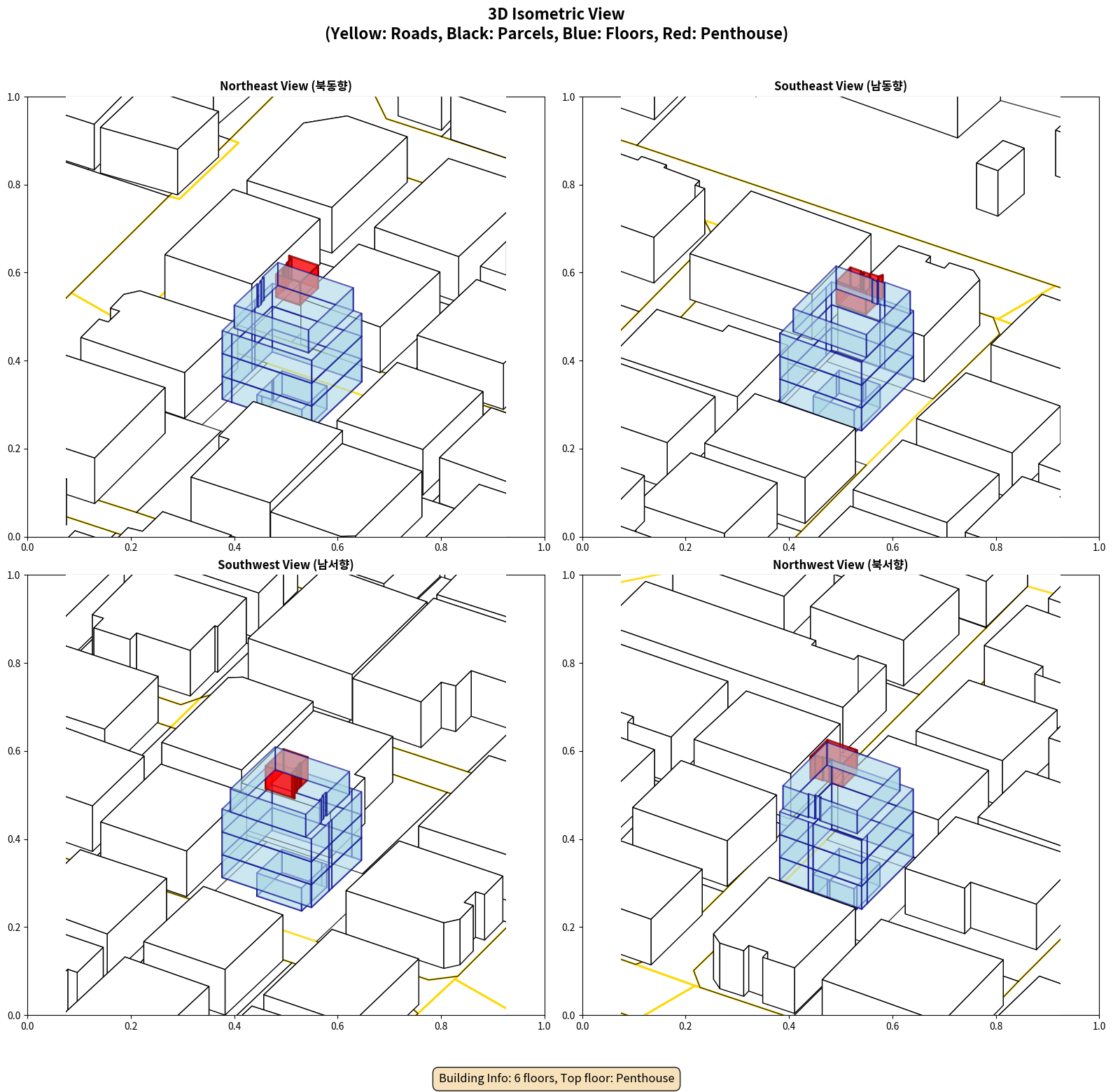 3D Isometric View
(Yellow: Roads, Black: Parcels, Blue: Floors, Red: Penthouse)

Northeast View (북동향)

1.0
0.8
0.6
0.4
0.2
0.0
0.0 0.2 0.4 0.6 0.8 1.0

Southeast View (남동향)

1.0
0.8
0.6
0.4
0.2
0.0
0.0 0.2 0.4 0.6 0.8 1.0

Southwest View (남서향)

1.0
0.8
0.6
0.4
0.2
0.0
0.0 0.2 0.4 0.6 0.8 1.0

Northwest View (북서향)

1.0
0.8
0.6
0.4
0.2
0.0
0.0 0.2 0.4 0.6 0.8 1.0

Building Info: 6 floors, Top floor: Penthouse