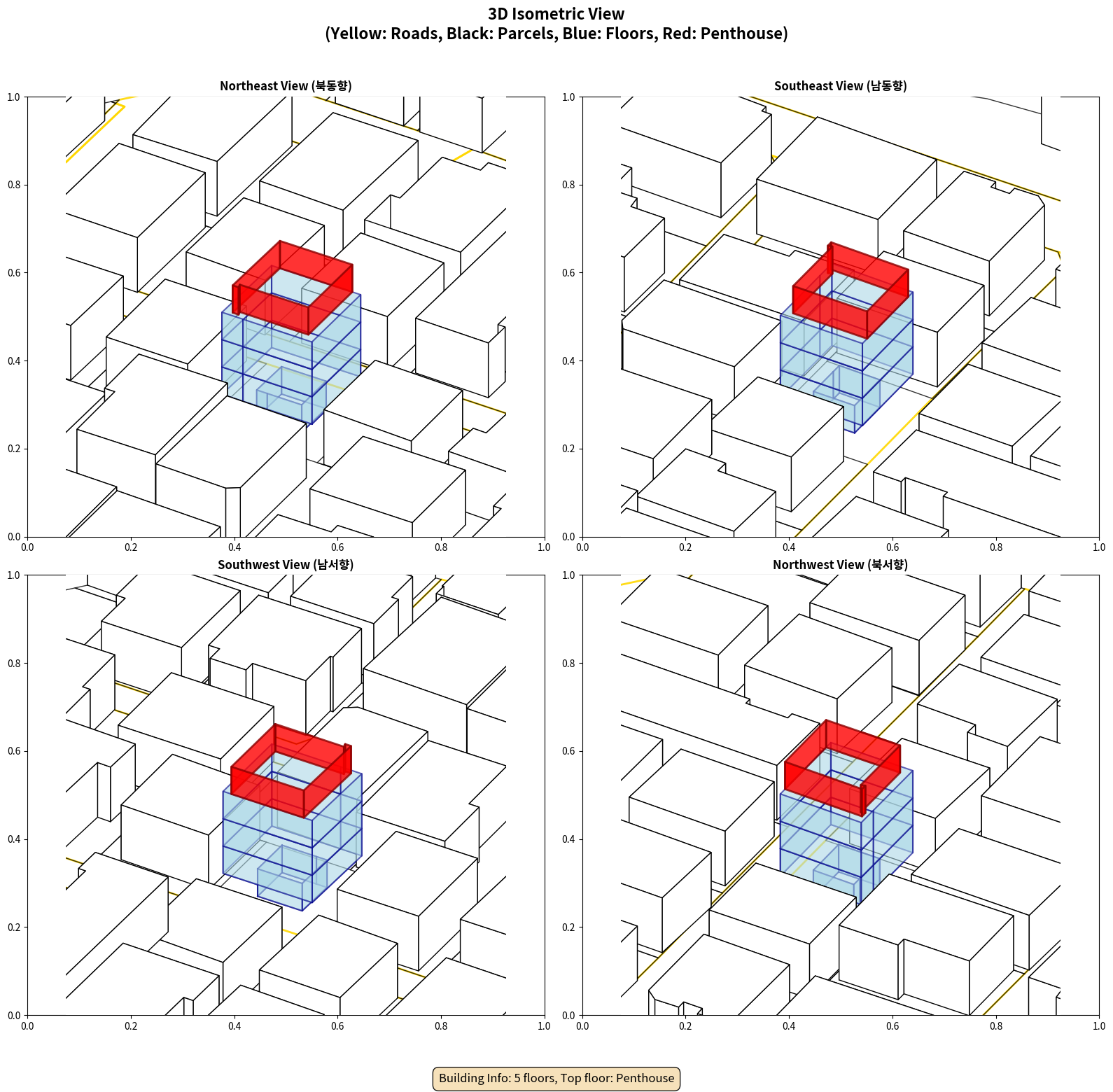 3D Isometric View
(Yellow: Roads, Black: Parcels, Blue: Floors, Red: Penthouse)

Northeast View (북동향)

1.0
0.8
0.6
0.4
0.2
0.0
0.0 0.2 0.4 0.6 0.8 1.0

Southeast View (남동향)

1.0
0.8
0.6
0.4
0.2
0.0
0.0 0.2 0.4 0.6 0.8 1.0

Southwest View (남서향)

1.0
0.8
0.6
0.4
0.2
0.0
0.0 0.2 0.4 0.6 0.8 1.0

Northwest View (북서향)

1.0
0.8
0.6
0.4
0.2
0.0
0.0 0.2 0.4 0.6 0.8 1.0

Building Info: 5 floors, Top floor: Penthouse