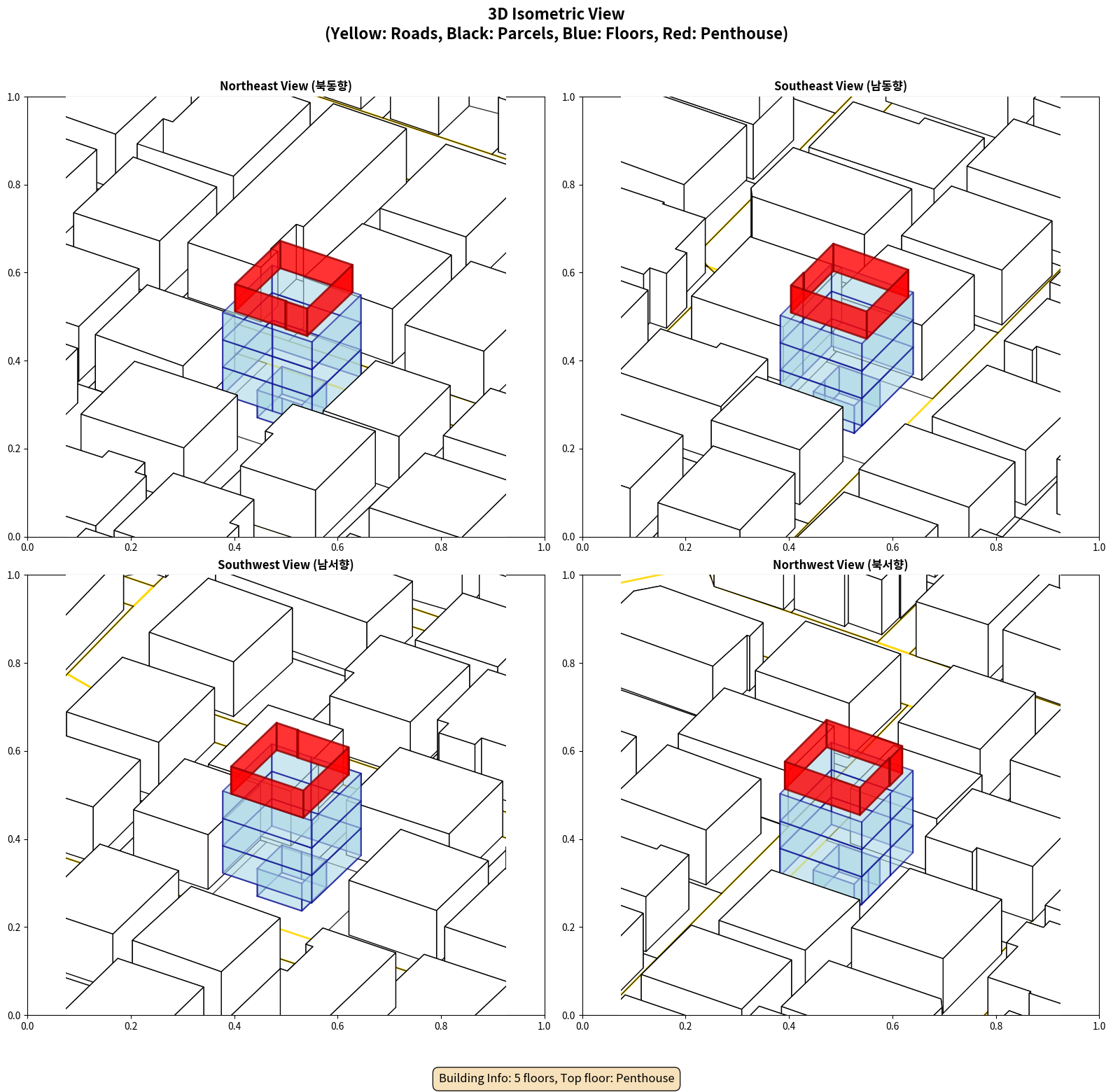 3D Isometric View
(Yellow: Roads, Black: Parcels, Blue: Floors, Red: Penthouse)

Northeast View (북동향)

1.0
0.8
0.6
0.4
0.2
0.0
0.0 0.2 0.4 0.6 0.8 1.0

Southeast View (남동향)

1.0
0.8
0.6
0.4
0.2
0.0
0.0 0.2 0.4 0.6 0.8 1.0

Southwest View (남서향)

1.0
0.8
0.6
0.4
0.2
0.0
0.0 0.2 0.4 0.6 0.8 1.0

Northwest View (북서향)

1.0
0.8
0.6
0.4
0.2
0.0
0.0 0.2 0.4 0.6 0.8 1.0

Building Info: 5 floors, Top floor: Penthouse