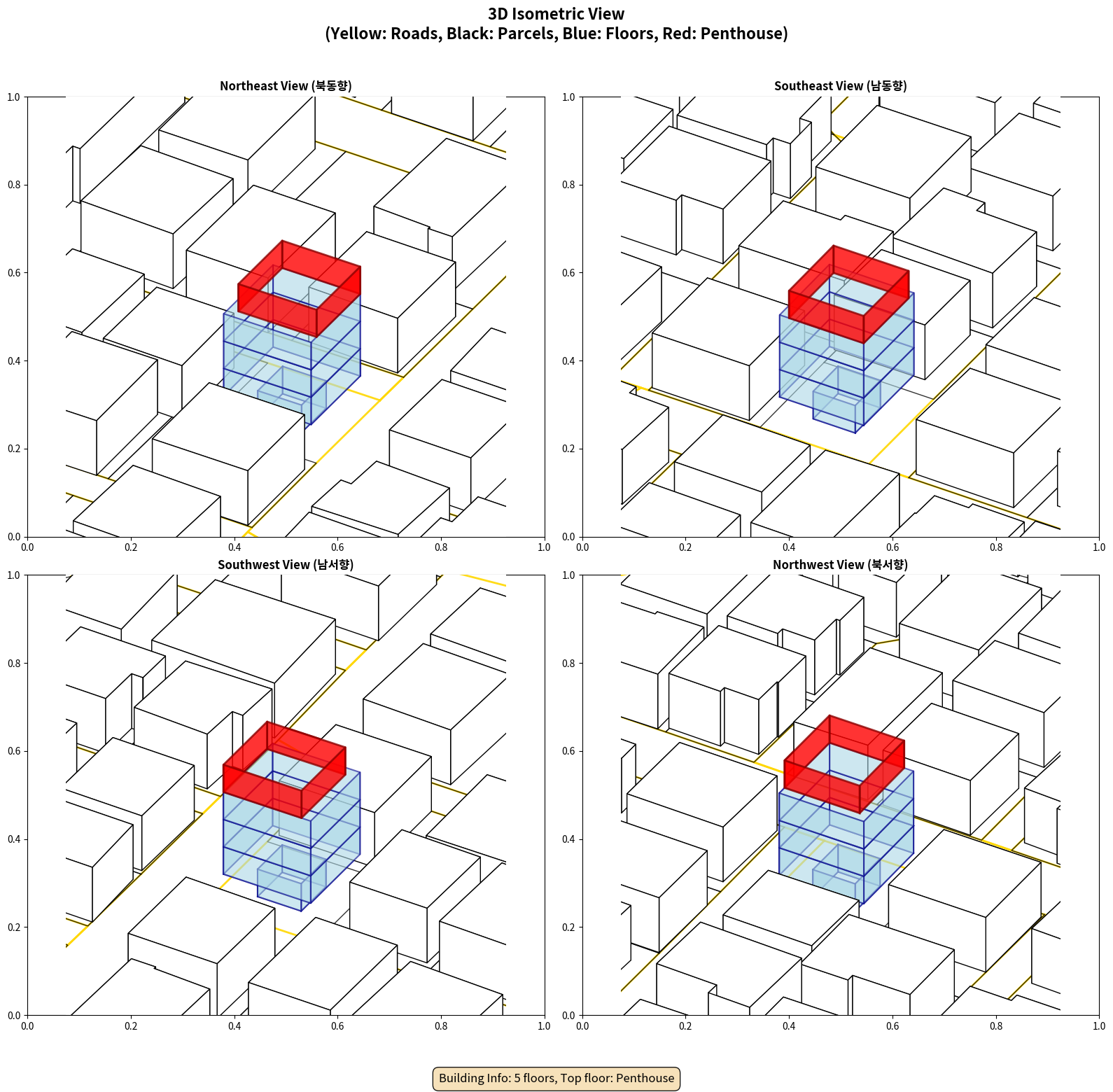 3D Isometric View
(Yellow: Roads, Black: Parcels, Blue: Floors, Red: Penthouse)

Northeast View (북동향)

1.0
0.8
0.6
0.4
0.2
0.0
0.0 0.2 0.4 0.6 0.8 1.0

Southeast View (남동향)

1.0
0.8
0.6
0.4
0.2
0.0
0.0 0.2 0.4 0.6 0.8 1.0

Southwest View (남서향)

1.0
0.8
0.6
0.4
0.2
0.0
0.0 0.2 0.4 0.6 0.8 1.0

Northwest View (북서향)

1.0
0.8
0.6
0.4
0.2
0.0
0.0 0.2 0.4 0.6 0.8 1.0

Building Info: 5 floors, Top floor: Penthouse