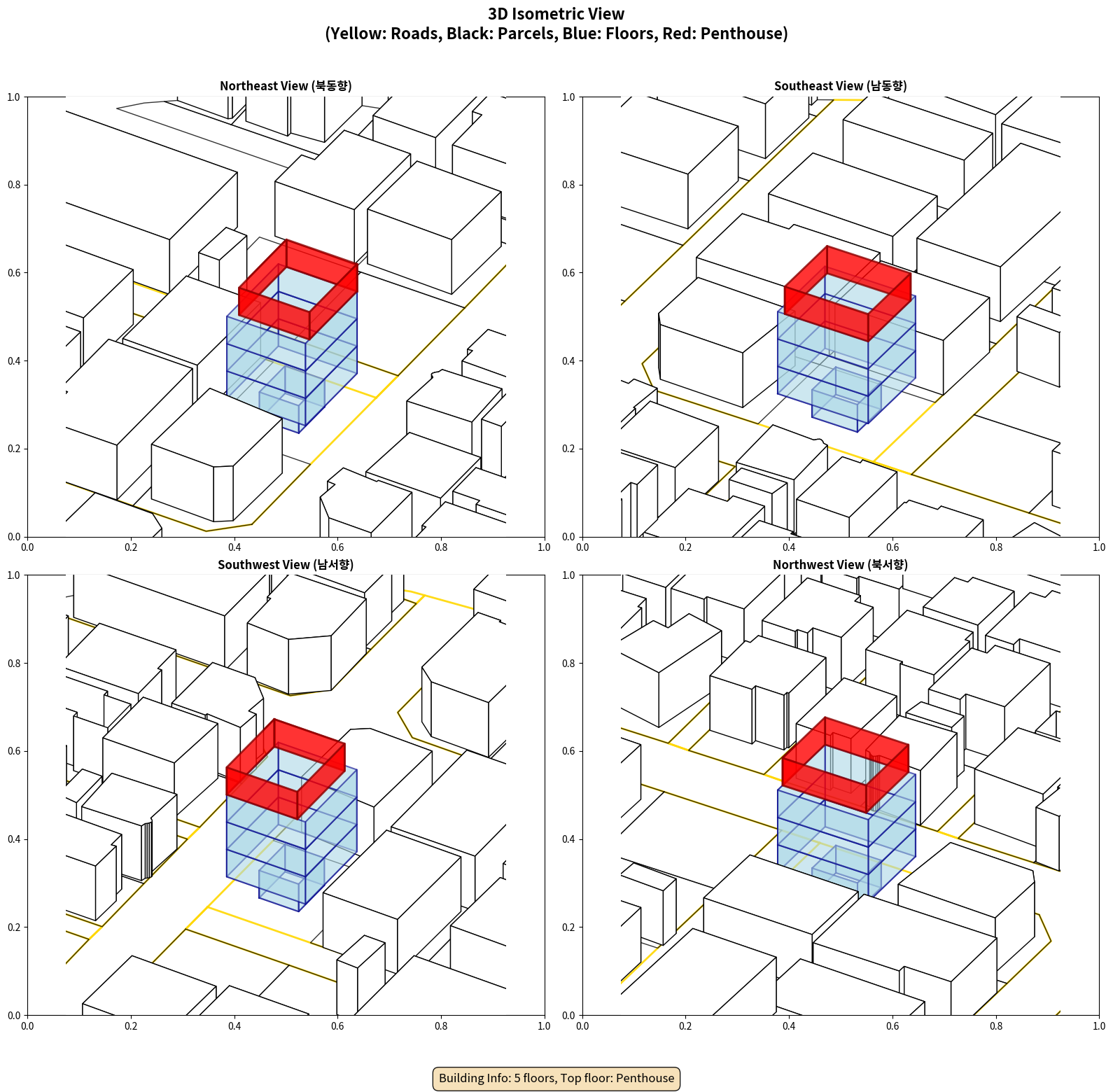 3D Isometric View
(Yellow: Roads, Black: Parcels, Blue: Floors, Red: Penthouse)

Northeast View (북동향)

1.0
0.8
0.6
0.4
0.2
0.0
0.0 0.2 0.4 0.6 0.8 1.0

Southeast View (남동향)

1.0
0.8
0.6
0.4
0.2
0.0
0.0 0.2 0.4 0.6 0.8 1.0

Southwest View (남서향)

1.0
0.8
0.6
0.4
0.2
0.0
0.0 0.2 0.4 0.6 0.8 1.0

Northwest View (북서향)

1.0
0.8
0.6
0.4
0.2
0.0
0.0 0.2 0.4 0.6 0.8 1.0

Building Info: 5 floors, Top floor: Penthouse