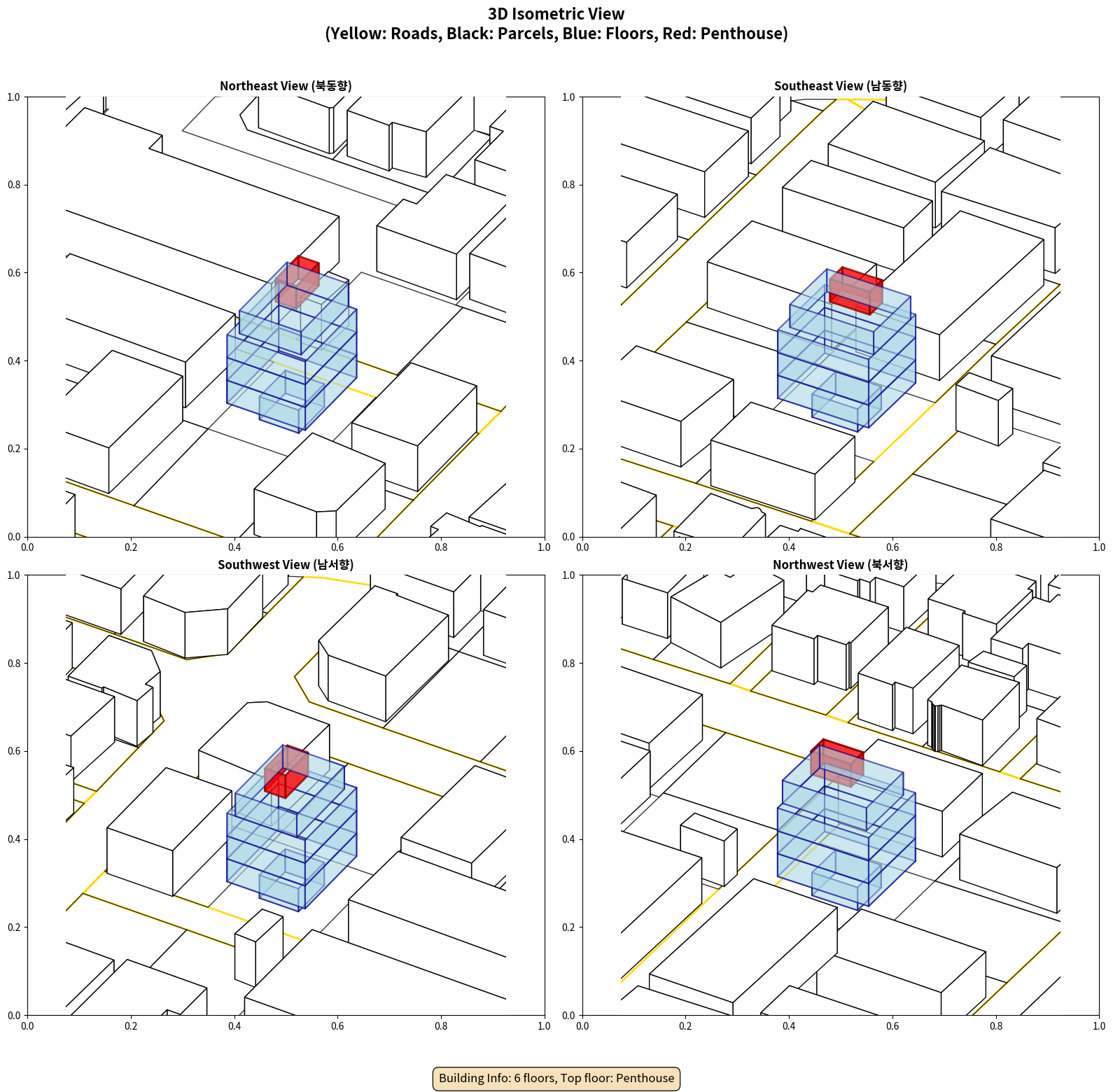 3D Isometric View
(Yellow: Roads, Black: Parcels, Blue: Floors, Red: Penthouse)

Northeast View (북동향)

1.0
0.8
0.6
0.4
0.2
0.0
0.0 0.2 0.4 0.6 0.8 1.0

Southeast View (남동향)

1.0
0.8
0.6
0.4
0.2
0.0
0.0 0.2 0.4 0.6 0.8 1.0

Southwest View (남서향)

1.0
0.8
0.6
0.4
0.2
0.0
0.0 0.2 0.4 0.6 0.8 1.0

Northwest View (북서향)

1.0
0.8
0.6
0.4
0.2
0.0
0.0 0.2 0.4 0.6 0.8 1.0

Building Info: 6 floors, Top floor: Penthouse