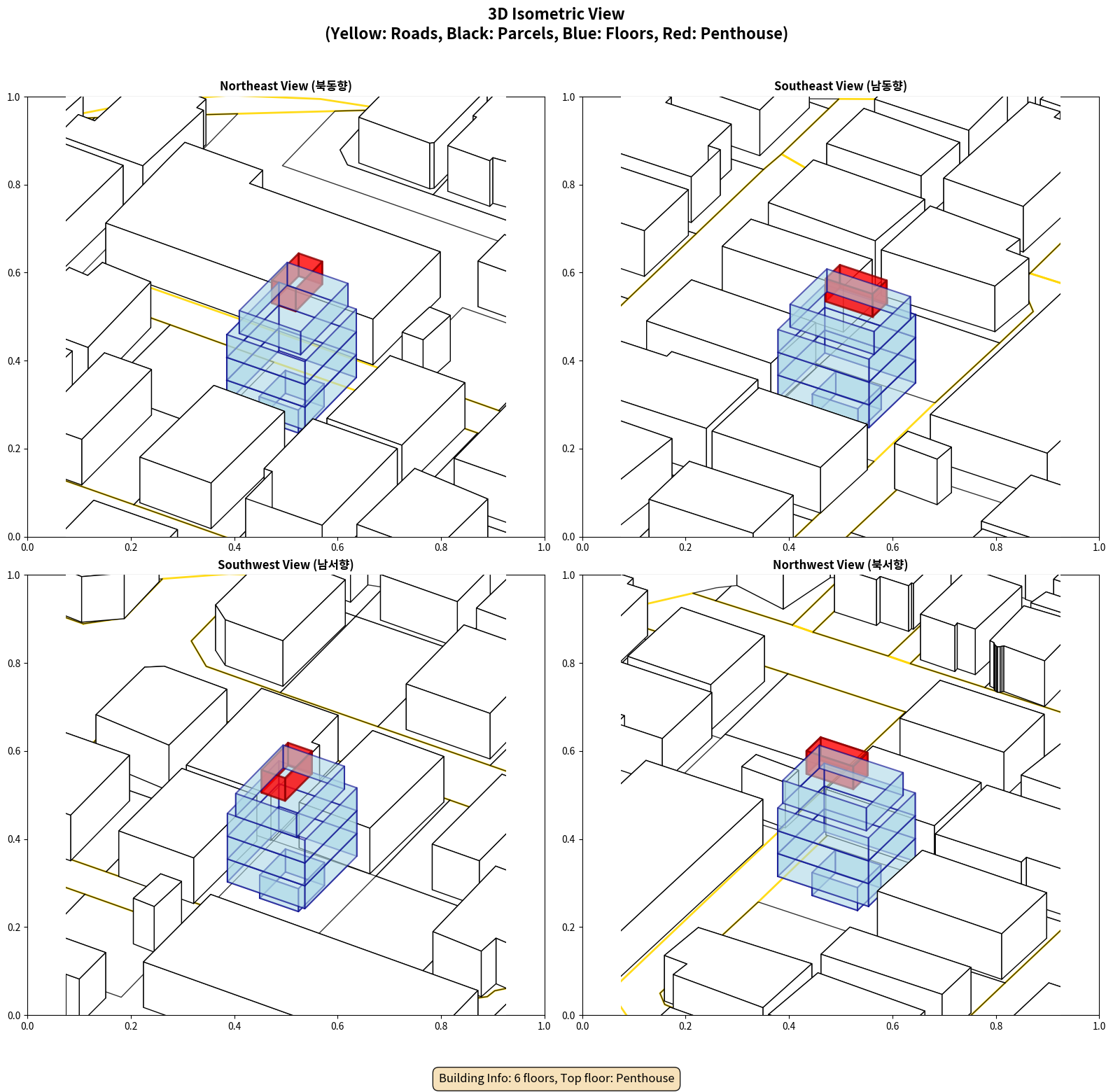 3D Isometric View
(Yellow: Roads, Black: Parcels, Blue: Floors, Red: Penthouse)

Northeast View (북동향)

1.0
0.8
0.6
0.4
0.2
0.0
0.0 0.2 0.4 0.6 0.8 1.0

Southeast View (남동향)

1.0
0.8
0.6
0.4
0.2
0.0
0.0 0.2 0.4 0.6 0.8 1.0

Southwest View (남서향)

1.0
0.8
0.6
0.4
0.2
0.0
0.0 0.2 0.4 0.6 0.8 1.0

Northwest View (북서향)

1.0
0.8
0.6
0.4
0.2
0.0
0.0 0.2 0.4 0.6 0.8 1.0

Building Info: 6 floors, Top floor: Penthouse