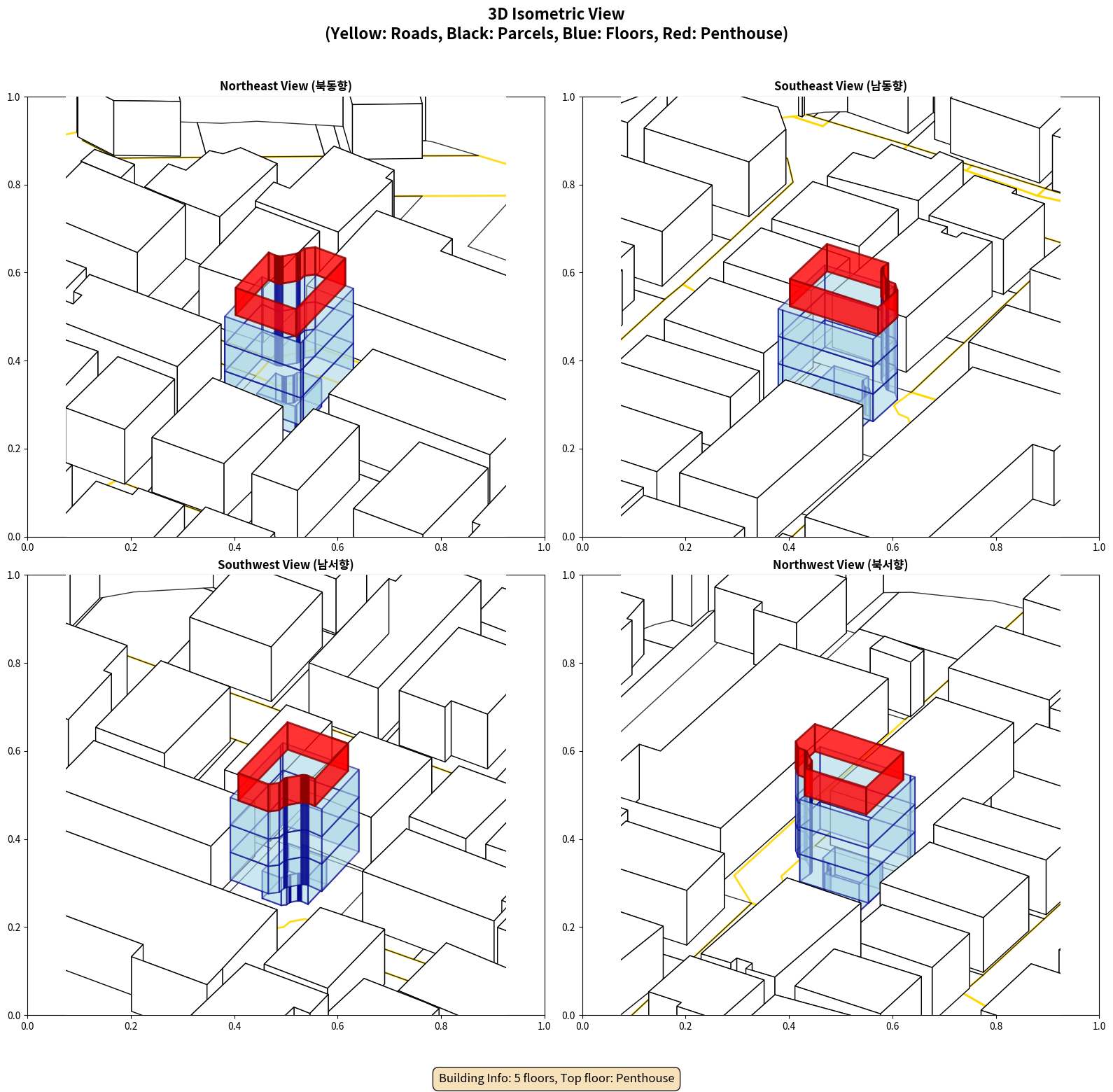 3D Isometric View
(Yellow: Roads, Black: Parcels, Blue: Floors, Red: Penthouse)

Northeast View (북동향)

1.0
0.8
0.6
0.4
0.2
0.0
0.0 0.2 0.4 0.6 0.8 1.0

Southeast View (남동향)

1.0
0.8
0.6
0.4
0.2
0.0
0.0 0.2 0.4 0.6 0.8 1.0

Southwest View (남서향)

1.0
0.8
0.6
0.4
0.2
0.0
0.0 0.2 0.4 0.6 0.8 1.0

Northwest View (북서향)

1.0
0.8
0.6
0.4
0.2
0.0
0.0 0.2 0.4 0.6 0.8 1.0

Building Info: 5 floors, Top floor: Penthouse