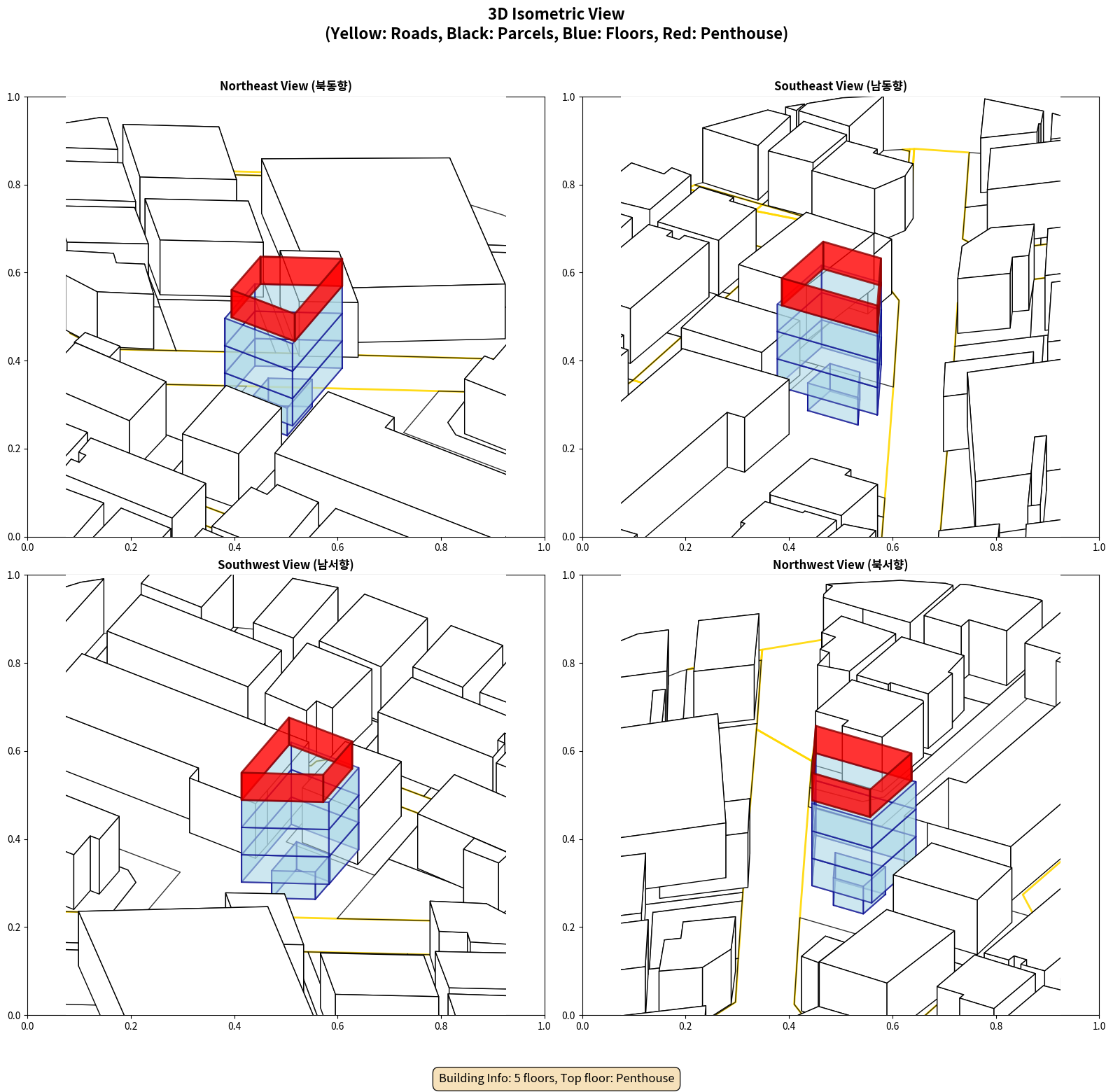 3D Isometric View
(Yellow: Roads, Black: Parcels, Blue: Floors, Red: Penthouse)

Northeast View (북동향)

1.0
0.8
0.6
0.4
0.2
0.0
0.0 0.2 0.4 0.6 0.8 1.0

Southeast View (남동향)

1.0
0.8
0.6
0.4
0.2
0.0
0.0 0.2 0.4 0.6 0.8 1.0

Southwest View (남서향)

1.0
0.8
0.6
0.4
0.2
0.0
0.0 0.2 0.4 0.6 0.8 1.0

Northwest View (북서향)

1.0
0.8
0.6
0.4
0.2
0.0
0.0 0.2 0.4 0.6 0.8 1.0

Building Info: 5 floors, Top floor: Penthouse