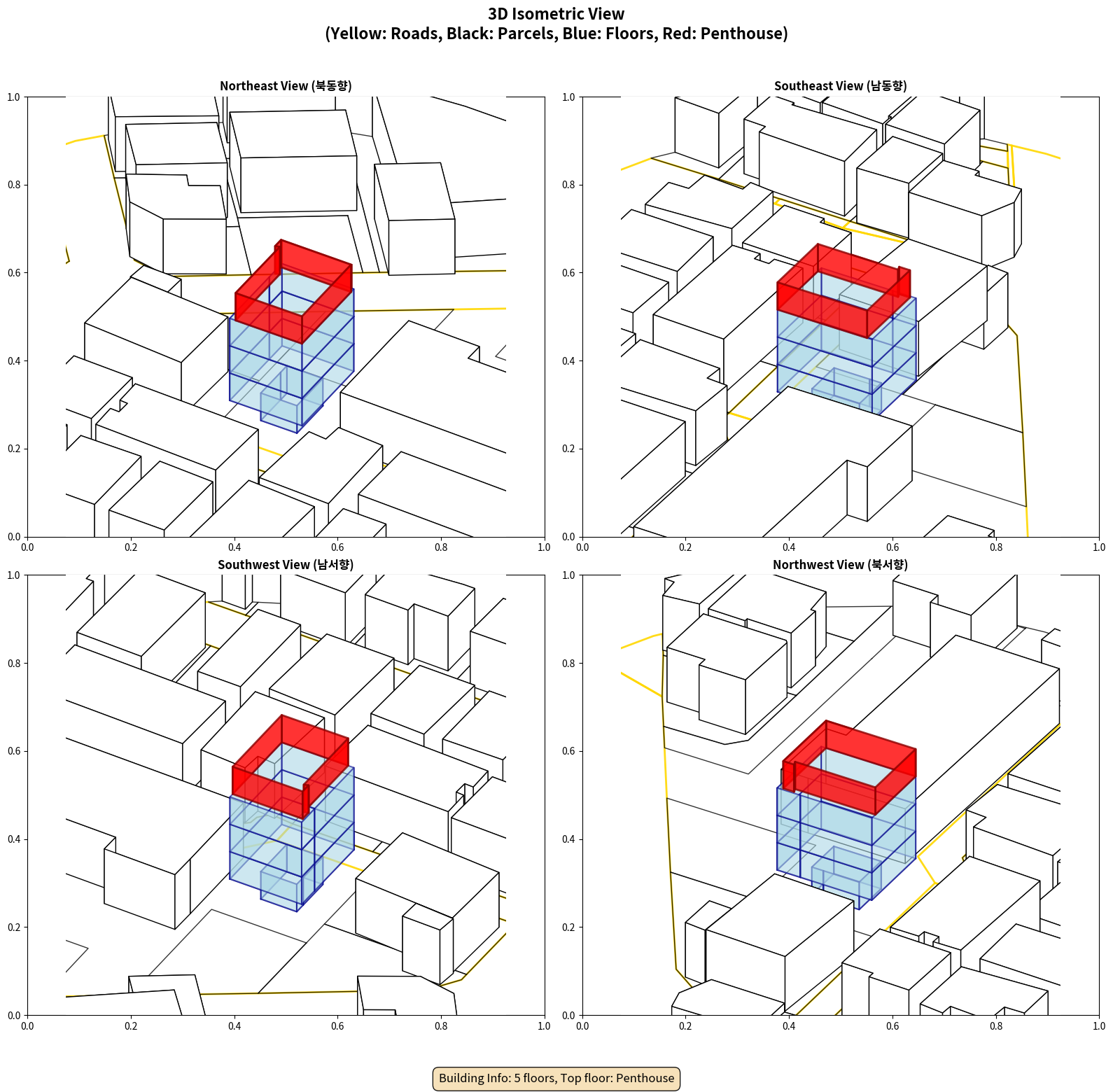 3D Isometric View
(Yellow: Roads, Black: Parcels, Blue: Floors, Red: Penthouse)

Northeast View (북동향)

1.0
0.8
0.6
0.4
0.2
0.0
0.0 0.2 0.4 0.6 0.8 1.0

Southeast View (남동향)

1.0
0.8
0.6
0.4
0.2
0.0
0.0 0.2 0.4 0.6 0.8 1.0

Southwest View (남서향)

1.0
0.8
0.6
0.4
0.2
0.0
0.0 0.2 0.4 0.6 0.8 1.0

Northwest View (북서향)

1.0
0.8
0.6
0.4
0.2
0.0
0.0 0.2 0.4 0.6 0.8 1.0

Building Info: 5 floors, Top floor: Penthouse