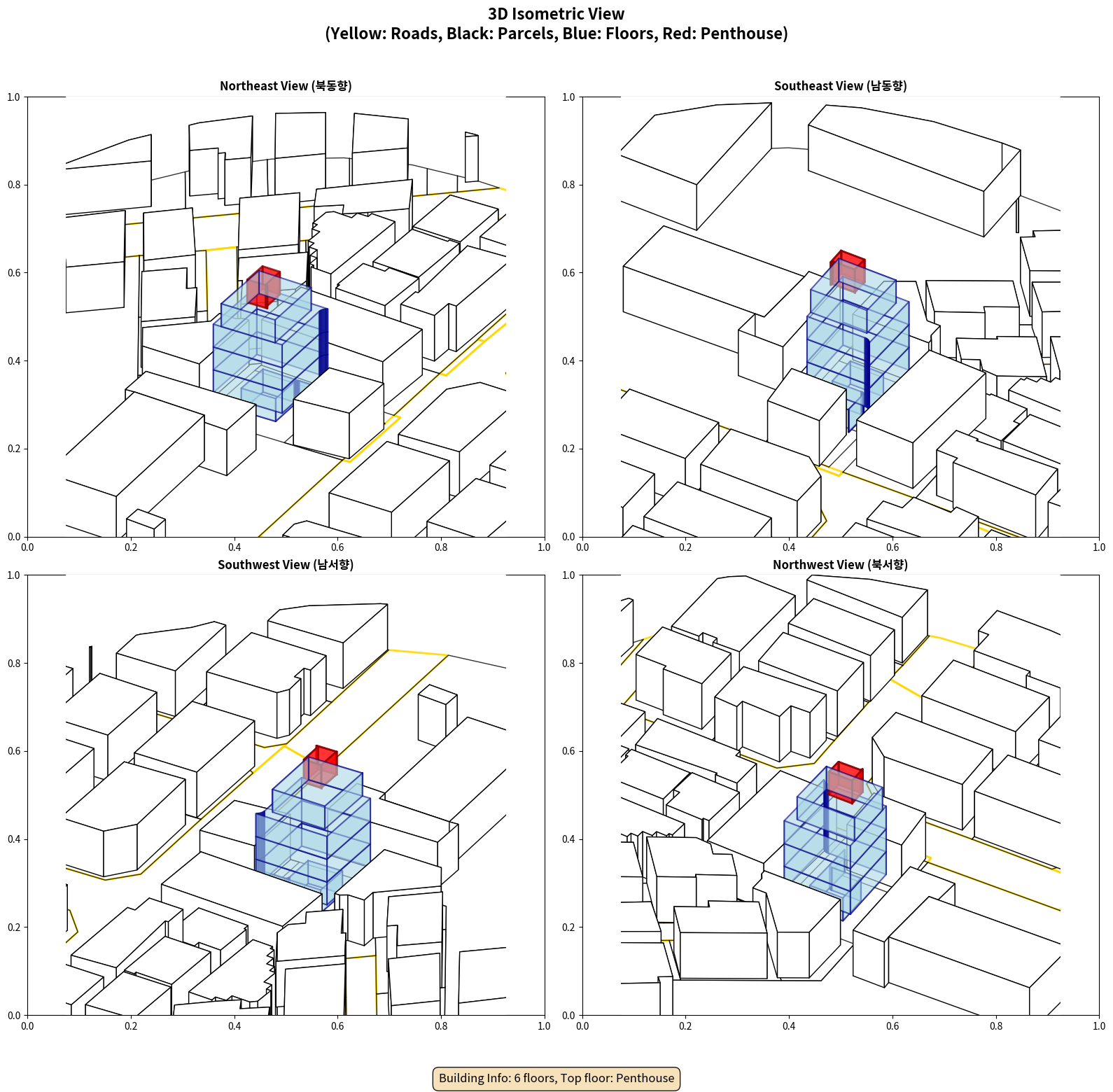 3D Isometric View
(Yellow: Roads, Black: Parcels, Blue: Floors, Red: Penthouse)

Northeast View (북동향)

1.0
0.8
0.6
0.4
0.2
0.0
0.0 0.2 0.4 0.6 0.8 1.0

Southeast View (남동향)

1.0
0.8
0.6
0.4
0.2
0.0
0.0 0.2 0.4 0.6 0.8 1.0

Southwest View (남서향)

1.0
0.8
0.6
0.4
0.2
0.0
0.0 0.2 0.4 0.6 0.8 1.0

Northwest View (북서향)

1.0
0.8
0.6
0.4
0.2
0.0
0.0 0.2 0.4 0.6 0.8 1.0

Building Info: 6 floors, Top floor: Penthouse