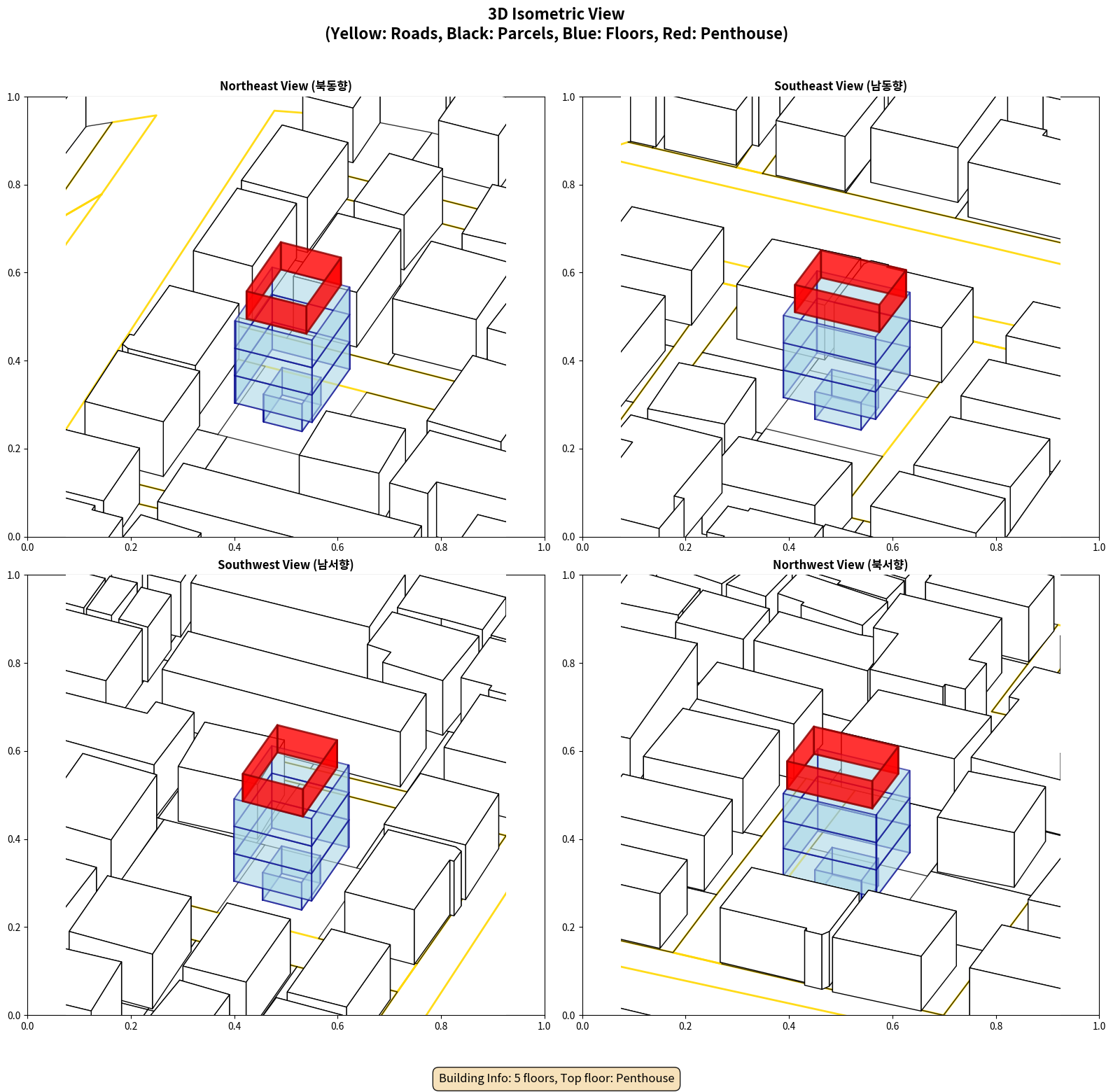 3D Isometric View
(Yellow: Roads, Black: Parcels, Blue: Floors, Red: Penthouse)

Northeast View (북동향)

1.0
0.8
0.6
0.4
0.2
0.0
0.0 0.2 0.4 0.6 0.8 1.0

Southeast View (남동향)

1.0
0.8
0.6
0.4
0.2
0.0
0.0 0.2 0.4 0.6 0.8 1.0

Southwest View (남서향)

1.0
0.8
0.6
0.4
0.2
0.0
0.0 0.2 0.4 0.6 0.8 1.0

Northwest View (북서향)

1.0
0.8
0.6
0.4
0.2
0.0
0.0 0.2 0.4 0.6 0.8 1.0

Building Info: 5 floors, Top floor: Penthouse