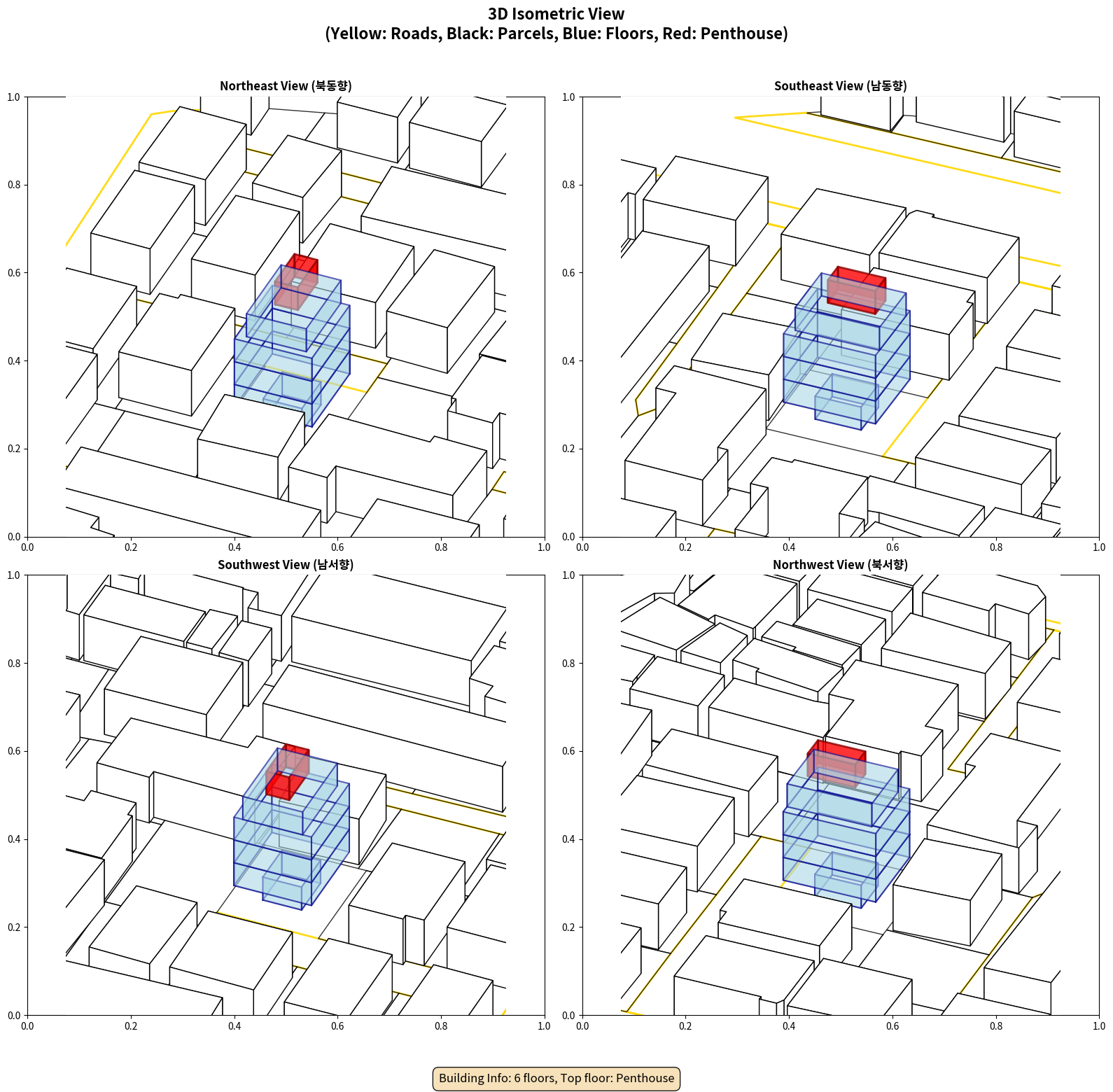 3D Isometric View
(Yellow: Roads, Black: Parcels, Blue: Floors, Red: Penthouse)

Northeast View (북동향)

1.0
0.8
0.6
0.4
0.2
0.0
0.0 0.2 0.4 0.6 0.8 1.0

Southeast View (남동향)

1.0
0.8
0.6
0.4
0.2
0.0
0.0 0.2 0.4 0.6 0.8 1.0

Southwest View (남서향)

1.0
0.8
0.6
0.4
0.2
0.0
0.0 0.2 0.4 0.6 0.8 1.0

Northwest View (북서향)

1.0
0.8
0.6
0.4
0.2
0.0
0.0 0.2 0.4 0.6 0.8 1.0

Building Info: 6 floors, Top floor: Penthouse