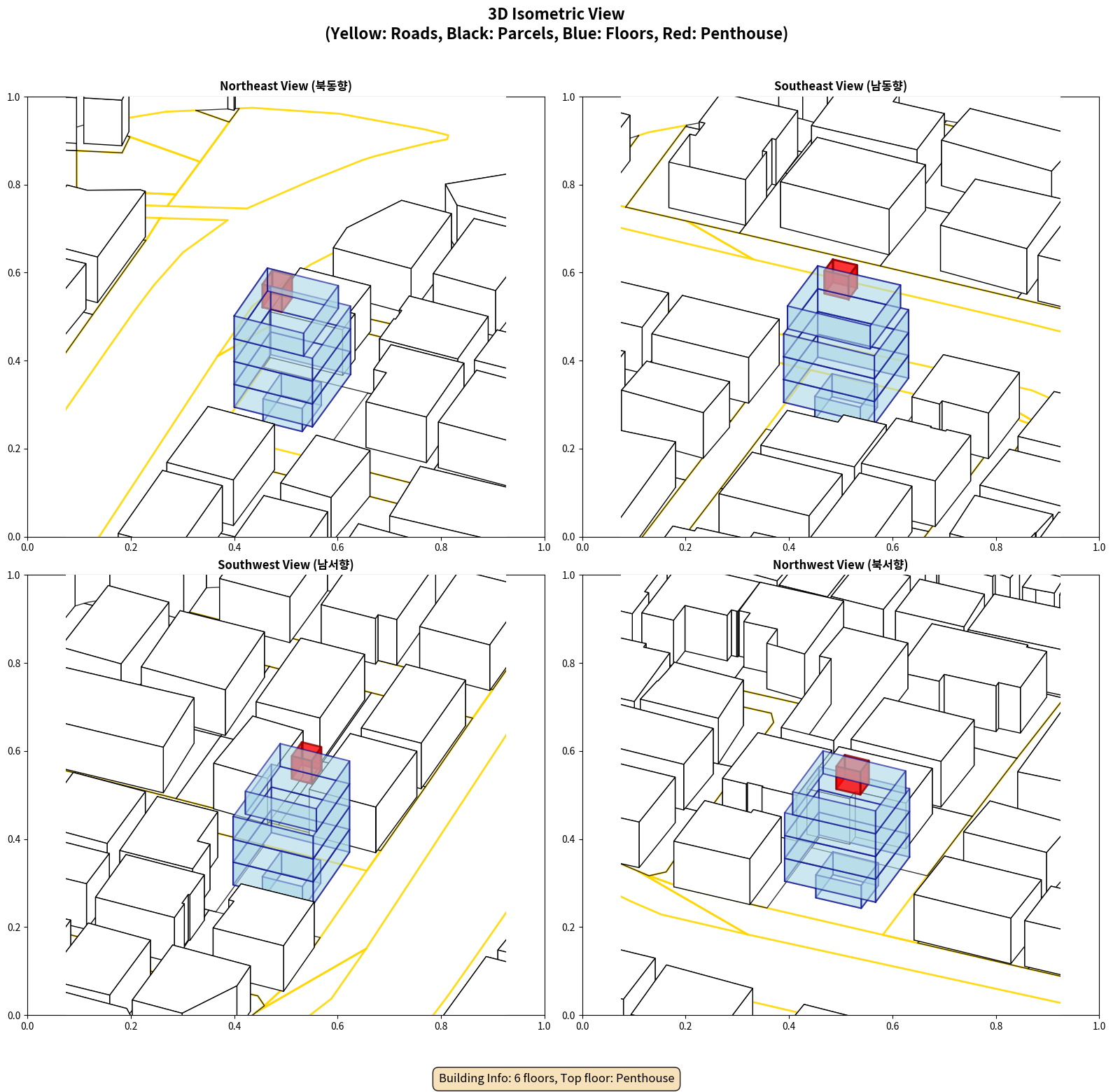 3D Isometric View
(Yellow: Roads, Black: Parcels, Blue: Floors, Red: Penthouse)

Northeast View (북동향)

1.0
0.8
0.6
0.4
0.2
0.0
0.0 0.2 0.4 0.6 0.8 1.0

Southeast View (남동향)

1.0
0.8
0.6
0.4
0.2
0.0
0.0 0.2 0.4 0.6 0.8 1.0

Southwest View (남서향)

1.0
0.8
0.6
0.4
0.2
0.0
0.0 0.2 0.4 0.6 0.8 1.0

Northwest View (북서향)

1.0
0.8
0.6
0.4
0.2
0.0
0.0 0.2 0.4 0.6 0.8 1.0

Building Info: 6 floors, Top floor: Penthouse