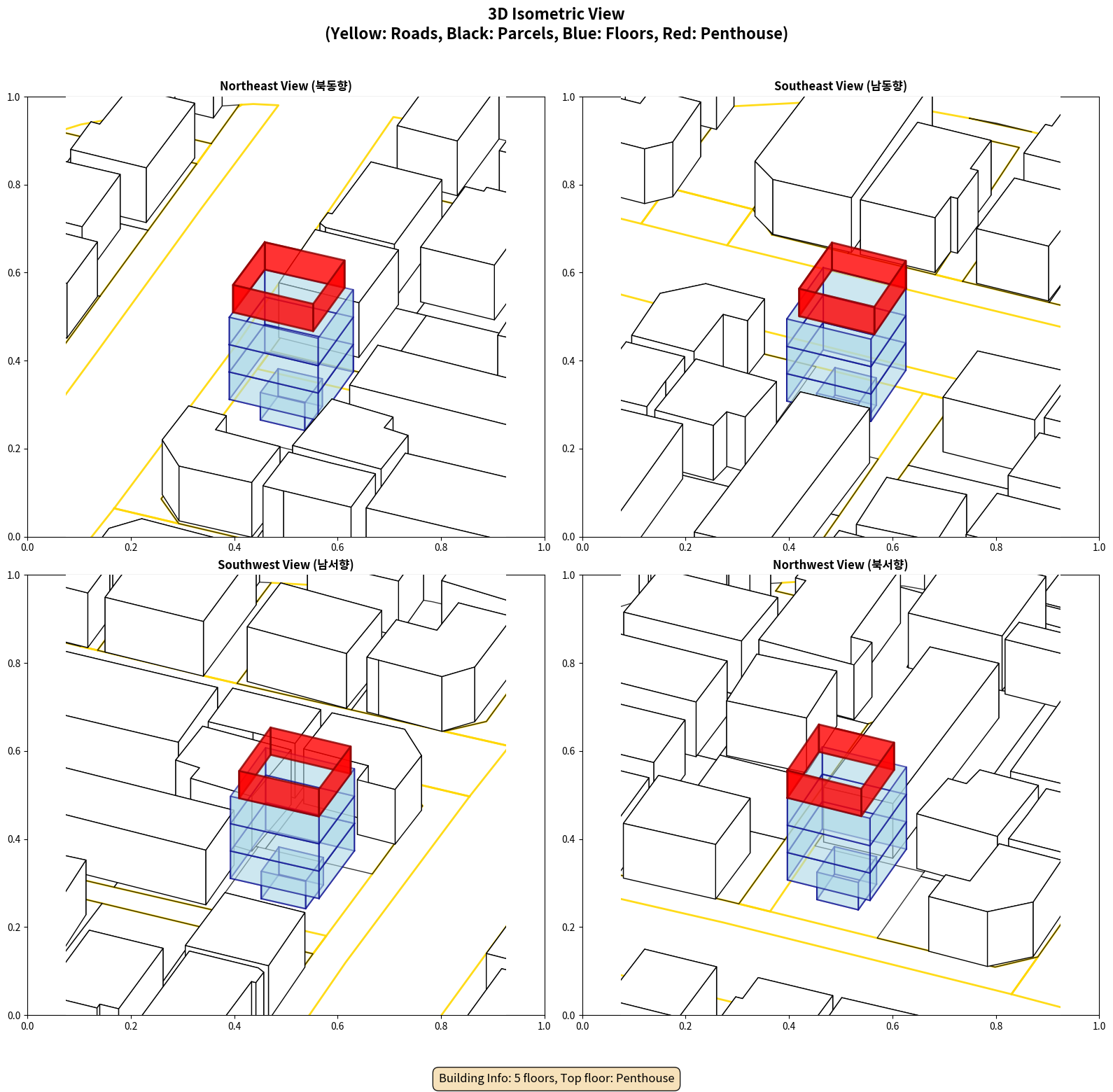 3D Isometric View
(Yellow: Roads, Black: Parcels, Blue: Floors, Red: Penthouse)

Northeast View (북동향)

1.0
0.8
0.6
0.4
0.2
0.0
0.0 0.2 0.4 0.6 0.8 1.0

Southeast View (남동향)

1.0
0.8
0.6
0.4
0.2
0.0
0.0 0.2 0.4 0.6 0.8 1.0

Southwest View (남서향)

1.0
0.8
0.6
0.4
0.2
0.0
0.0 0.2 0.4 0.6 0.8 1.0

Northwest View (북서향)

1.0
0.8
0.6
0.4
0.2
0.0
0.0 0.2 0.4 0.6 0.8 1.0

Building Info: 5 floors, Top floor: Penthouse