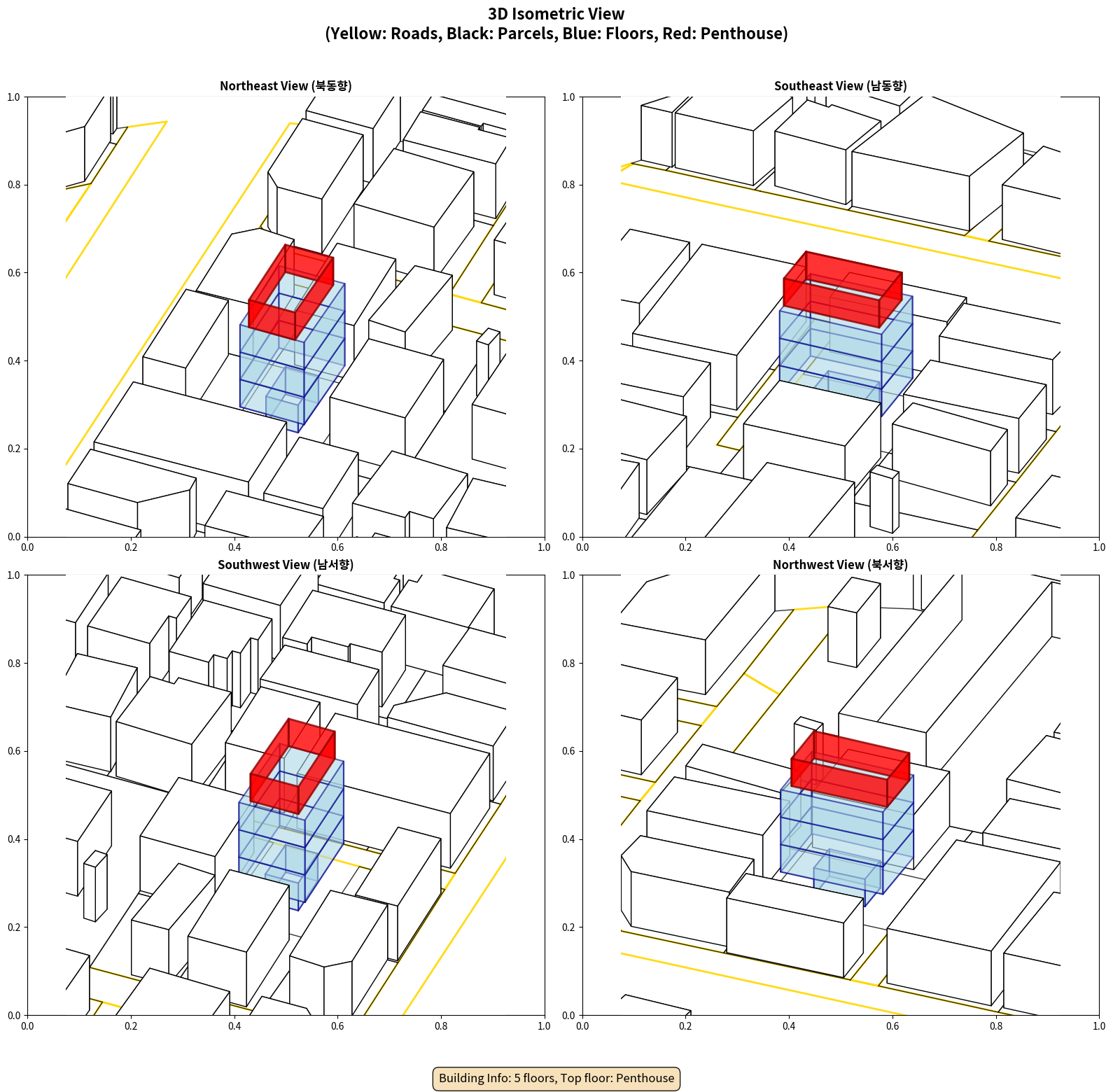 3D Isometric View
(Yellow: Roads, Black: Parcels, Blue: Floors, Red: Penthouse)

Northeast View (북동향)

1.0
0.8
0.6
0.4
0.2
0.0
0.0 0.2 0.4 0.6 0.8 1.0

Southeast View (남동향)

1.0
0.8
0.6
0.4
0.2
0.0
0.0 0.2 0.4 0.6 0.8 1.0

Southwest View (남서향)

1.0
0.8
0.6
0.4
0.2
0.0
0.0 0.2 0.4 0.6 0.8 1.0

Northwest View (북서향)

1.0
0.8
0.6
0.4
0.2
0.0
0.0 0.2 0.4 0.6 0.8 1.0

Building Info: 5 floors, Top floor: Penthouse