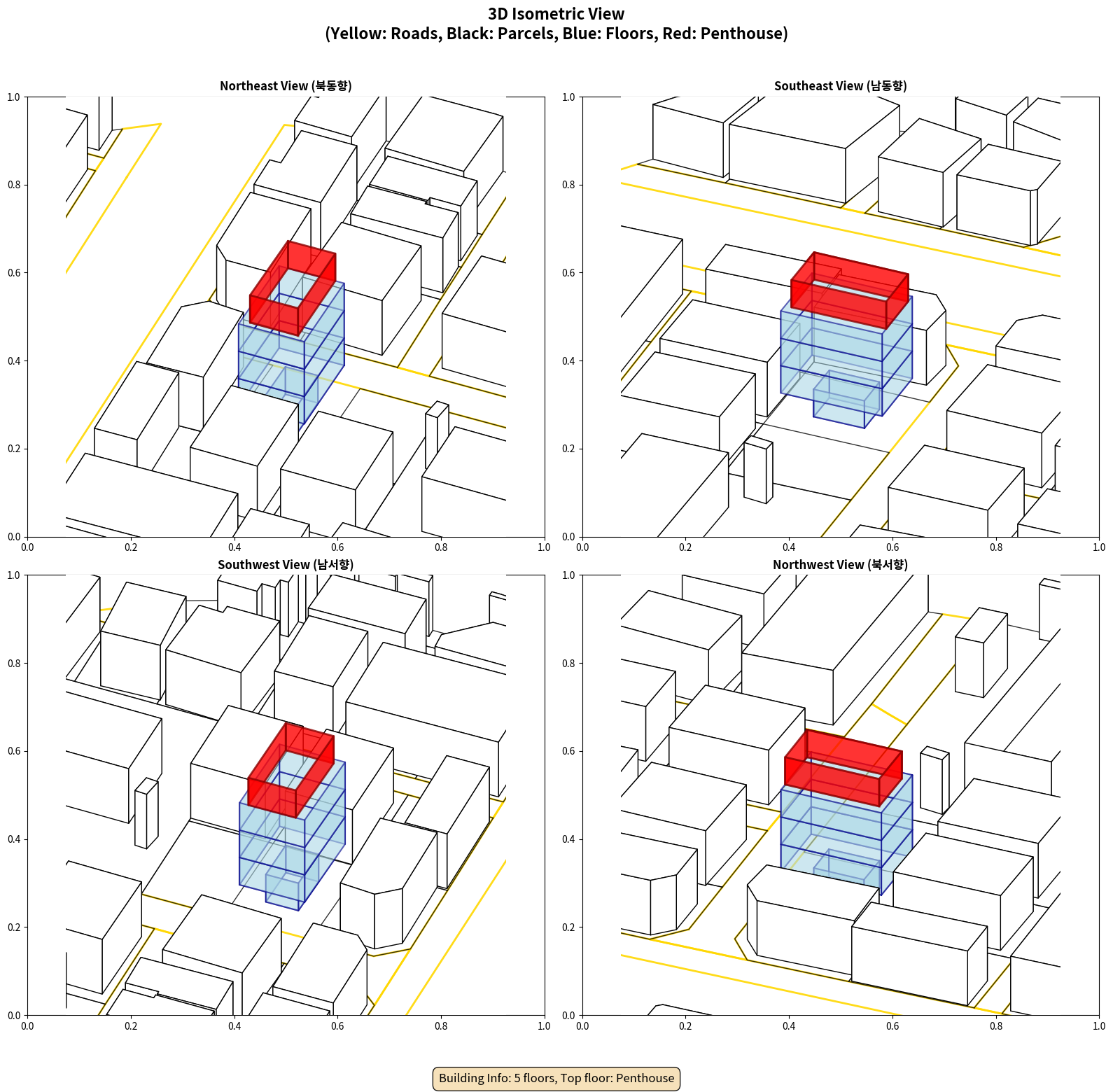 3D Isometric View
(Yellow: Roads, Black: Parcels, Blue: Floors, Red: Penthouse)

Northeast View (북동향)

1.0
0.8
0.6
0.4
0.2
0.0
0.0 0.2 0.4 0.6 0.8 1.0

Southeast View (남동향)

1.0
0.8
0.6
0.4
0.2
0.0
0.0 0.2 0.4 0.6 0.8 1.0

Southwest View (남서향)

1.0
0.8
0.6
0.4
0.2
0.0
0.0 0.2 0.4 0.6 0.8 1.0

Northwest View (북서향)

1.0
0.8
0.6
0.4
0.2
0.0
0.0 0.2 0.4 0.6 0.8 1.0

Building Info: 5 floors, Top floor: Penthouse