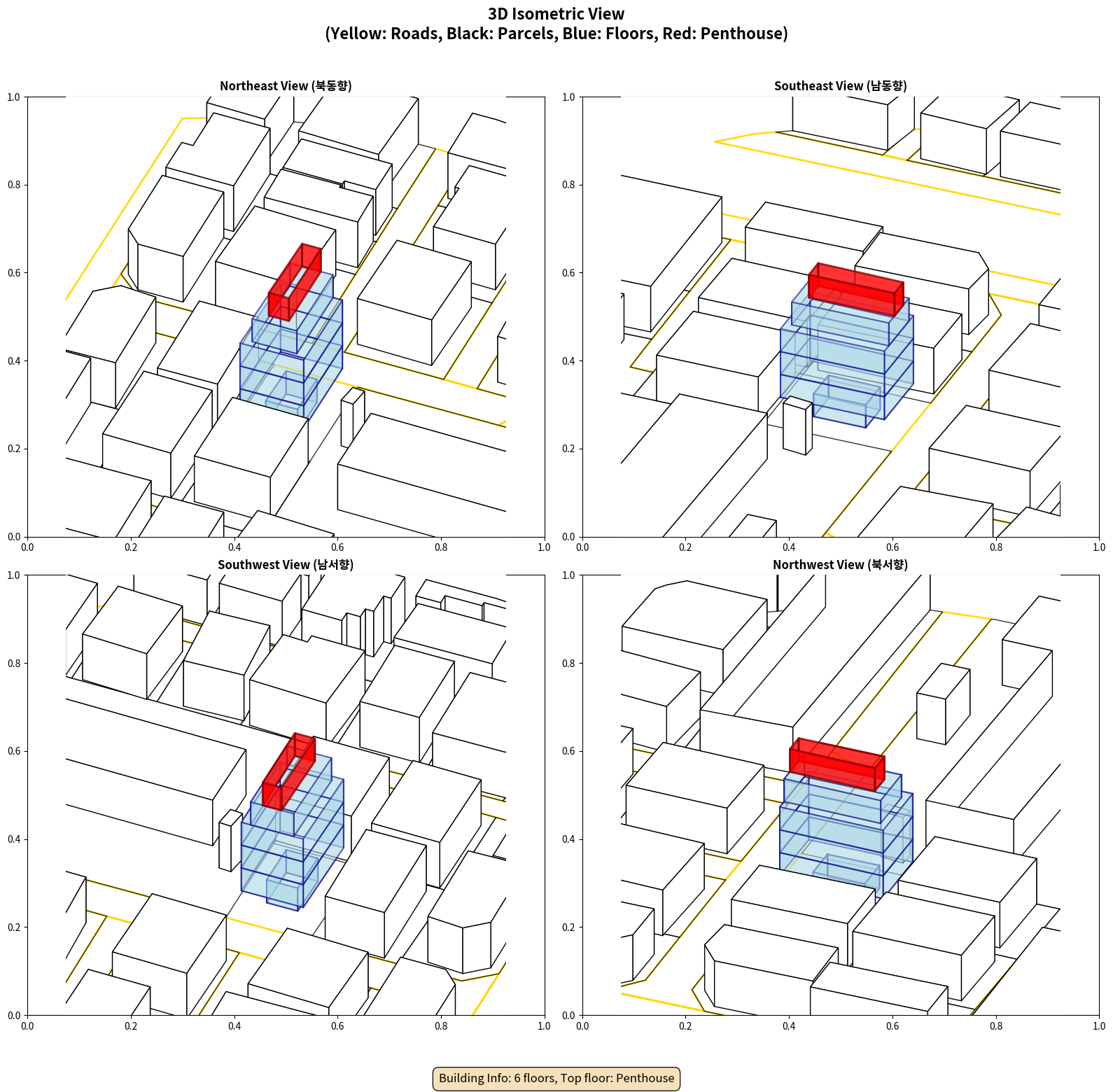 3D Isometric View
(Yellow: Roads, Black: Parcels, Blue: Floors, Red: Penthouse)

Northeast View (북동향)

1.0
0.8
0.6
0.4
0.2
0.0
0.0 0.2 0.4 0.6 0.8 1.0

Southeast View (남동향)

1.0
0.8
0.6
0.4
0.2
0.0
0.0 0.2 0.4 0.6 0.8 1.0

Southwest View (남서향)

1.0
0.8
0.6
0.4
0.2
0.0
0.0 0.2 0.4 0.6 0.8 1.0

Northwest View (북서향)

1.0
0.8
0.6
0.4
0.2
0.0
0.0 0.2 0.4 0.6 0.8 1.0

Building Info: 6 floors, Top floor: Penthouse