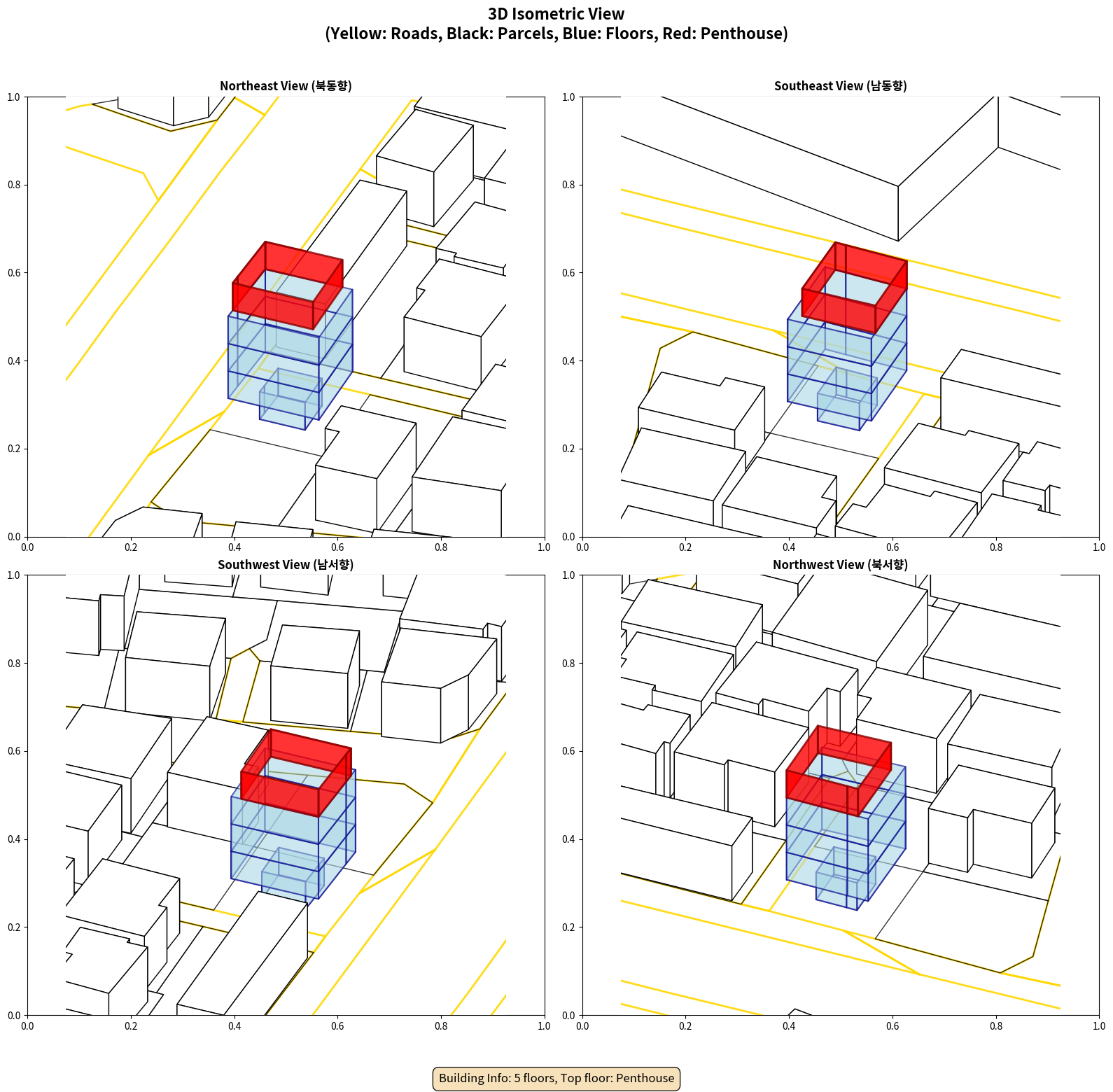 3D Isometric View
(Yellow: Roads, Black: Parcels, Blue: Floors, Red: Penthouse)

Northeast View (북동향)

1.0
0.8
0.6
0.4
0.2
0.0
0.0 0.2 0.4 0.6 0.8 1.0

Southeast View (남동향)

1.0
0.8
0.6
0.4
0.2
0.0
0.0 0.2 0.4 0.6 0.8 1.0

Southwest View (남서향)

1.0
0.8
0.6
0.4
0.2
0.0
0.0 0.2 0.4 0.6 0.8 1.0

Northwest View (북서향)

1.0
0.8
0.6
0.4
0.2
0.0
0.0 0.2 0.4 0.6 0.8 1.0

Building Info: 5 floors, Top floor: Penthouse