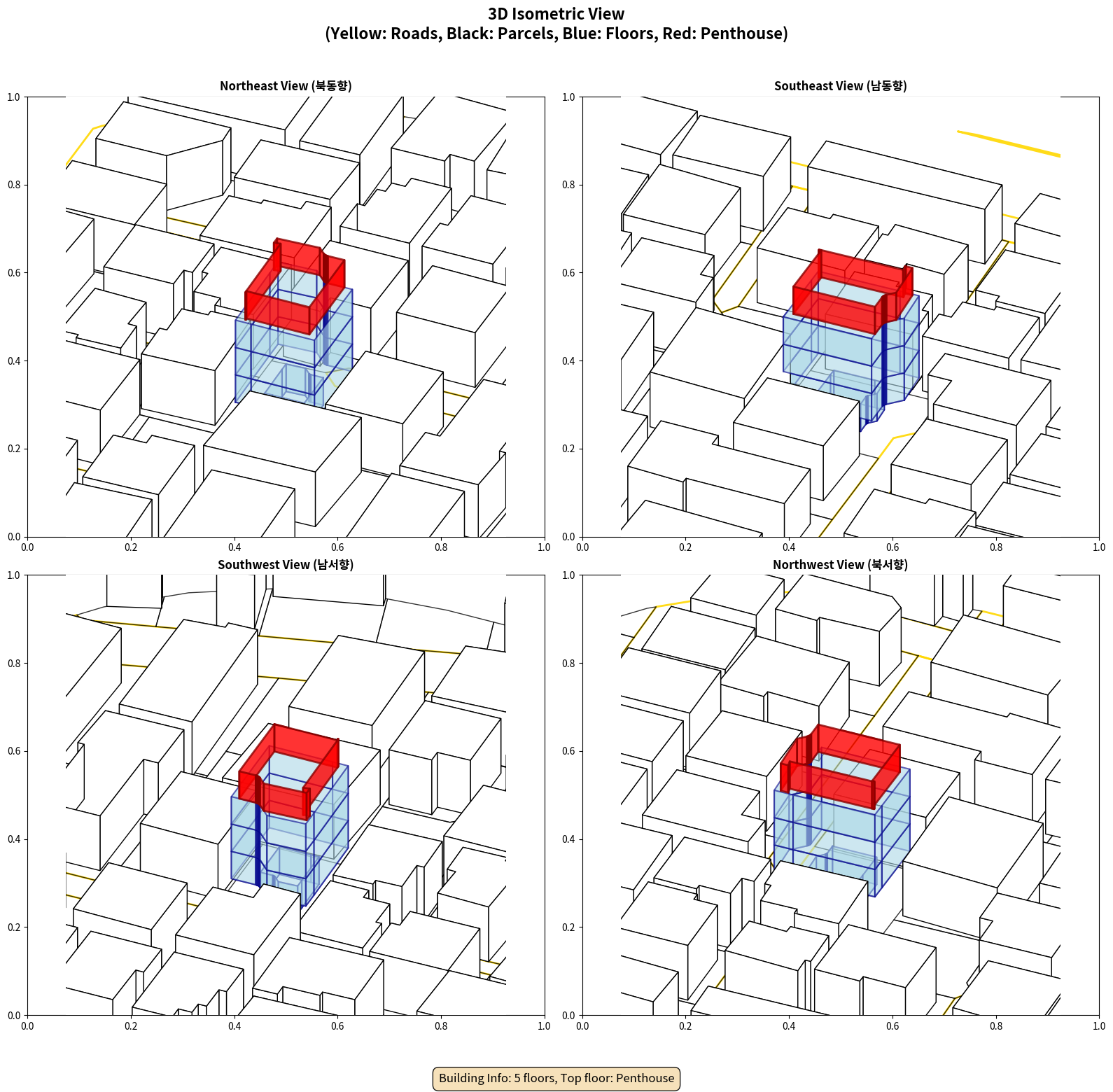 3D Isometric View
(Yellow: Roads, Black: Parcels, Blue: Floors, Red: Penthouse)

Northeast View (북동향)

1.0
0.8
0.6
0.4
0.2
0.0
0.0 0.2 0.4 0.6 0.8 1.0

Southeast View (남동향)

1.0
0.8
0.6
0.4
0.2
0.0
0.0 0.2 0.4 0.6 0.8 1.0

Southwest View (남서향)

1.0
0.8
0.6
0.4
0.2
0.0
0.0 0.2 0.4 0.6 0.8 1.0

Northwest View (북서향)

1.0
0.8
0.6
0.4
0.2
0.0
0.0 0.2 0.4 0.6 0.8 1.0

Building Info: 5 floors, Top floor: Penthouse