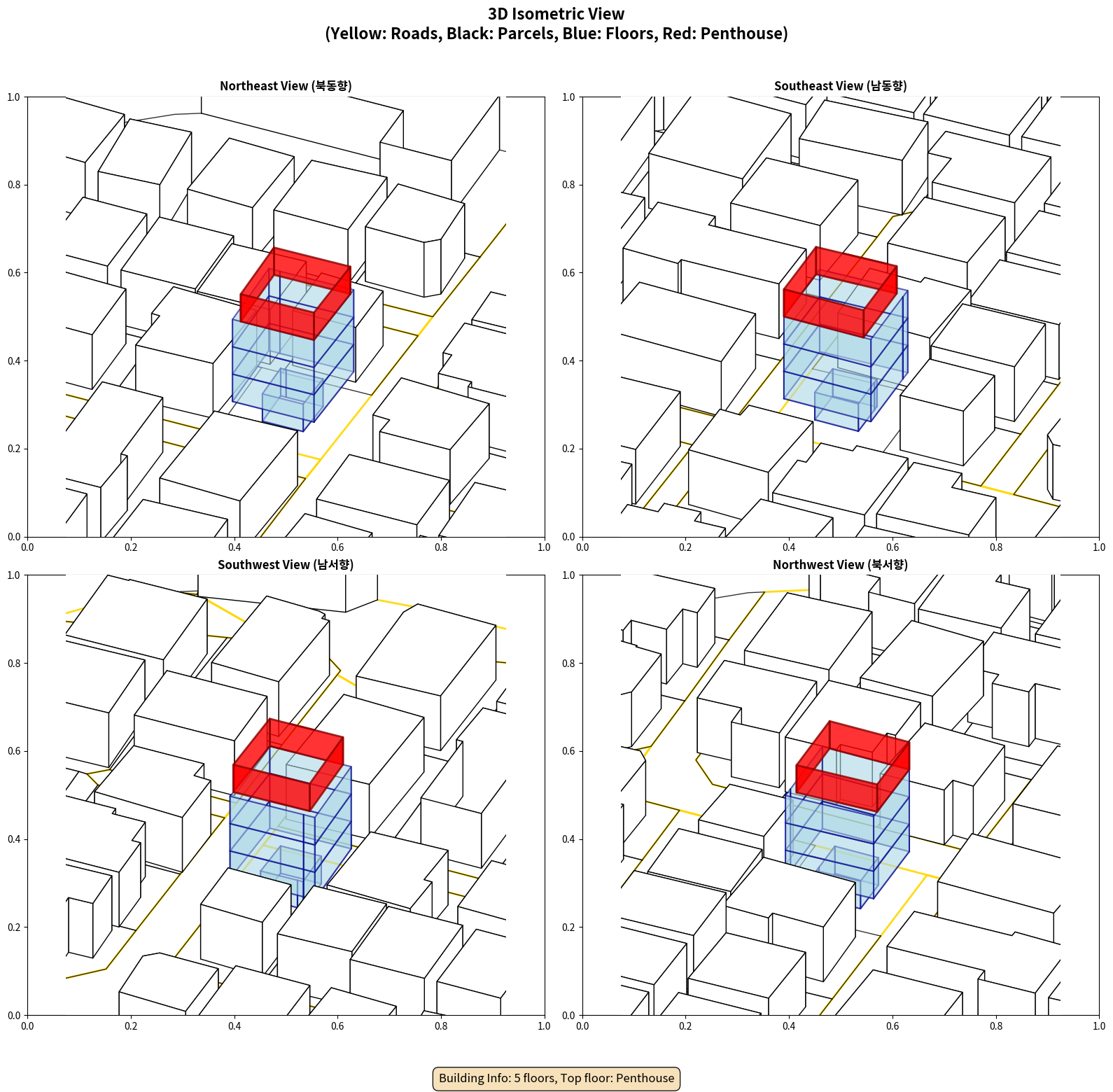 3D Isometric View
(Yellow: Roads, Black: Parcels, Blue: Floors, Red: Penthouse)

Northeast View (북동향)

1.0
0.8
0.6
0.4
0.2
0.0
0.0 0.2 0.4 0.6 0.8 1.0

Southeast View (남동향)

1.0
0.8
0.6
0.4
0.2
0.0
0.0 0.2 0.4 0.6 0.8 1.0

Southwest View (남서향)

1.0
0.8
0.6
0.4
0.2
0.0
0.0 0.2 0.4 0.6 0.8 1.0

Northwest View (북서향)

1.0
0.8
0.6
0.4
0.2
0.0
0.0 0.2 0.4 0.6 0.8 1.0

Building Info: 5 floors, Top floor: Penthouse