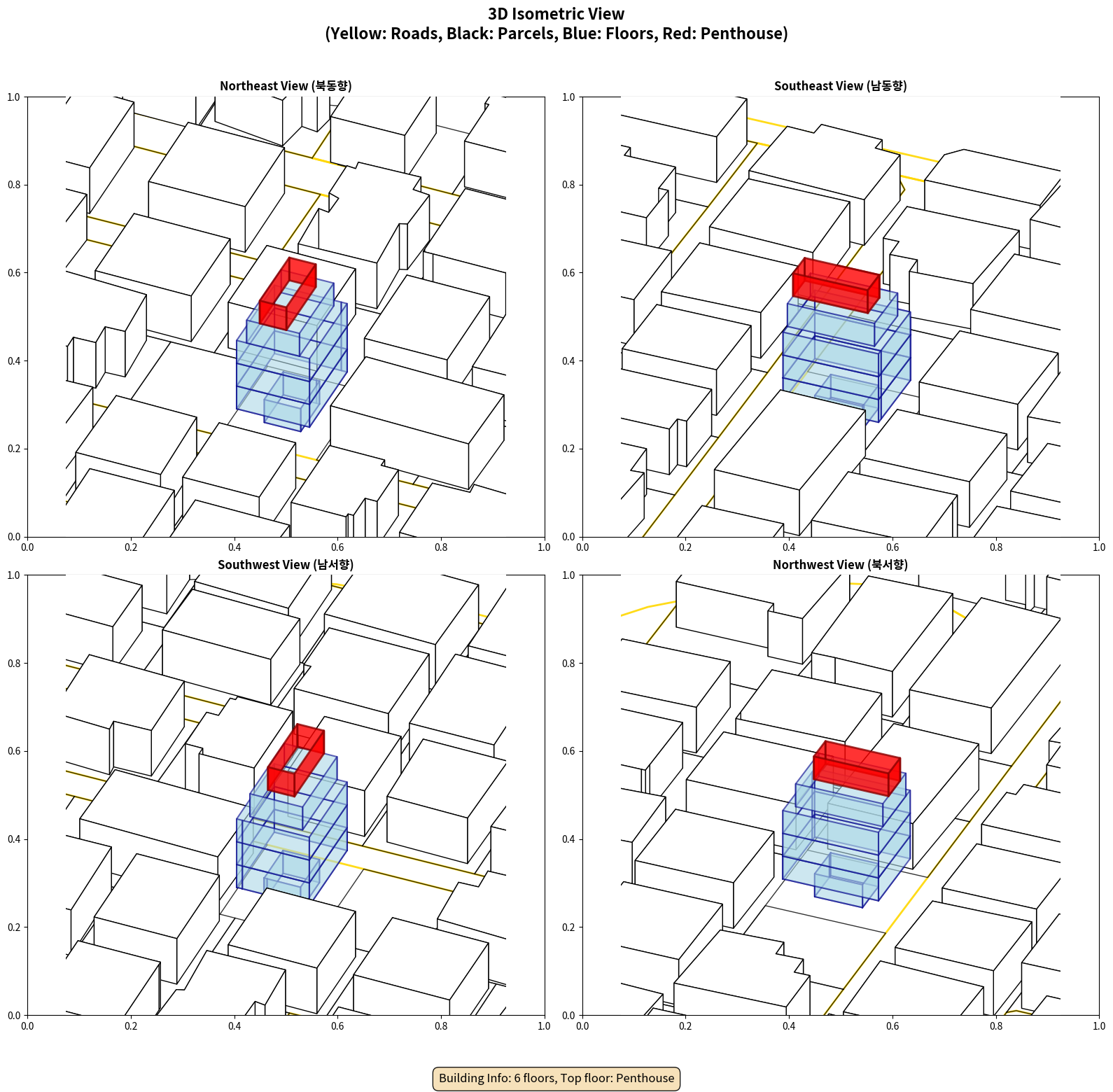 3D Isometric View
(Yellow: Roads, Black: Parcels, Blue: Floors, Red: Penthouse)

Northeast View (북동향)

1.0
0.8
0.6
0.4
0.2
0.0
0.0 0.2 0.4 0.6 0.8 1.0

Southeast View (남동향)

1.0
0.8
0.6
0.4
0.2
0.0
0.0 0.2 0.4 0.6 0.8 1.0

Southwest View (남서향)

1.0
0.8
0.6
0.4
0.2
0.0
0.0 0.2 0.4 0.6 0.8 1.0

Northwest View (북서향)

1.0
0.8
0.6
0.4
0.2
0.0
0.0 0.2 0.4 0.6 0.8 1.0

Building Info: 6 floors, Top floor: Penthouse