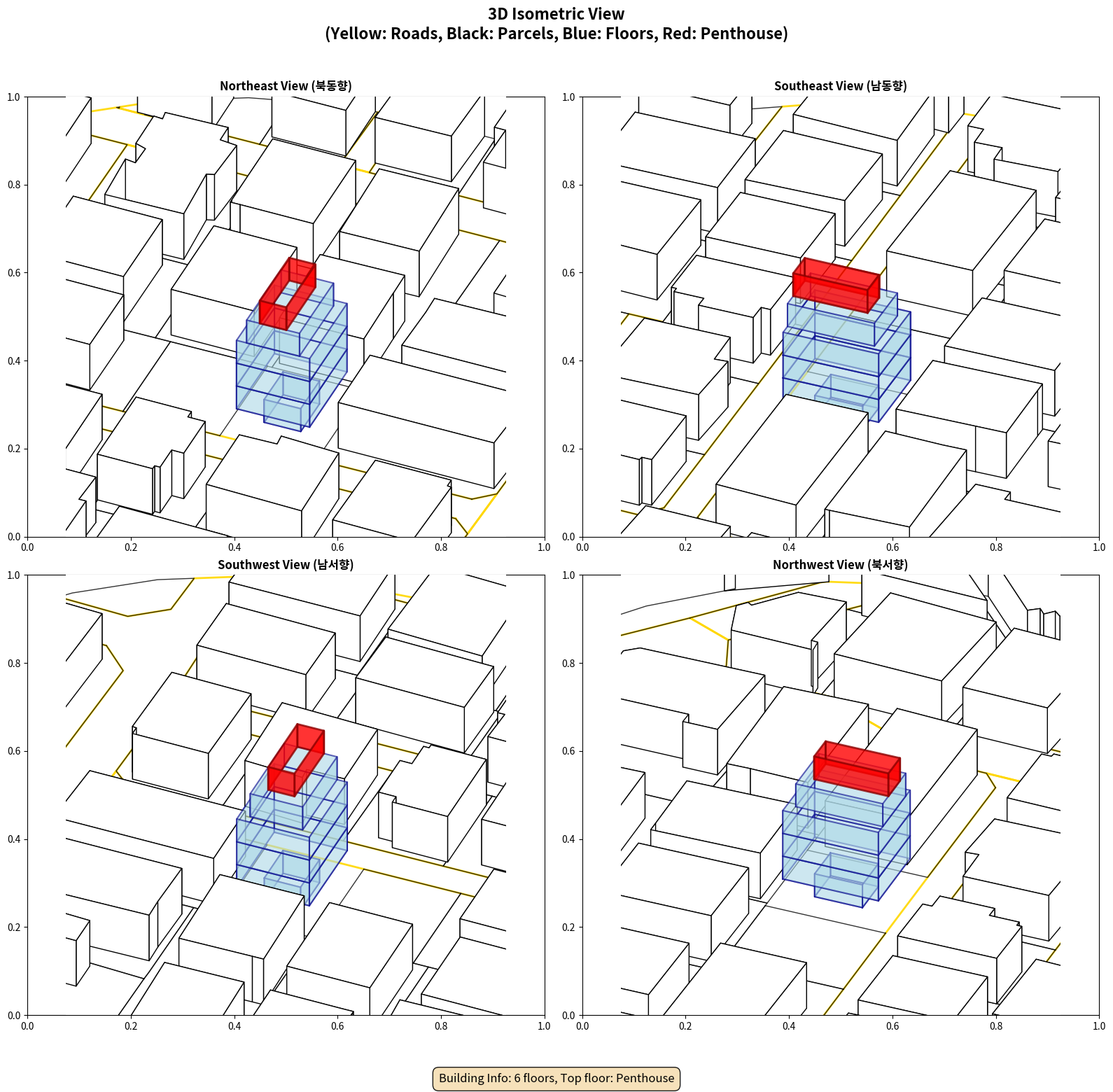 3D Isometric View
(Yellow: Roads, Black: Parcels, Blue: Floors, Red: Penthouse)

Northeast View (북동향)

1.0
0.8
0.6
0.4
0.2
0.0
0.0 0.2 0.4 0.6 0.8 1.0

Southeast View (남동향)

1.0
0.8
0.6
0.4
0.2
0.0
0.0 0.2 0.4 0.6 0.8 1.0

Southwest View (남서향)

1.0
0.8
0.6
0.4
0.2
0.0
0.0 0.2 0.4 0.6 0.8 1.0

Northwest View (북서향)

1.0
0.8
0.6
0.4
0.2
0.0
0.0 0.2 0.4 0.6 0.8 1.0

Building Info: 6 floors, Top floor: Penthouse