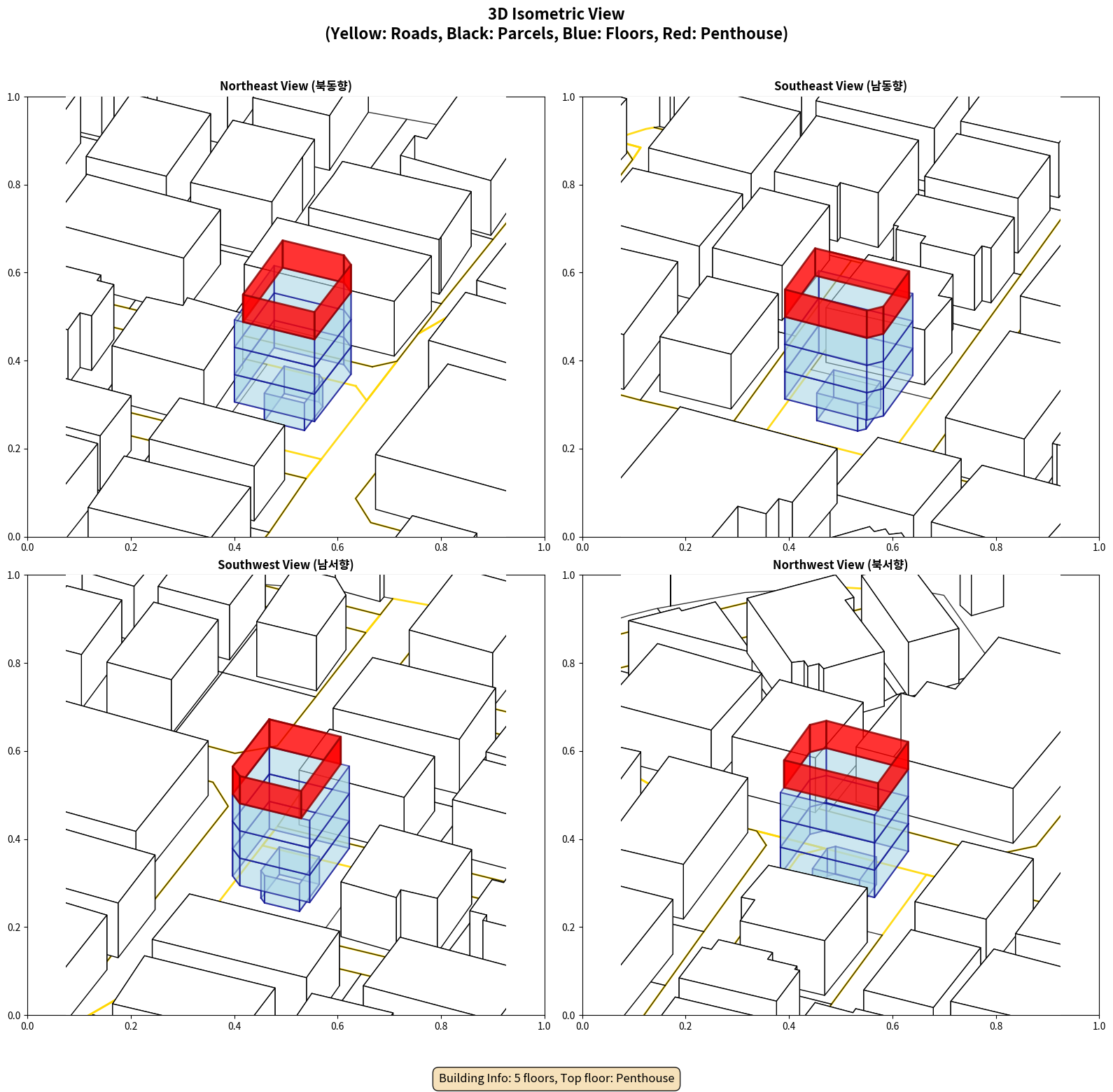 3D Isometric View
(Yellow: Roads, Black: Parcels, Blue: Floors, Red: Penthouse)

Northeast View (북동향)

1.0
0.8
0.6
0.4
0.2
0.0
0.0 0.2 0.4 0.6 0.8 1.0

Southeast View (남동향)

1.0
0.8
0.6
0.4
0.2
0.0
0.0 0.2 0.4 0.6 0.8 1.0

Southwest View (남서향)

1.0
0.8
0.6
0.4
0.2
0.0
0.0 0.2 0.4 0.6 0.8 1.0

Northwest View (북서향)

1.0
0.8
0.6
0.4
0.2
0.0
0.0 0.2 0.4 0.6 0.8 1.0

Building Info: 5 floors, Top floor: Penthouse