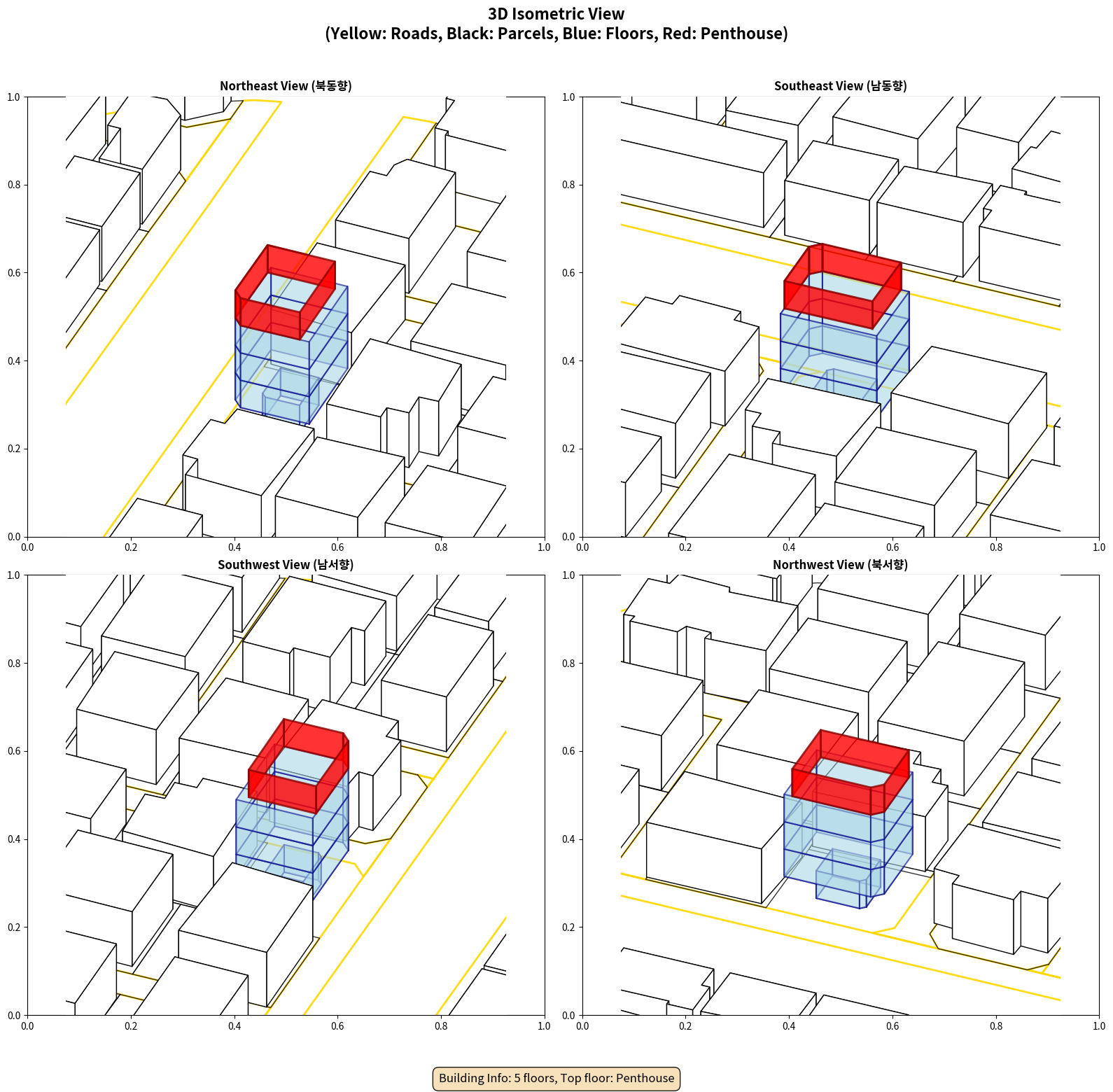 3D Isometric View
(Yellow: Roads, Black: Parcels, Blue: Floors, Red: Penthouse)

Northeast View (북동향)

1.0
0.8
0.6
0.4
0.2
0.0
0.0 0.2 0.4 0.6 0.8 1.0

Southeast View (남동향)

1.0
0.8
0.6
0.4
0.2
0.0
0.0 0.2 0.4 0.6 0.8 1.0

Southwest View (남서향)

1.0
0.8
0.6
0.4
0.2
0.0
0.0 0.2 0.4 0.6 0.8 1.0

Northwest View (북서향)

1.0
0.8
0.6
0.4
0.2
0.0
0.0 0.2 0.4 0.6 0.8 1.0

Building Info: 5 floors, Top floor: Penthouse