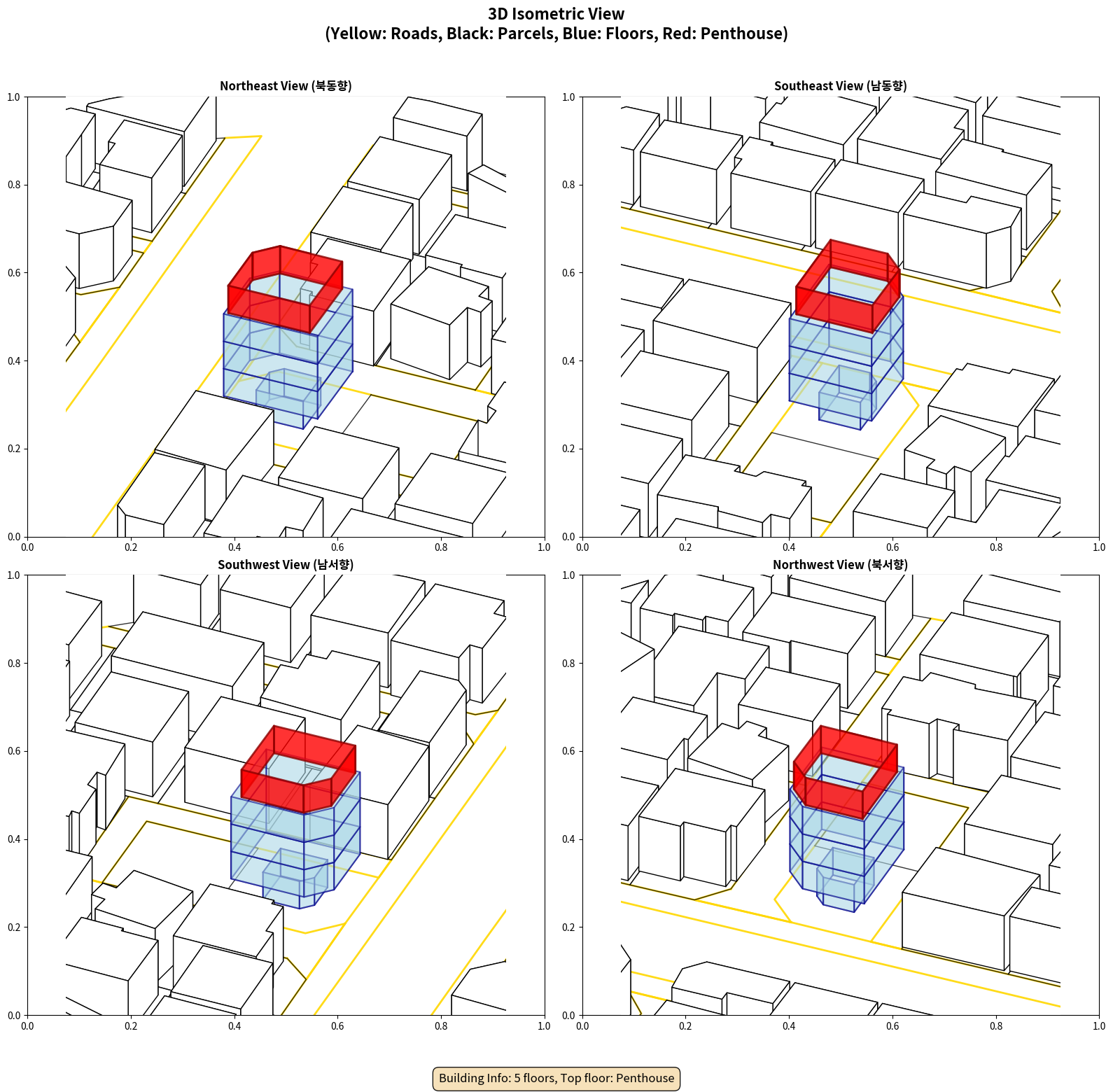 3D Isometric View
(Yellow: Roads, Black: Parcels, Blue: Floors, Red: Penthouse)

Northeast View (북동향)

1.0
0.8
0.6
0.4
0.2
0.0
0.0 0.2 0.4 0.6 0.8 1.0

Southeast View (남동향)

1.0
0.8
0.6
0.4
0.2
0.0
0.0 0.2 0.4 0.6 0.8 1.0

Southwest View (남서향)

1.0
0.8
0.6
0.4
0.2
0.0
0.0 0.2 0.4 0.6 0.8 1.0

Northwest View (북서향)

1.0
0.8
0.6
0.4
0.2
0.0
0.0 0.2 0.4 0.6 0.8 1.0

Building Info: 5 floors, Top floor: Penthouse