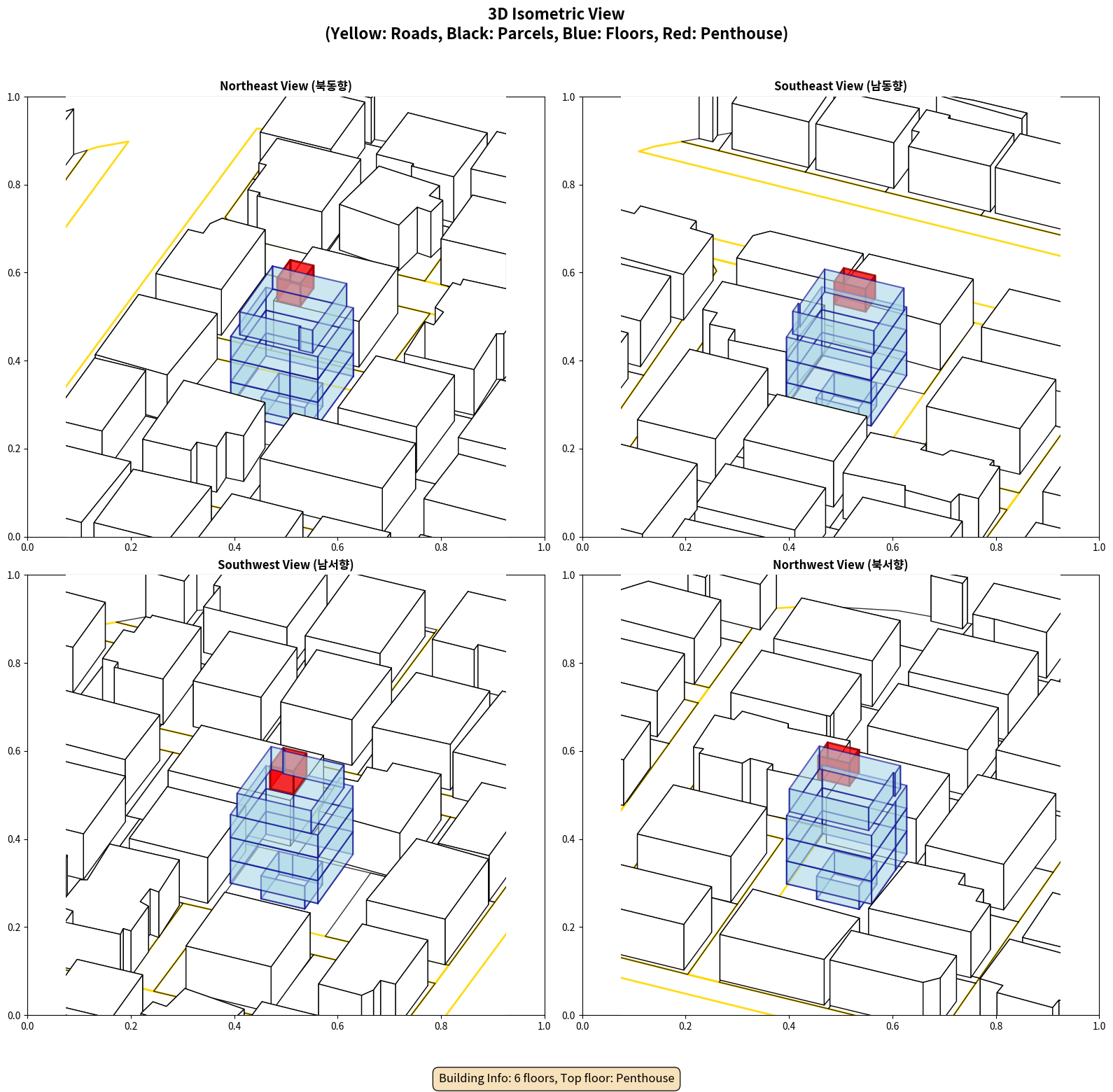 3D Isometric View
(Yellow: Roads, Black: Parcels, Blue: Floors, Red: Penthouse)

Northeast View (북동향)

1.0
0.8
0.6
0.4
0.2
0.0
0.0
0.2
0.4
0.6
0.8
1.0

Southeast View (남동향)

1.0
0.8
0.6
0.4
0.2
0.0
0.0
0.2
0.4
0.6
0.8
1.0

Southwest View (남서향)

1.0
0.8
0.6
0.4
0.2
0.0
0.0
0.2
0.4
0.6
0.8
1.0

Northwest View (북서향)

1.0
0.8
0.6
0.4
0.2
0.0
0.0
0.2
0.4
0.6
0.8
1.0

Building Info: 6 floors, Top floor: Penthouse