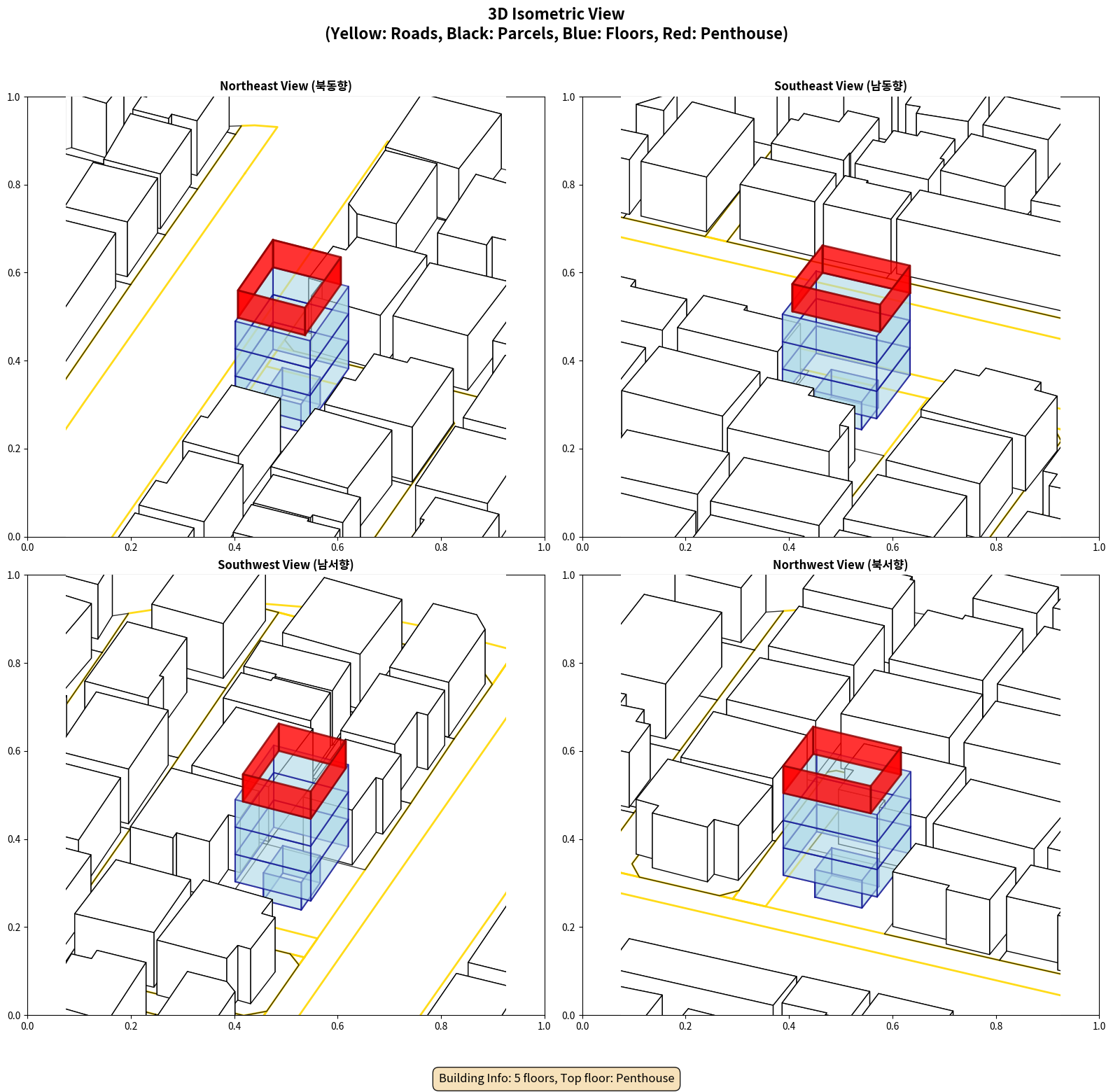 3D Isometric View
(Yellow: Roads, Black: Parcels, Blue: Floors, Red: Penthouse)

Northeast View (북동향)

1.0
0.8
0.6
0.4
0.2
0.0
0.0 0.2 0.4 0.6 0.8 1.0

Southeast View (남동향)

1.0
0.8
0.6
0.4
0.2
0.0
0.0 0.2 0.4 0.6 0.8 1.0

Southwest View (남서향)

1.0
0.8
0.6
0.4
0.2
0.0
0.0 0.2 0.4 0.6 0.8 1.0

Northwest View (북서향)

1.0
0.8
0.6
0.4
0.2
0.0
0.0 0.2 0.4 0.6 0.8 1.0

Building Info: 5 floors, Top floor: Penthouse