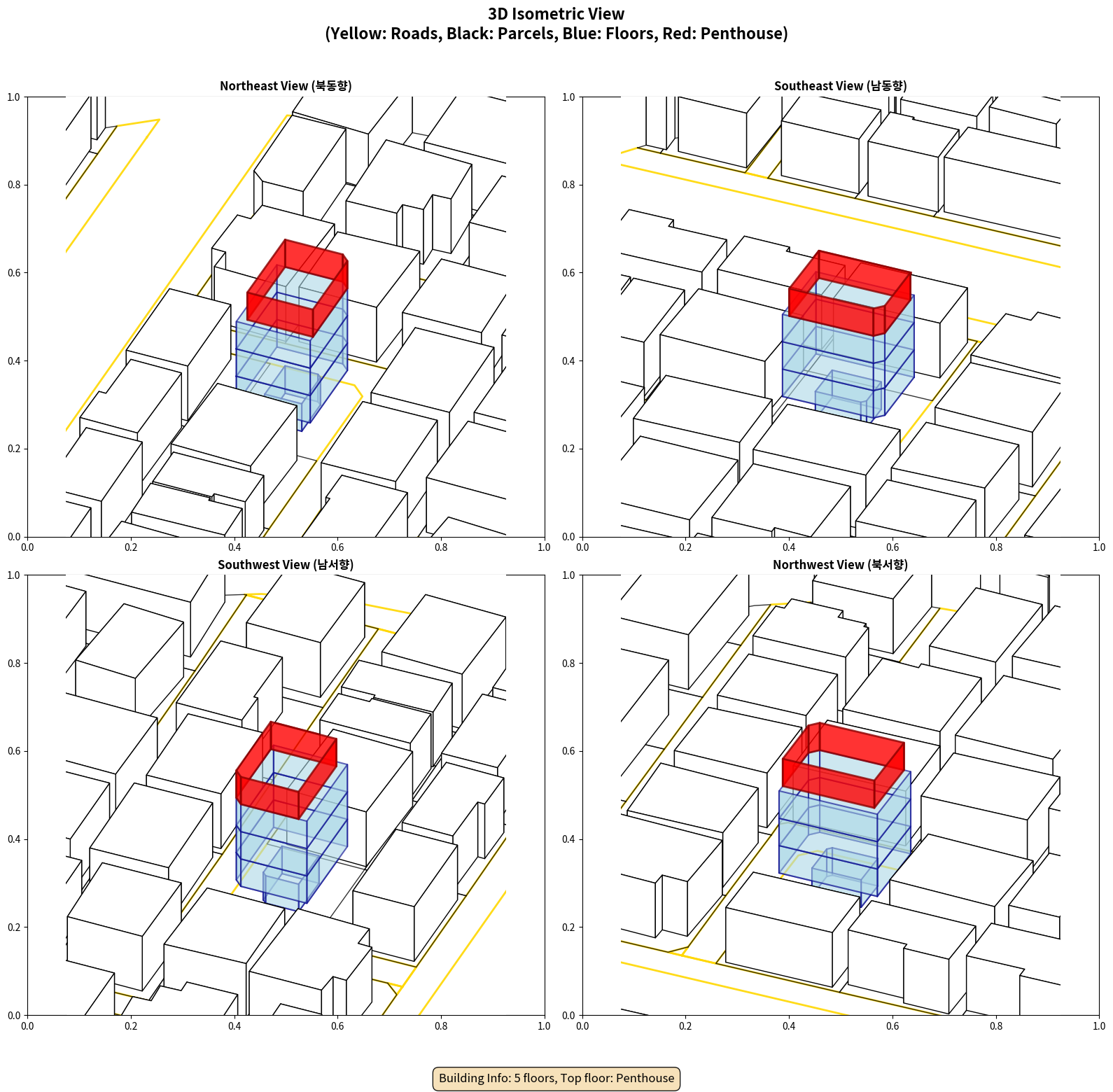 3D Isometric View
(Yellow: Roads, Black: Parcels, Blue: Floors, Red: Penthouse)

Northeast View (북동향)

1.0
0.8
0.6
0.4
0.2
0.0
0.0 0.2 0.4 0.6 0.8 1.0

Southeast View (남동향)

1.0
0.8
0.6
0.4
0.2
0.0
0.0 0.2 0.4 0.6 0.8 1.0

Southwest View (남서향)

1.0
0.8
0.6
0.4
0.2
0.0
0.0 0.2 0.4 0.6 0.8 1.0

Northwest View (북서향)

1.0
0.8
0.6
0.4
0.2
0.0
0.0 0.2 0.4 0.6 0.8 1.0

Building Info: 5 floors, Top floor: Penthouse