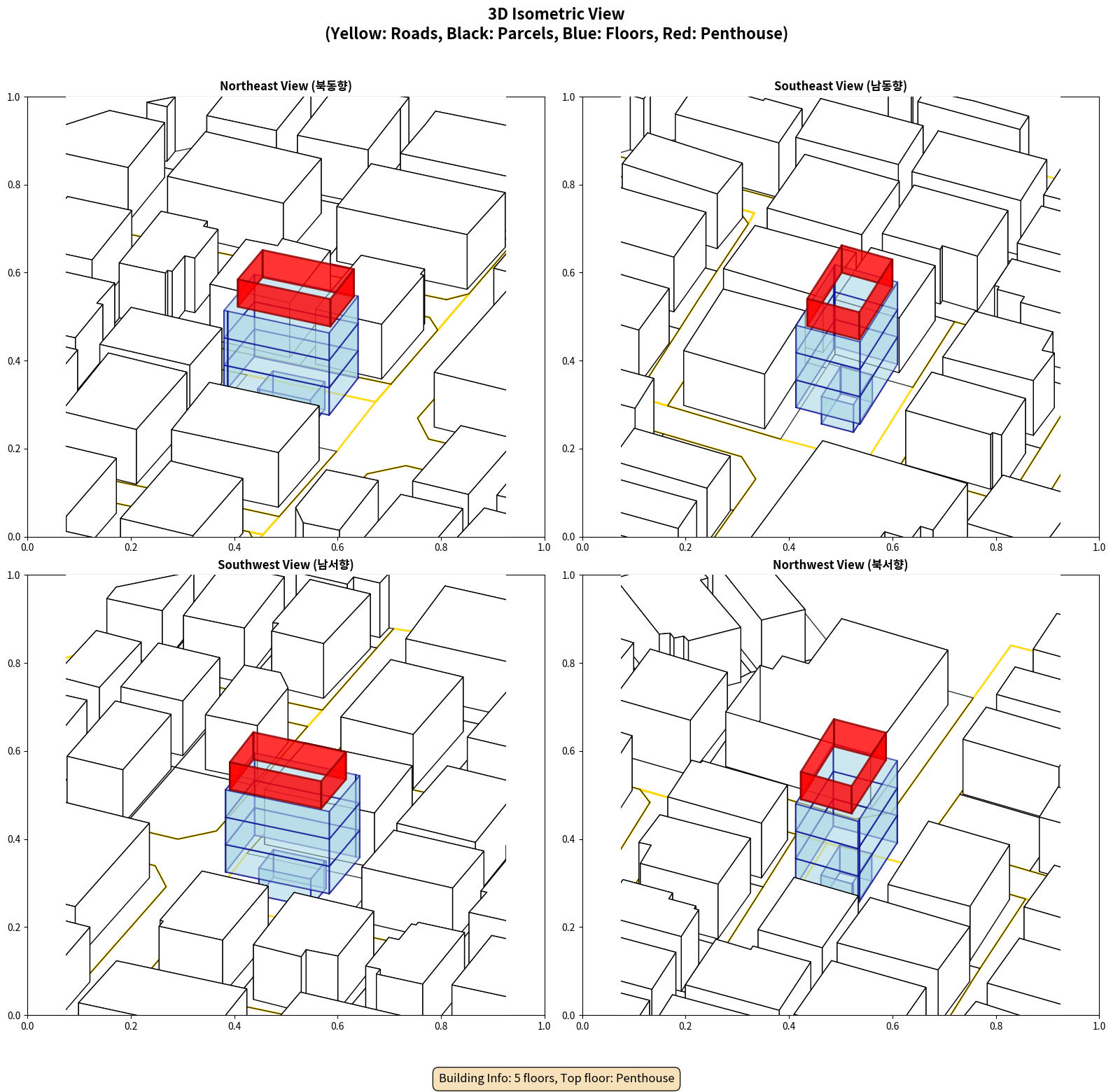 3D Isometric View
(Yellow: Roads, Black: Parcels, Blue: Floors, Red: Penthouse)

Northeast View (북동향)

1.0
0.8
0.6
0.4
0.2
0.0
0.0 0.2 0.4 0.6 0.8 1.0

Southeast View (남동향)

1.0
0.8
0.6
0.4
0.2
0.0
0.0 0.2 0.4 0.6 0.8 1.0

Southwest View (남서향)

1.0
0.8
0.6
0.4
0.2
0.0
0.0 0.2 0.4 0.6 0.8 1.0

Northwest View (북서향)

1.0
0.8
0.6
0.4
0.2
0.0
0.0 0.2 0.4 0.6 0.8 1.0

Building Info: 5 floors, Top floor: Penthouse