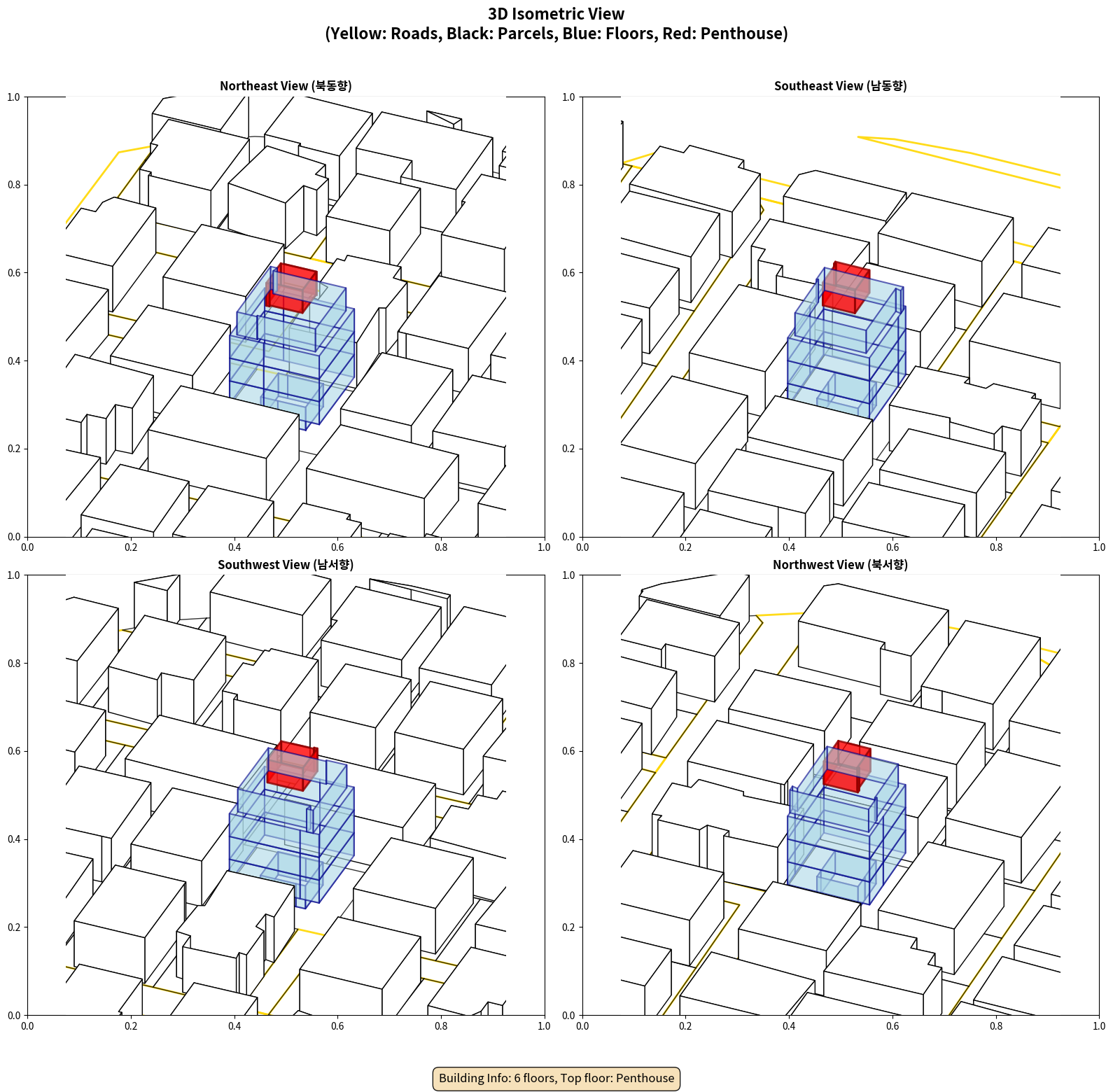 3D Isometric View
(Yellow: Roads, Black: Parcels, Blue: Floors, Red: Penthouse)

Northeast View (북동향)

1.0
0.8
0.6
0.4
0.2
0.0
0.0 0.2 0.4 0.6 0.8 1.0

Southeast View (남동향)

1.0
0.8
0.6
0.4
0.2
0.0
0.0 0.2 0.4 0.6 0.8 1.0

Southwest View (남서향)

1.0
0.8
0.6
0.4
0.2
0.0
0.0 0.2 0.4 0.6 0.8 1.0

Northwest View (북서향)

1.0
0.8
0.6
0.4
0.2
0.0
0.0 0.2 0.4 0.6 0.8 1.0

Building Info: 6 floors, Top floor: Penthouse