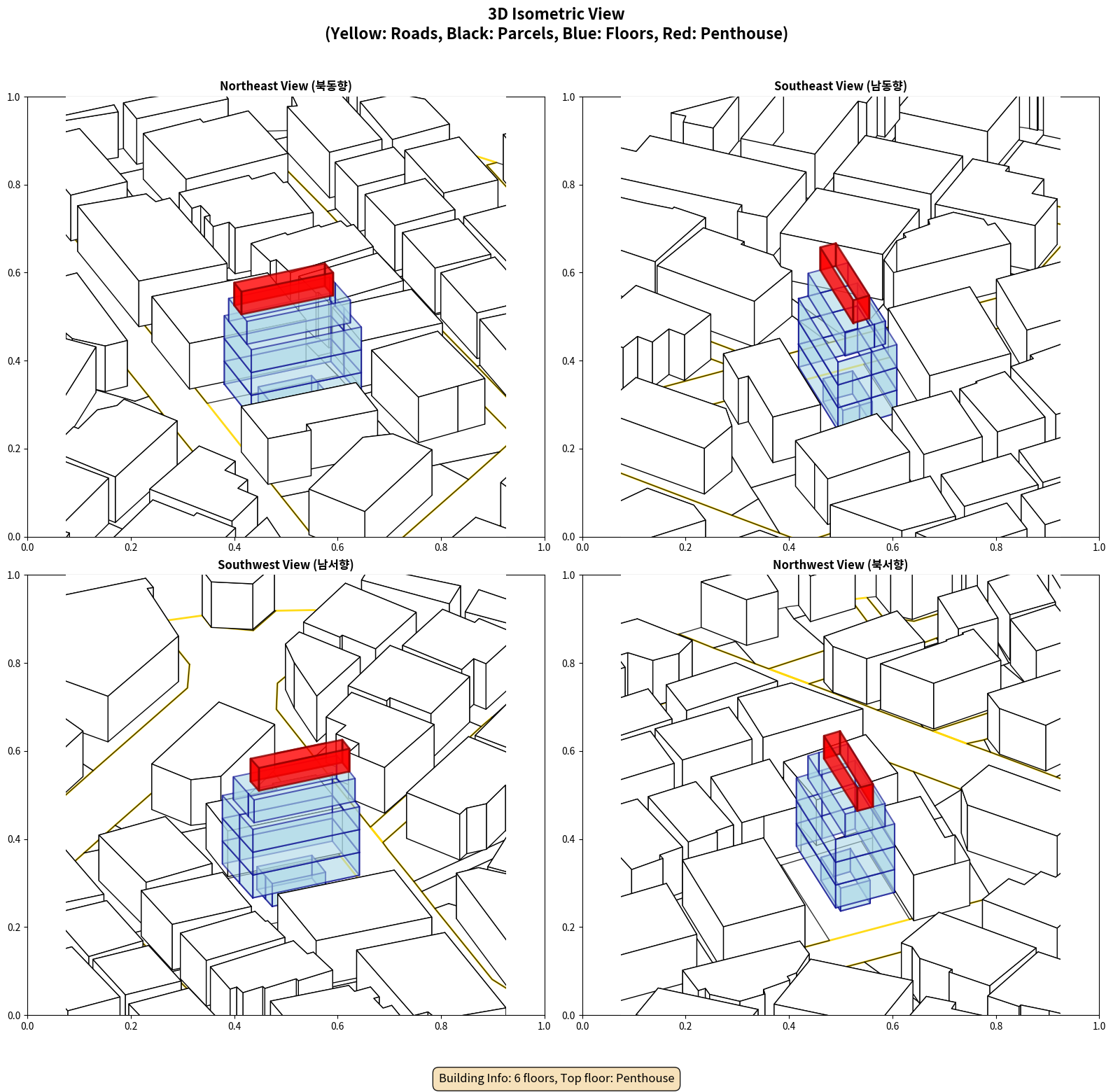 3D Isometric View
(Yellow: Roads, Black: Parcels, Blue: Floors, Red: Penthouse)

Northeast View (북동향)

1.0
0.8
0.6
0.4
0.2
0.0
0.0 0.2 0.4 0.6 0.8 1.0

Southeast View (남동향)

1.0
0.8
0.6
0.4
0.2
0.0
0.0 0.2 0.4 0.6 0.8 1.0

Southwest View (남서향)

1.0
0.8
0.6
0.4
0.2
0.0
0.0 0.2 0.4 0.6 0.8 1.0

Northwest View (북서향)

1.0
0.8
0.6
0.4
0.2
0.0
0.0 0.2 0.4 0.6 0.8 1.0

Building Info: 6 floors, Top floor: Penthouse