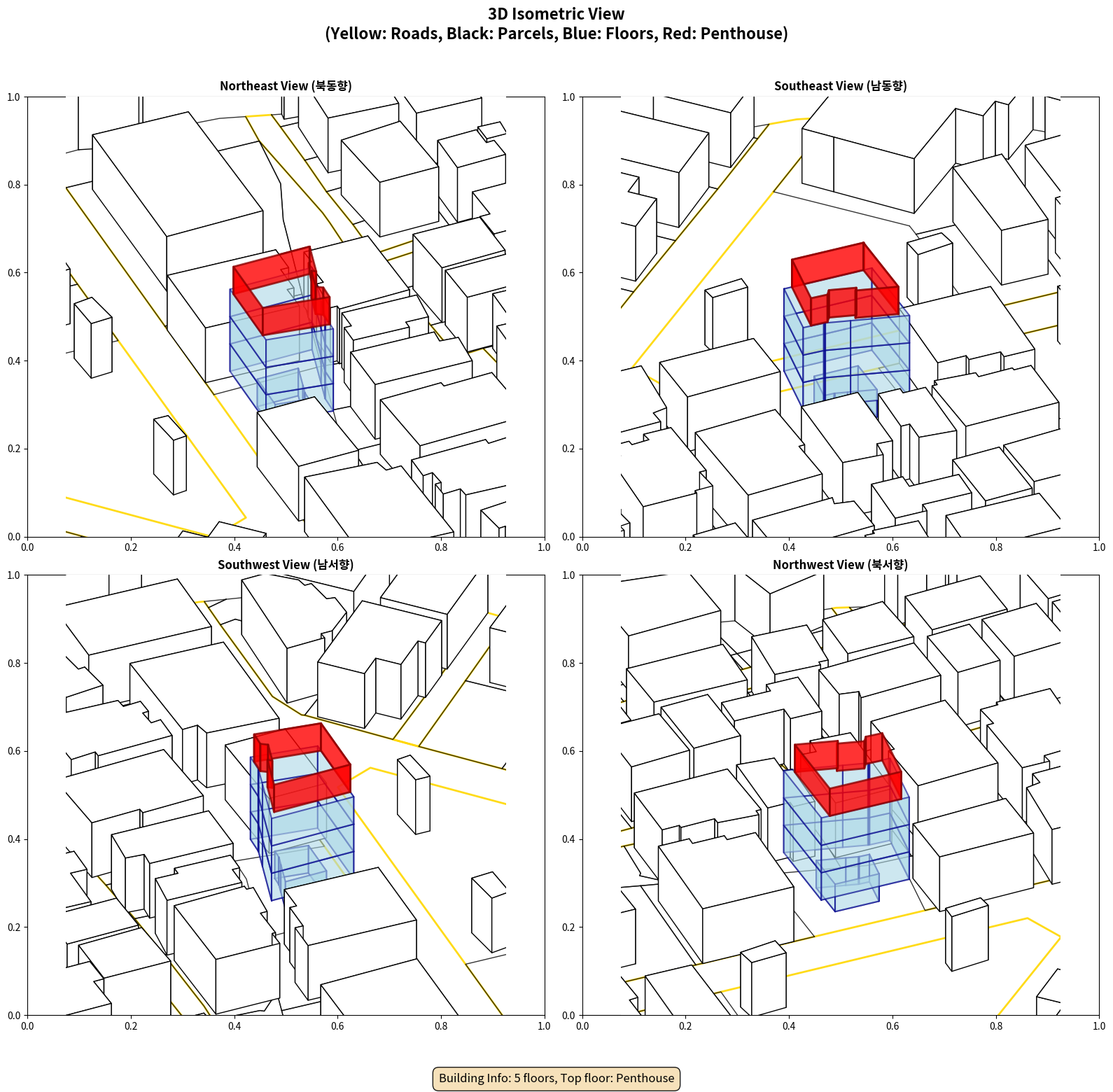 3D Isometric View
(Yellow: Roads, Black: Parcels, Blue: Floors, Red: Penthouse)

Northeast View (북동향)

1.0
0.8
0.6
0.4
0.2
0.0
0.0 0.2 0.4 0.6 0.8 1.0

Southeast View (남동향)

1.0
0.8
0.6
0.4
0.2
0.0
0.0 0.2 0.4 0.6 0.8 1.0

Southwest View (남서향)

1.0
0.8
0.6
0.4
0.2
0.0
0.0 0.2 0.4 0.6 0.8 1.0

Northwest View (북서향)

1.0
0.8
0.6
0.4
0.2
0.0
0.0 0.2 0.4 0.6 0.8 1.0

Building Info: 5 floors, Top floor: Penthouse