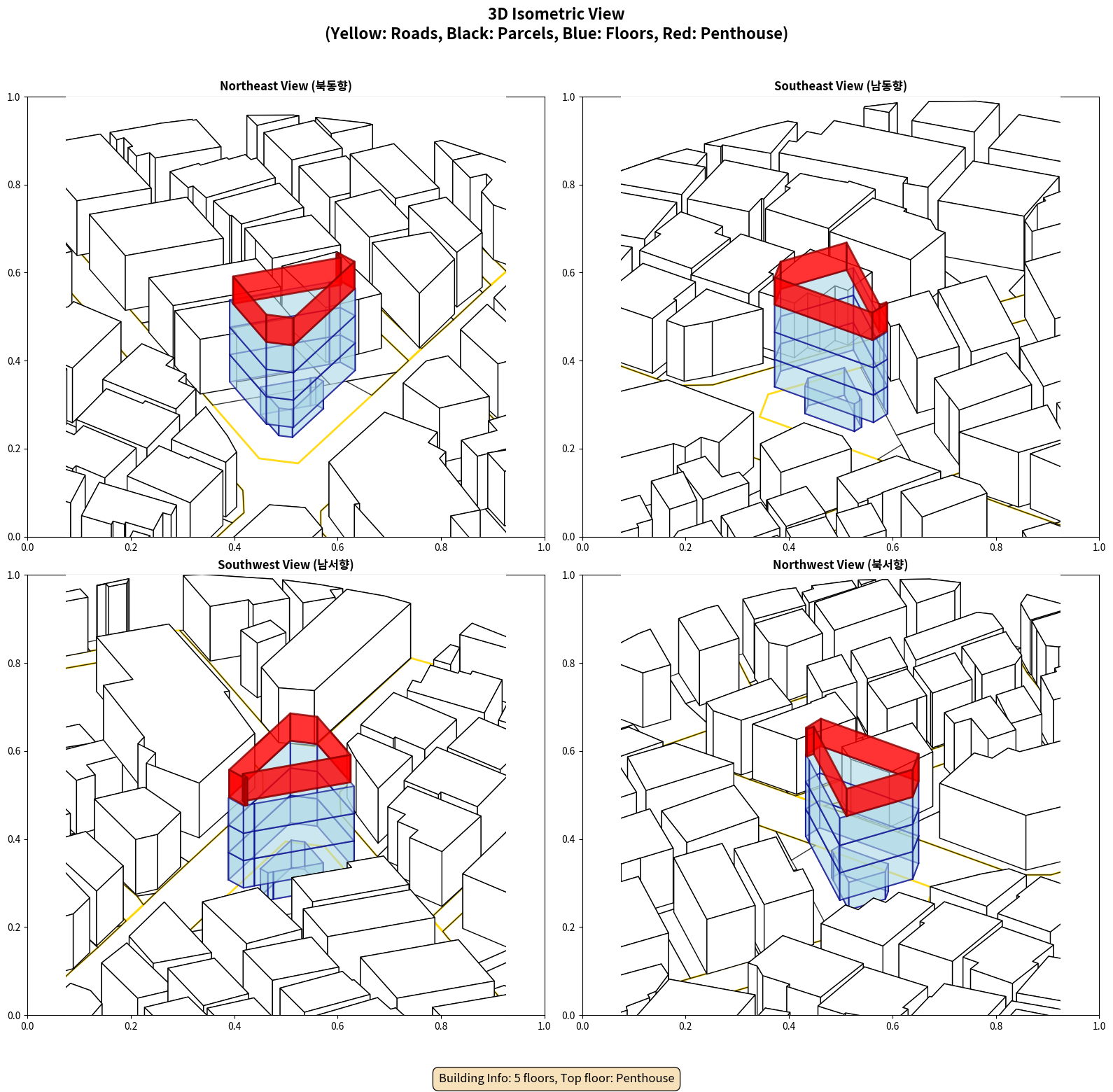 3D Isometric View
(Yellow: Roads, Black: Parcels, Blue: Floors, Red: Penthouse)

Northeast View (북동향)

1.0
0.8
0.6
0.4
0.2
0.0
0.0 0.2 0.4 0.6 0.8 1.0

Southeast View (남동향)

1.0
0.8
0.6
0.4
0.2
0.0
0.0 0.2 0.4 0.6 0.8 1.0

Southwest View (남서향)

1.0
0.8
0.6
0.4
0.2
0.0
0.0 0.2 0.4 0.6 0.8 1.0

Northwest View (북서향)

1.0
0.8
0.6
0.4
0.2
0.0
0.0 0.2 0.4 0.6 0.8 1.0

Building Info: 5 floors, Top floor: Penthouse