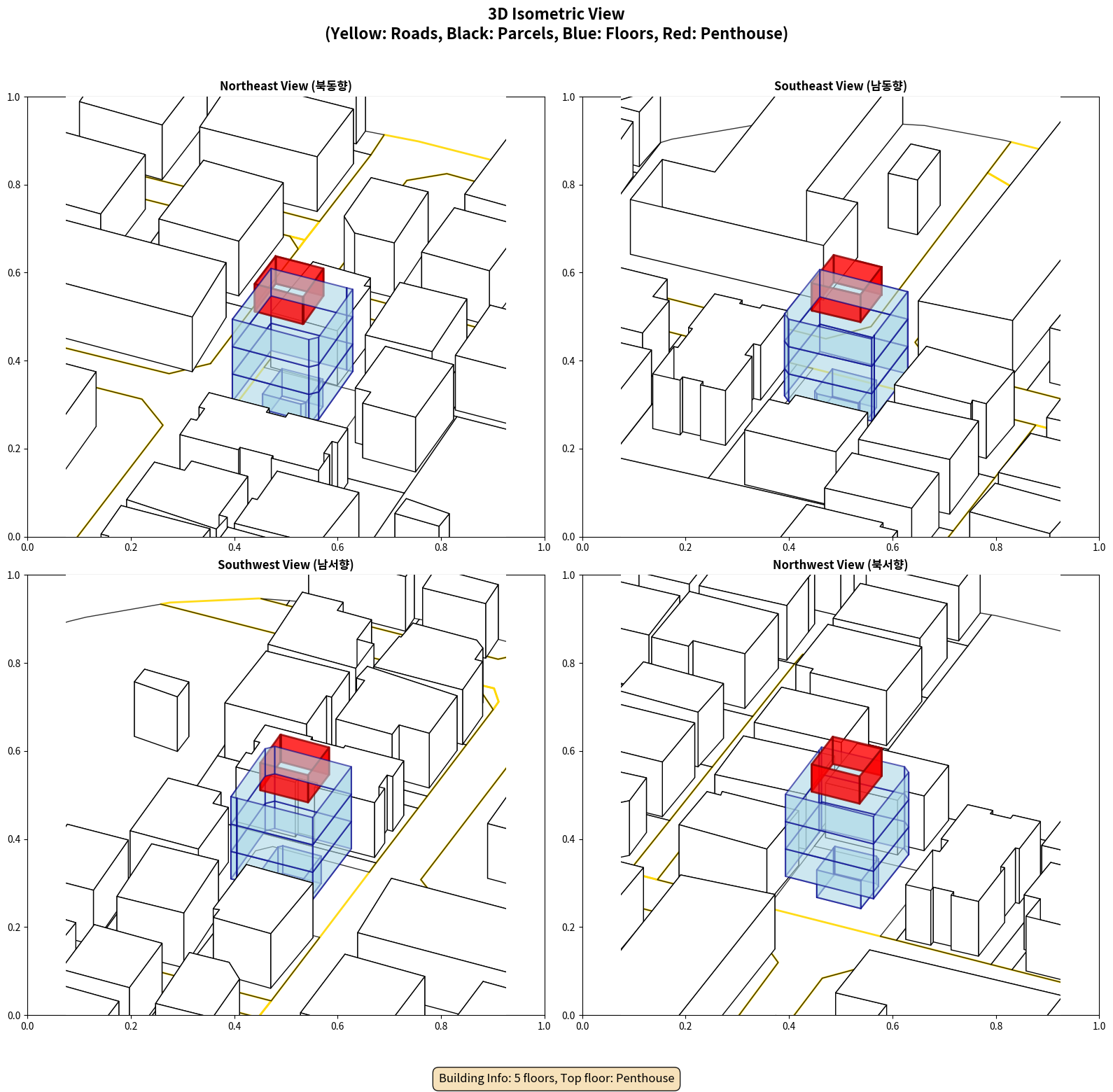 3D Isometric View
(Yellow: Roads, Black: Parcels, Blue: Floors, Red: Penthouse)

Northeast View (북동향)

1.0
0.8
0.6
0.4
0.2
0.0
0.0 0.2 0.4 0.6 0.8 1.0

Southeast View (남동향)

1.0
0.8
0.6
0.4
0.2
0.0
0.0 0.2 0.4 0.6 0.8 1.0

Southwest View (남서향)

1.0
0.8
0.6
0.4
0.2
0.0
0.0 0.2 0.4 0.6 0.8 1.0

Northwest View (북서향)

1.0
0.8
0.6
0.4
0.2
0.0
0.0 0.2 0.4 0.6 0.8 1.0

Building Info: 5 floors, Top floor: Penthouse