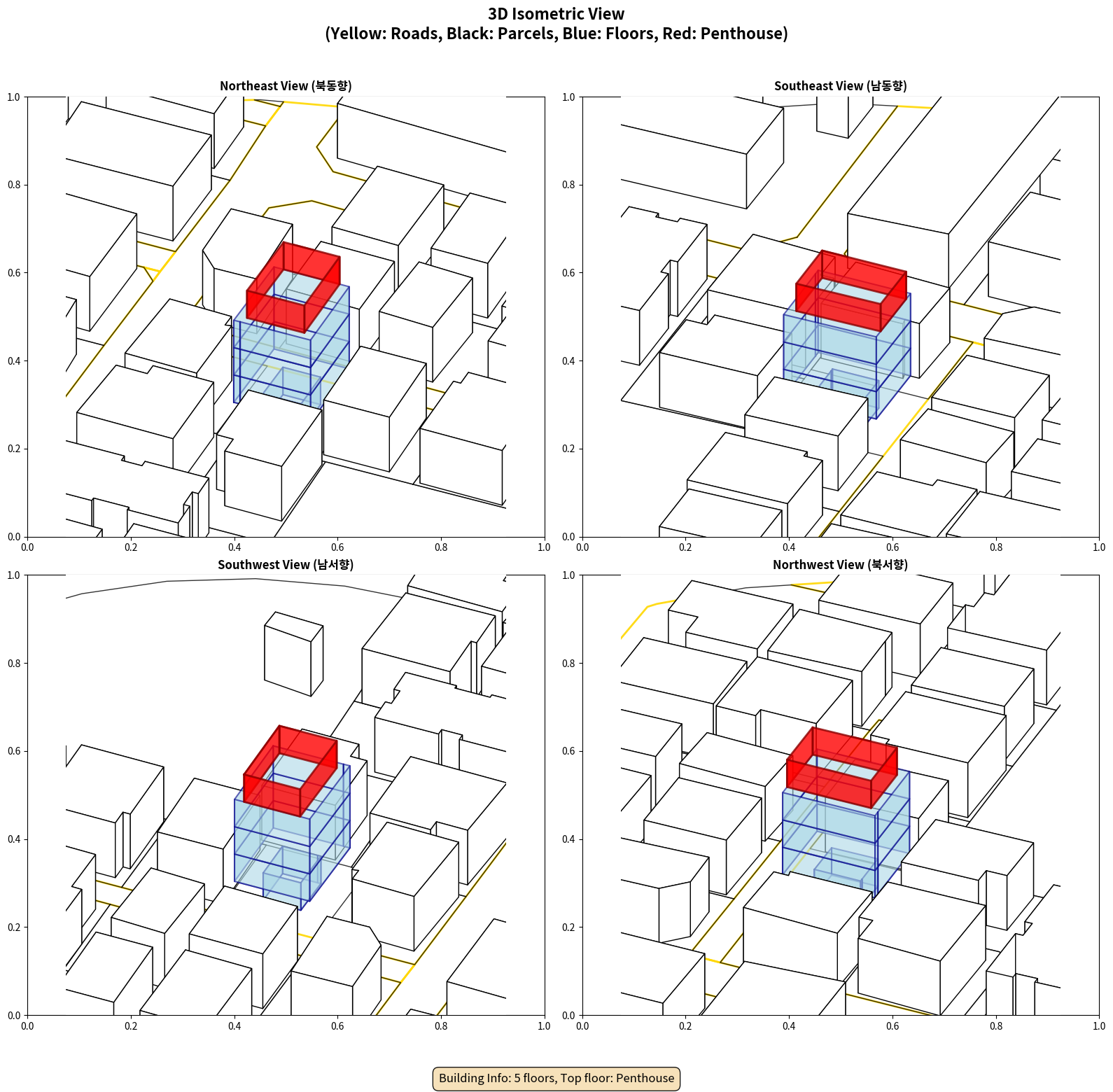 3D Isometric View
(Yellow: Roads, Black: Parcels, Blue: Floors, Red: Penthouse)

Northeast View (북동향)

1.0
0.8
0.6
0.4
0.2
0.0
0.0 0.2 0.4 0.6 0.8 1.0

Southeast View (남동향)

1.0
0.8
0.6
0.4
0.2
0.0
0.0 0.2 0.4 0.6 0.8 1.0

Southwest View (남서향)

1.0
0.8
0.6
0.4
0.2
0.0
0.0 0.2 0.4 0.6 0.8 1.0

Northwest View (북서향)

1.0
0.8
0.6
0.4
0.2
0.0
0.0 0.2 0.4 0.6 0.8 1.0

Building Info: 5 floors, Top floor: Penthouse