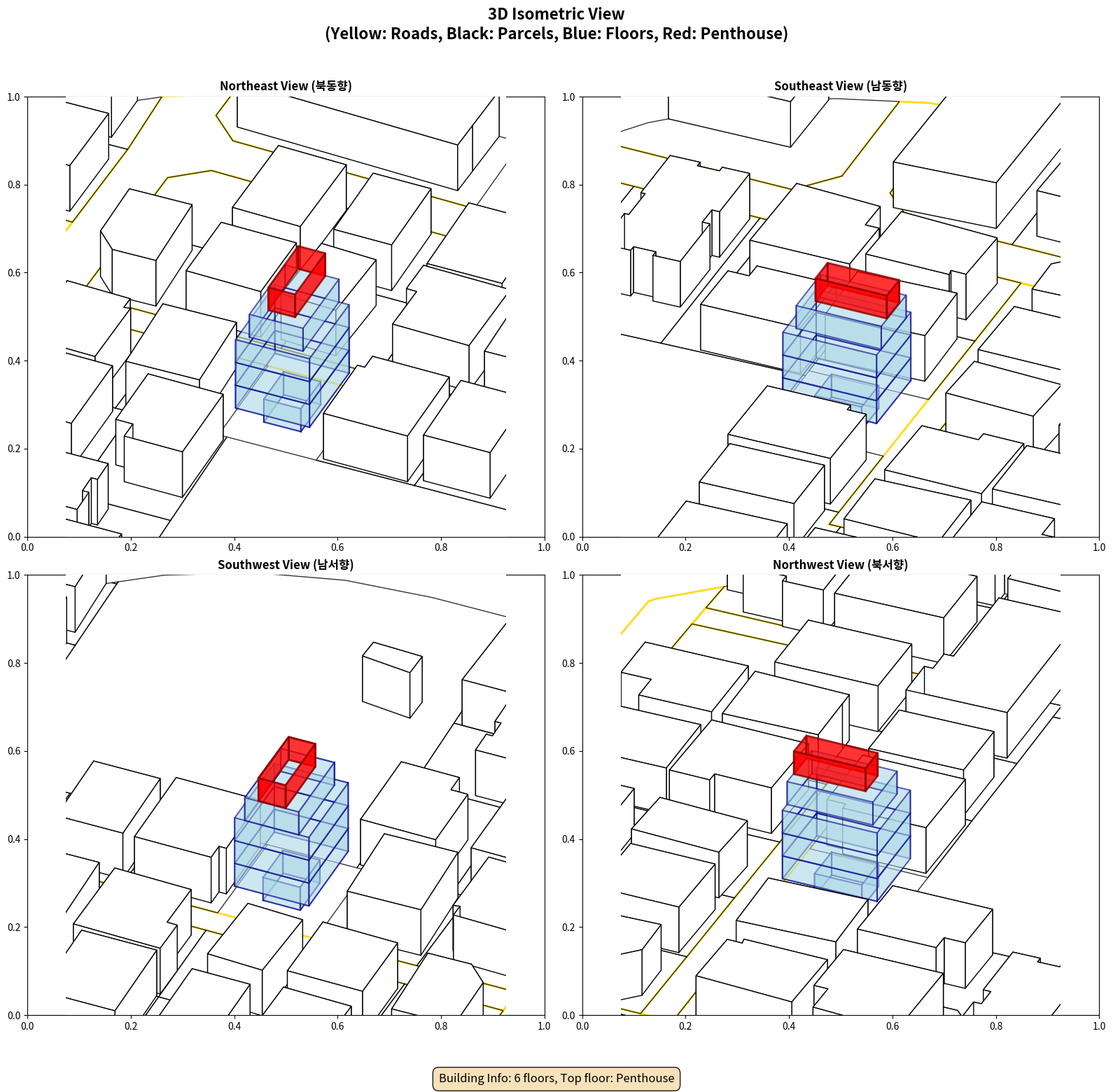 3D Isometric View
(Yellow: Roads, Black: Parcels, Blue: Floors, Red: Penthouse)

Northeast View (북동향)

1.0
0.8
0.6
0.4
0.2
0.0
0.0 0.2 0.4 0.6 0.8 1.0

Southeast View (남동향)

1.0
0.8
0.6
0.4
0.2
0.0
0.0 0.2 0.4 0.6 0.8 1.0

Southwest View (남서향)

1.0
0.8
0.6
0.4
0.2
0.0
0.0 0.2 0.4 0.6 0.8 1.0

Northwest View (북서향)

1.0
0.8
0.6
0.4
0.2
0.0
0.0 0.2 0.4 0.6 0.8 1.0

Building Info: 6 floors, Top floor: Penthouse