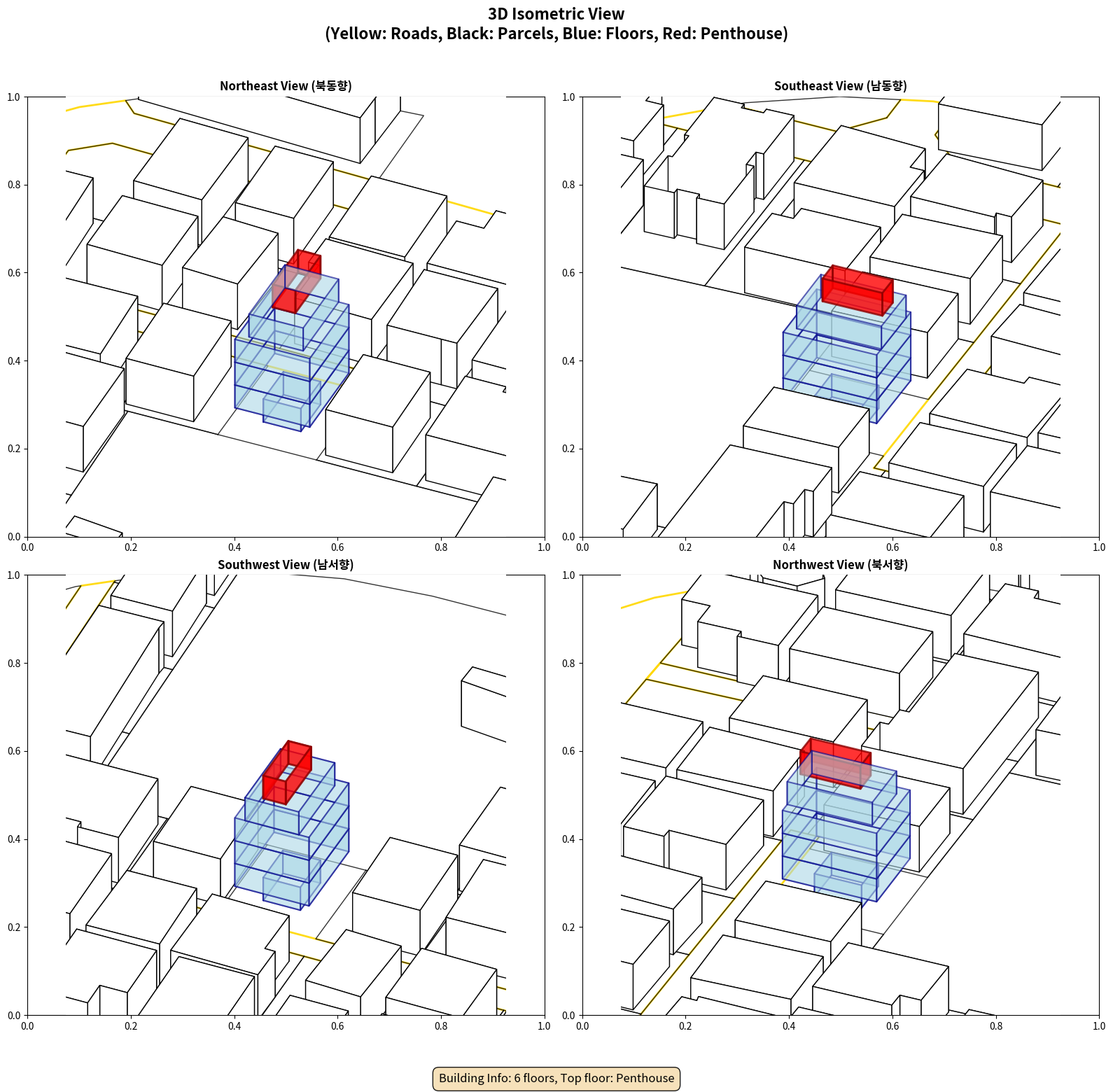 3D Isometric View
(Yellow: Roads, Black: Parcels, Blue: Floors, Red: Penthouse)

Northeast View (북동향)

1.0
0.8
0.6
0.4
0.2
0.0
0.0 0.2 0.4 0.6 0.8 1.0

Southeast View (남동향)

1.0
0.8
0.6
0.4
0.2
0.0
0.0 0.2 0.4 0.6 0.8 1.0

Southwest View (남서향)

1.0
0.8
0.6
0.4
0.2
0.0
0.0 0.2 0.4 0.6 0.8 1.0

Northwest View (북서향)

1.0
0.8
0.6
0.4
0.2
0.0
0.0 0.2 0.4 0.6 0.8 1.0

Building Info: 6 floors, Top floor: Penthouse