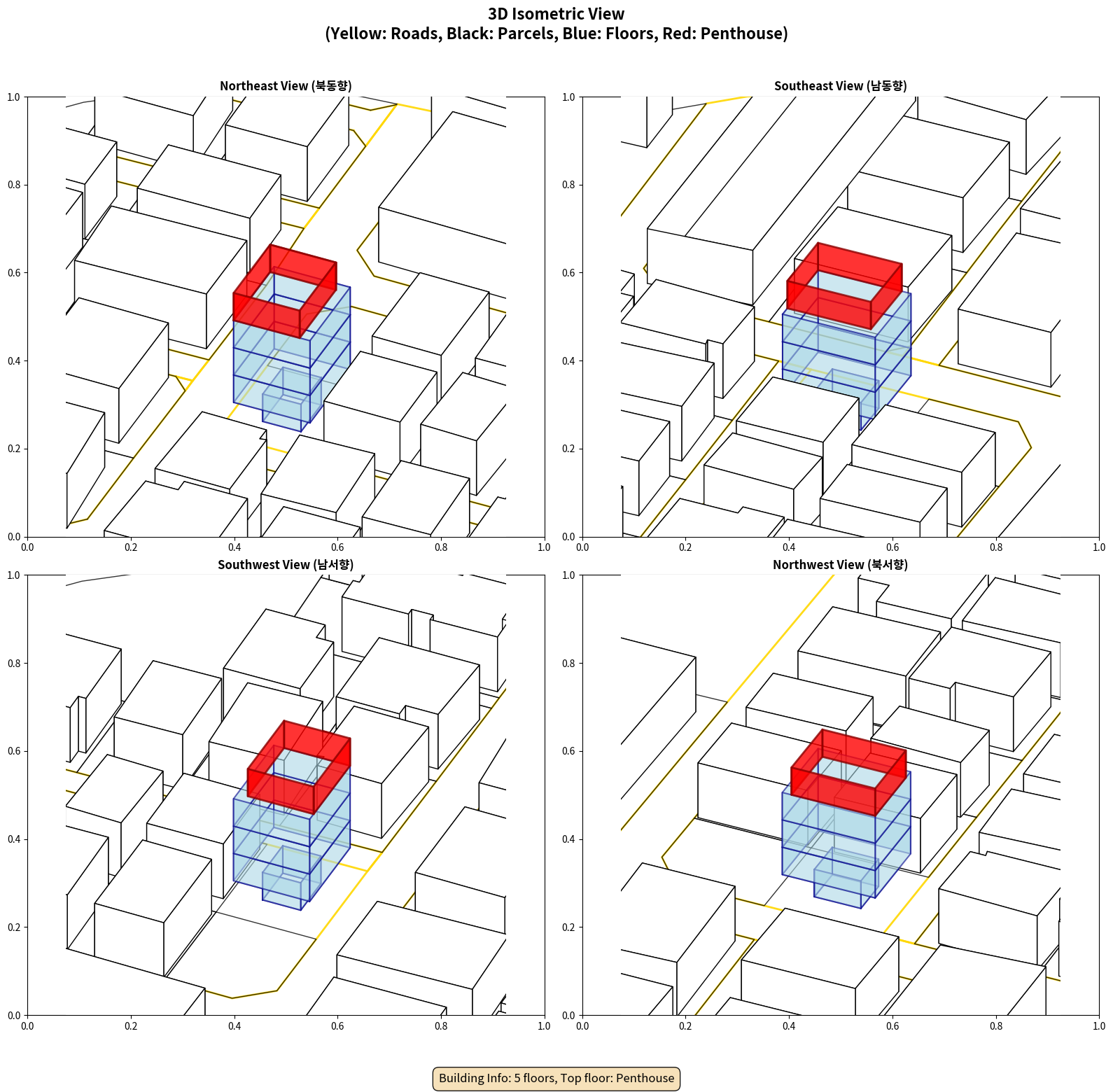 3D Isometric View
(Yellow: Roads, Black: Parcels, Blue: Floors, Red: Penthouse)

Northeast View (북동향)

1.0
0.8
0.6
0.4
0.2
0.0
0.0 0.2 0.4 0.6 0.8 1.0

Southeast View (남동향)

1.0
0.8
0.6
0.4
0.2
0.0
0.0 0.2 0.4 0.6 0.8 1.0

Southwest View (남서향)

1.0
0.8
0.6
0.4
0.2
0.0
0.0 0.2 0.4 0.6 0.8 1.0

Northwest View (북서향)

1.0
0.8
0.6
0.4
0.2
0.0
0.0 0.2 0.4 0.6 0.8 1.0

Building Info: 5 floors, Top floor: Penthouse