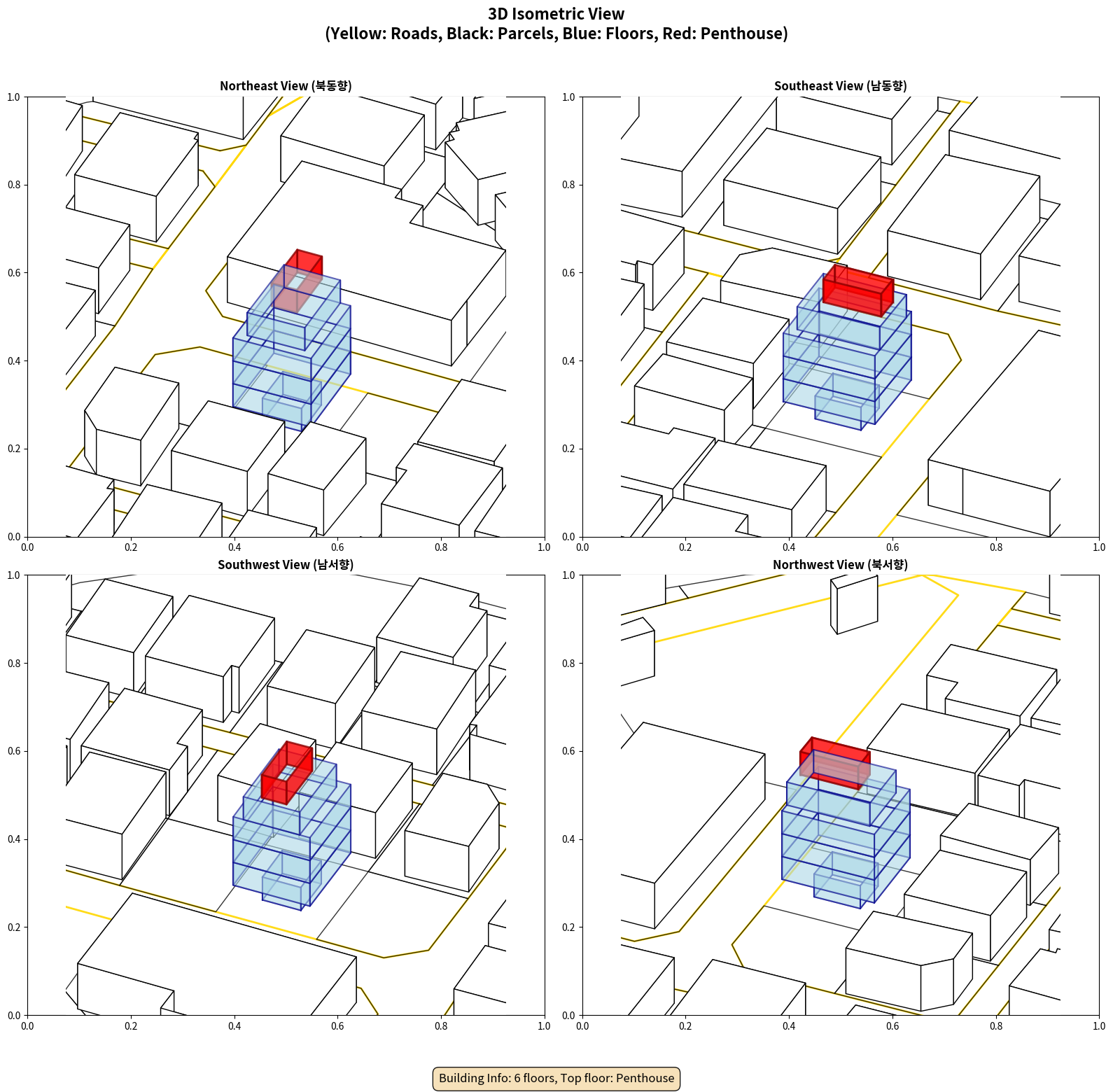 3D Isometric View
(Yellow: Roads, Black: Parcels, Blue: Floors, Red: Penthouse)

Northeast View (북동향)

1.0
0.8
0.6
0.4
0.2
0.0
0.0 0.2 0.4 0.6 0.8 1.0

Southeast View (남동향)

1.0
0.8
0.6
0.4
0.2
0.0
0.0 0.2 0.4 0.6 0.8 1.0

Southwest View (남서향)

1.0
0.8
0.6
0.4
0.2
0.0
0.0 0.2 0.4 0.6 0.8 1.0

Northwest View (북서향)

1.0
0.8
0.6
0.4
0.2
0.0
0.0 0.2 0.4 0.6 0.8 1.0

Building Info: 6 floors, Top floor: Penthouse