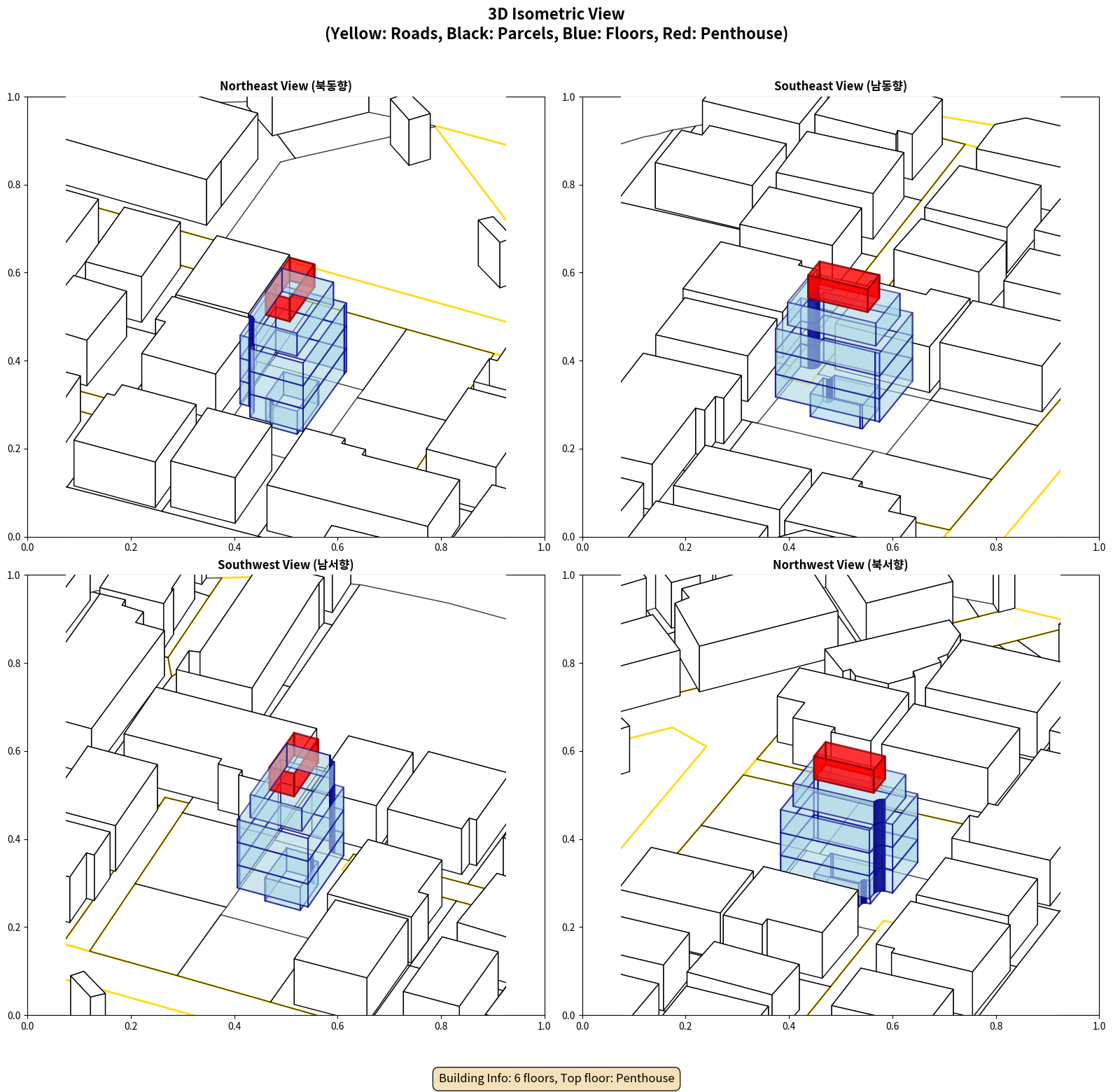 3D Isometric View
(Yellow: Roads, Black: Parcels, Blue: Floors, Red: Penthouse)

Northeast View (북동향)

1.0
0.8
0.6
0.4
0.2
0.0
0.0 0.2 0.4 0.6 0.8 1.0

Southeast View (남동향)

1.0
0.8
0.6
0.4
0.2
0.0
0.0 0.2 0.4 0.6 0.8 1.0

Southwest View (남서향)

1.0
0.8
0.6
0.4
0.2
0.0
0.0 0.2 0.4 0.6 0.8 1.0

Northwest View (북서향)

1.0
0.8
0.6
0.4
0.2
0.0
0.0 0.2 0.4 0.6 0.8 1.0

Building Info: 6 floors, Top floor: Penthouse